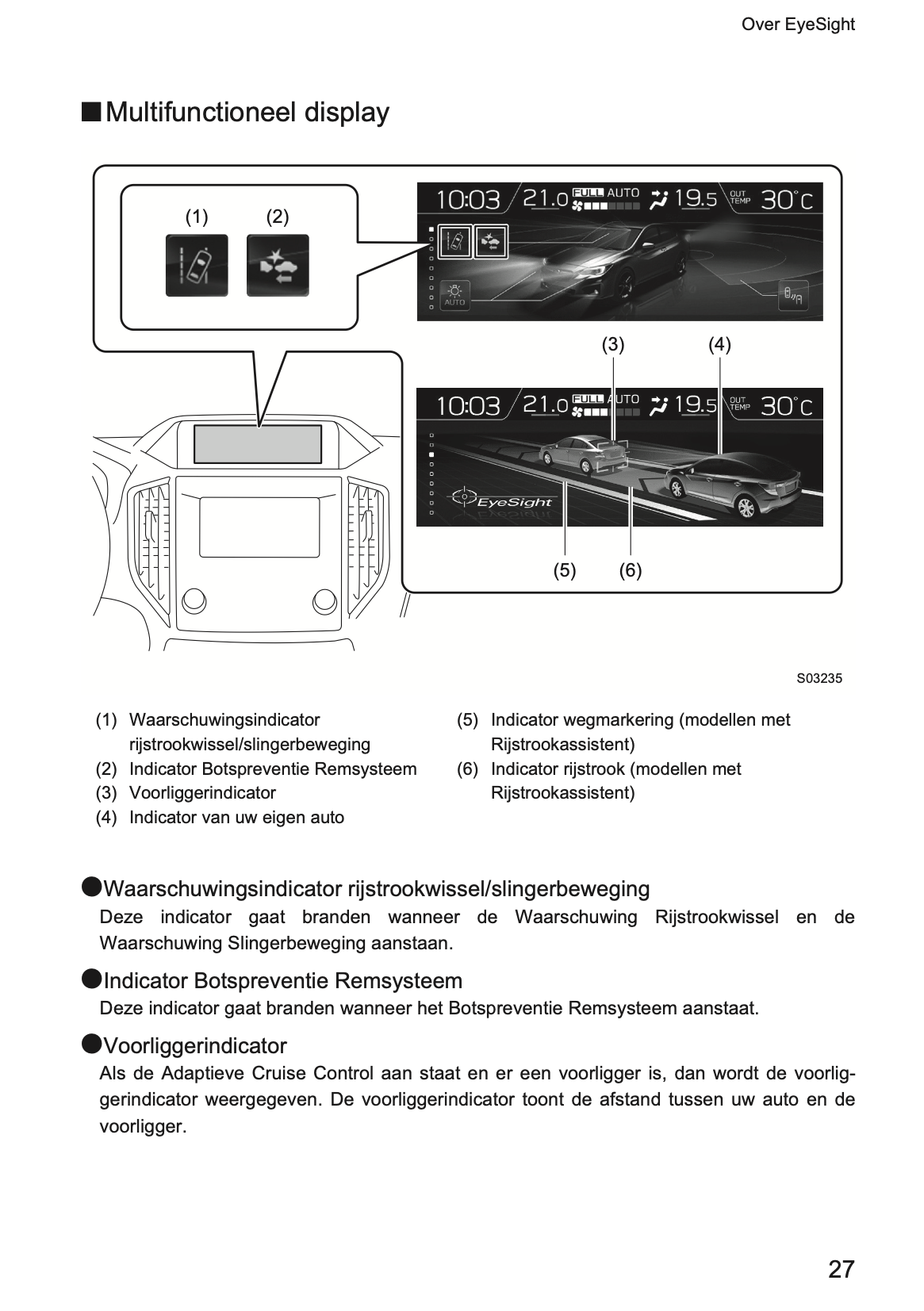 Over EyeSight

■Multifunctioneel display

(1) (2)

10:03 21.0 FULL AUTO 19.5 OUT TEMP 30°C

AUTO

(3) (4)

10:03 21.0 FULL AUTO 19.5 OUT TEMP 30°C

EyeSight

(5) (6)

S03235

(1) Waarschuwingsindicator rijstrookwissel/slingerbeweging
(2) Indicator Botspreventie Remsysteem
(3) Voorliggerindicator
(4) Indicator van uw eigen auto
(5) Indicator wegmarkering (modellen met Rijstrookassistent)
(6) Indicator rijstrook (modellen met Rijstrookassistent)

●Waarschuwingsindicator rijstrookwissel/slingerbeweging
Deze indicator gaat branden wanneer de Waarschuwing Rijstrookwissel en de Waarschuwing Slingerbeweging aanstaan.

●Indicator Botspreventie Remsysteem
Deze indicator gaat branden wanneer het Botspreventie Remsysteem aanstaat.

●Voorliggerindicator
Als de Adaptieve Cruise Control aan staat en er een voorligger is, dan wordt de voorliggerindicator weergegeven. De voorliggerindicator toont de afstand tussen uw auto en de voorligger.

27