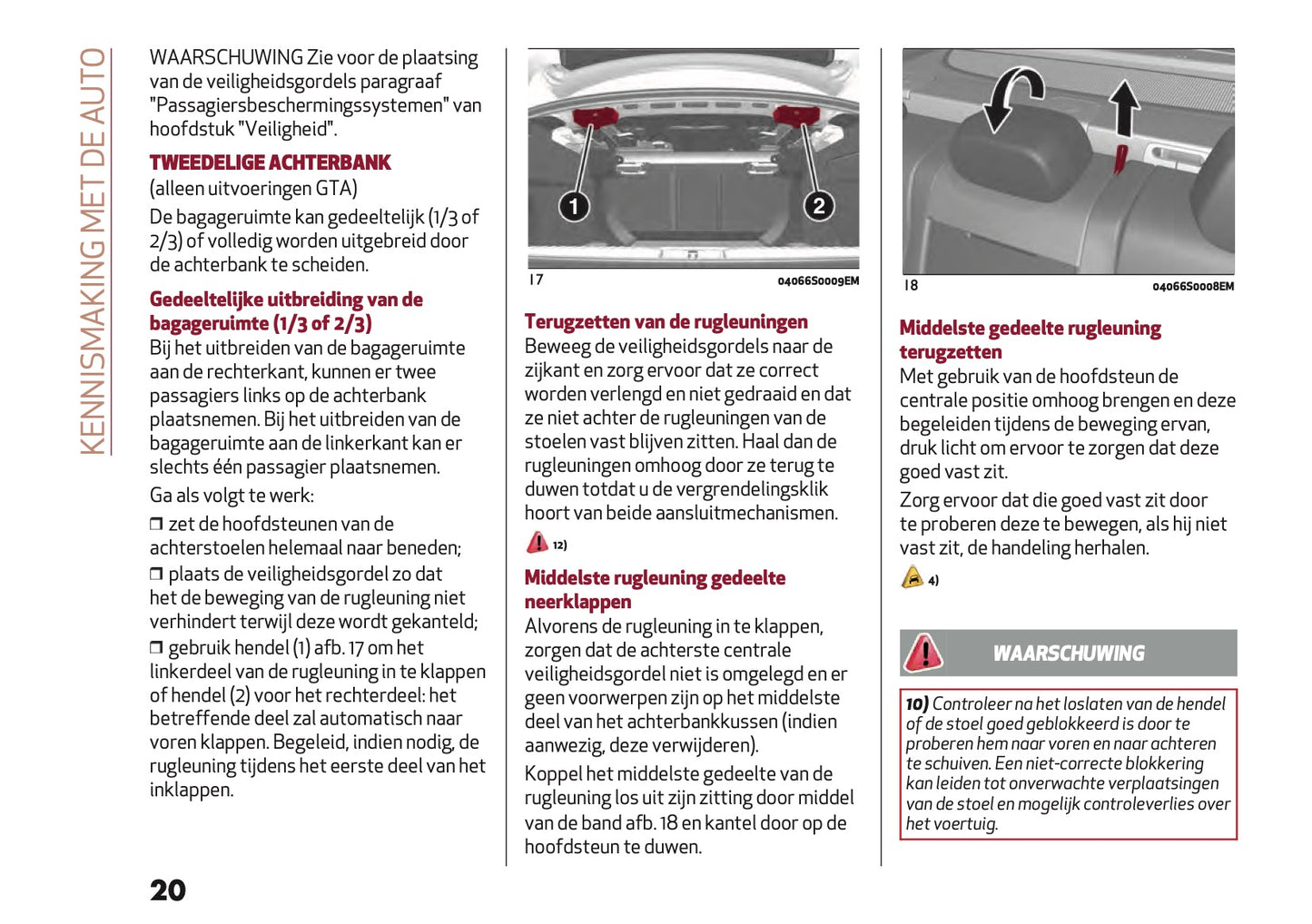 KENNISMAKING MET DE AUTO

WAARSCHUWING Zie voor de plaatsing van de veiligheidsgordels paragraaf "Passagiersbeschermingssystemen" van hoofdstuk "Veiligheid".

TWEEDELIGE ACHTERBANK

(alleen uitvoeringen GTA)

De bagageruimte kan gedeeltelijk (1/3 of 2/3) of volledig worden uitgebreid door de achterbank te scheiden.

Gedeeltelijke uitbreiding van de bagageruimte (1/3 of 2/3)

Bij het uitbreiden van de bagageruimte aan de rechterkant, kunnen er twee passagiers links op de achterbank plaatsnemen. Bij het uitbreiden van de bagageruimte aan de linkerkant kan er slechts één passagier plaatsnemen.

Ga als volgt te werk:

❒ zet de hoofdsteunen van de achterstoelen helemaal naar beneden;

❒ plaats de veiligheidsgordel zo dat het de beweging van de rugleuning niet verhindert terwijl deze wordt gekanteld;

❒ gebruik hendel (1) afb. 17 om het linkerdeel van de rugleuning in te klappen of hendel (2) voor het rechterdeel: het betreffende deel zal automatisch naar voren klappen. Begeleid, indien nodig, de rugleuning tijdens het eerste deel van het inklappen.

1
2

17 04066S0009EM

Terugzetten van de rugleuningen

Beweeg de veiligheidsgordels naar de zijkant en zorg ervoor dat ze correct worden verlengd en niet gedraaid en dat ze niet achter de rugleuningen van de stoelen vast blijven zitten. Haal dan de rugleuningen omhoog door ze terug te duwen totdat u de vergrendelingsklik hoort van beide aansluitmechanismen.

12)

Middelste rugleuning gedeelte neerklappen

Alvorens de rugleuning in te klappen, zorgen dat de achterste centrale veiligheidsgordel niet is omgelegd en er geen voorwerpen zijn op het middelste deel van het achterbankkussen (indien aanwezig, deze verwijderen).

Koppel het middelste gedeelte van de rugleuning los uit zijn zitting door middel van de band afb. 18 en kantel door op de hoofdsteun te duwen.

18 04066S0008EM

Middelste gedeelte rugleuning terugzetten

Met gebruik van de hoofdsteun de centrale positie omhoog brengen en deze begeleiden tijdens de beweging ervan, druk licht om ervoor te zorgen dat deze goed vast zit.

Zorg ervoor dat die goed vast zit door te proberen deze te bewegen, als hij niet vast zit, de handeling herhalen.

4)

WAARSCHUWING

10) Controleer na het loslaten van de hendel of de stoel goed geblokkeerd is door te proberen hem naar voren en naar achteren te schuiven. Een niet-correcte blokkering kan leiden tot onverwachte verplaatsingen van de stoel en mogelijk controleverlies over het voertuig.

20