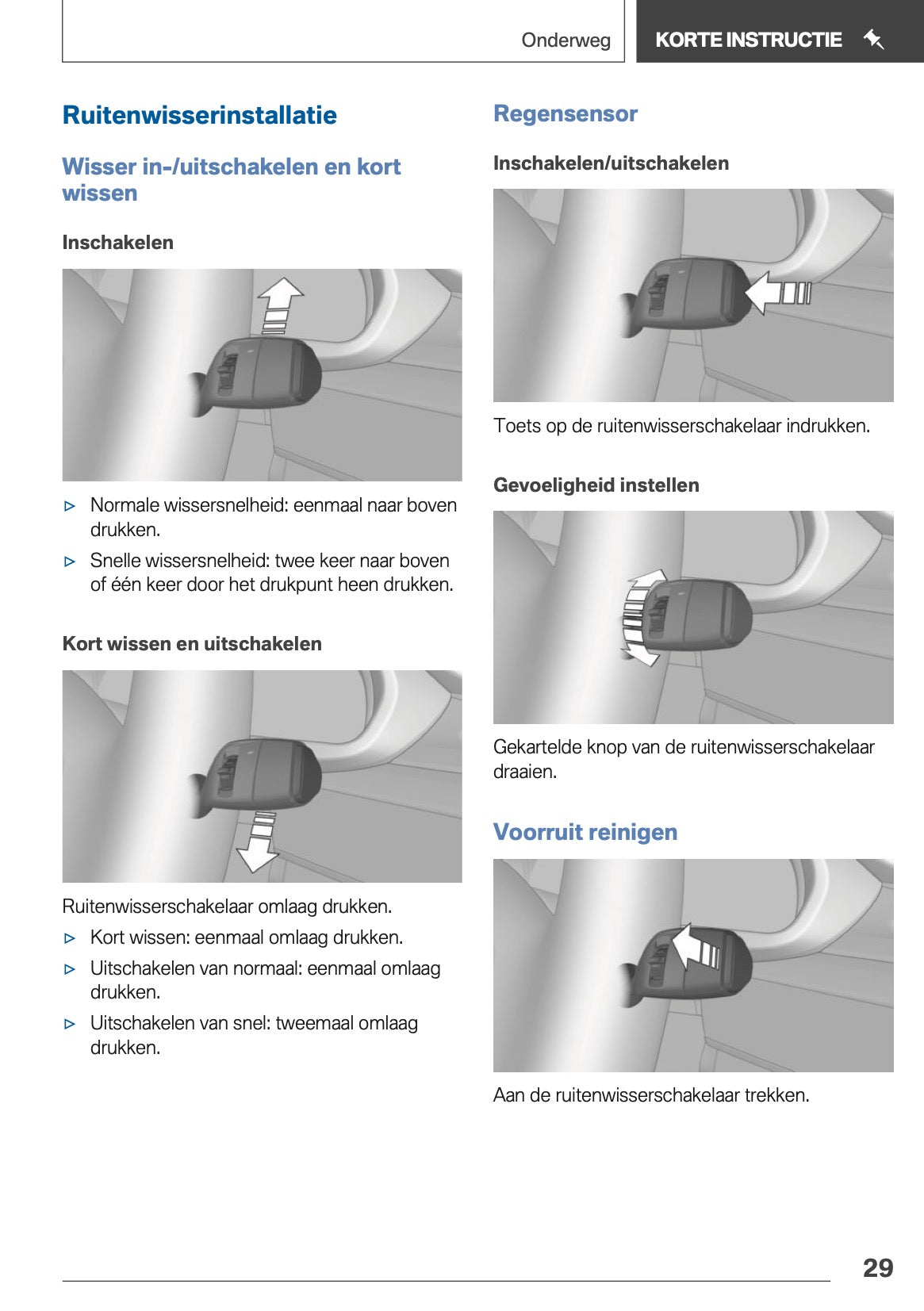 Onderweg

KORTE INSTRUCTIE

Ruitenwisserinstallatie

Wisser in-/uitschakelen en kort wissen

Inschakelen

▷ Normale wissersnelheid: eenmaal naar boven drukken.

▷ Snelle wissersnelheid: twee keer naar boven of één keer door het drukpunt heen drukken.

Kort wissen en uitschakelen

Ruitenwisserschakelaar omlaag drukken.

▷ Kort wissen: eenmaal omlaag drukken.

▷ Uitschakelen van normaal: eenmaal omlaag drukken.

▷ Uitschakelen van snel: tweemaal omlaag drukken.

Regensensor

Inschakelen/uitschakelen

Toets op de ruitenwisserschakelaar indrukken.

Gevoeligheid instellen

Gekartelde knop van de ruitenwisserschakelaar draaien.

Voorruit reinigen

Aan de ruitenwisserschakelaar trekken.

29