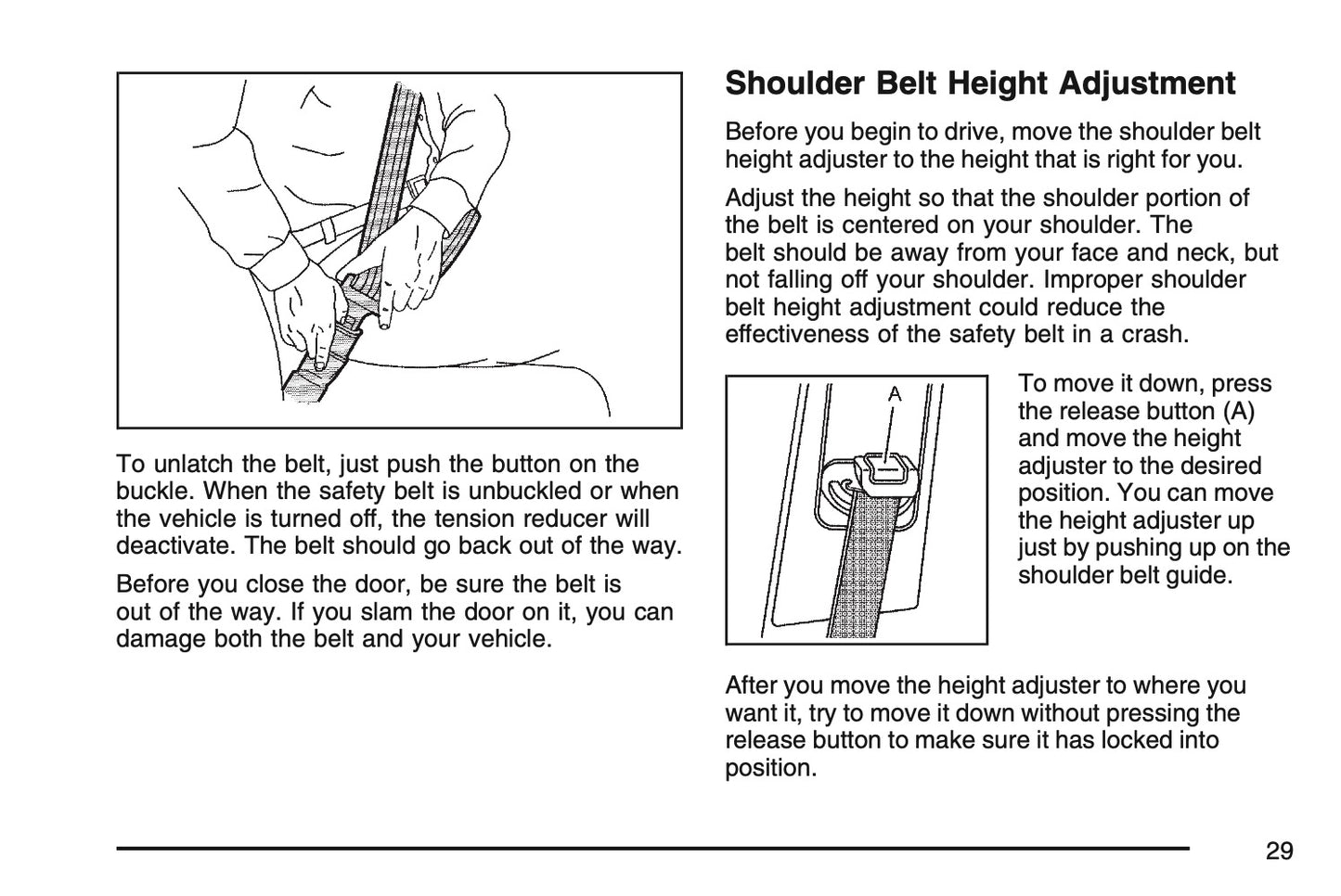 To unlatch the belt, just push the button on the buckle. When the safety belt is unbuckled or when the vehicle is turned off, the tension reducer will deactivate. The belt should go back out of the way.

Before you close the door, be sure the belt is out of the way. If you slam the door on it, you can damage both the belt and your vehicle.

Shoulder Belt Height Adjustment

Before you begin to drive, move the shoulder belt height adjuster to the height that is right for you.

Adjust the height so that the shoulder portion of the belt is centered on your shoulder. The belt should be away from your face and neck, but not falling off your shoulder. Improper shoulder belt height adjustment could reduce the effectiveness of the safety belt in a crash.

A

To move it down, press the release button (A) and move the height adjuster to the desired position. You can move the height adjuster up just by pushing up on the shoulder belt guide.

After you move the height adjuster to where you want it, try to move it down without pressing the release button to make sure it has locked into position.

29