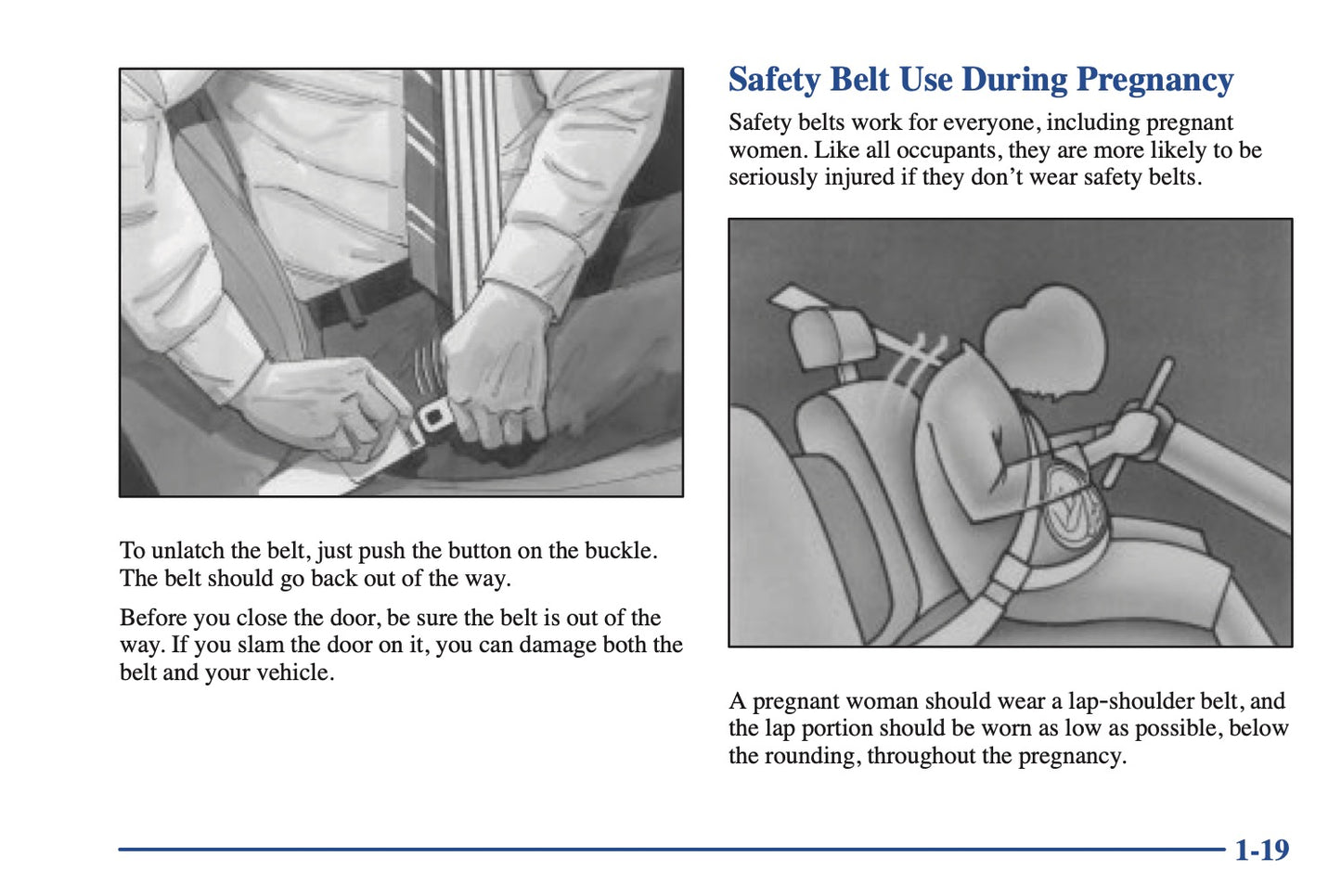 To unlatch the belt, just push the button on the buckle. The belt should go back out of the way.

Before you close the door, be sure the belt is out of the way. If you slam the door on it, you can damage both the belt and your vehicle.

Safety Belt Use During Pregnancy

Safety belts work for everyone, including pregnant women. Like all occupants, they are more likely to be seriously injured if they don't wear safety belts.

A pregnant woman should wear a lap-shoulder belt, and the lap portion should be worn as low as possible, below the rounding, throughout the pregnancy.

1-19