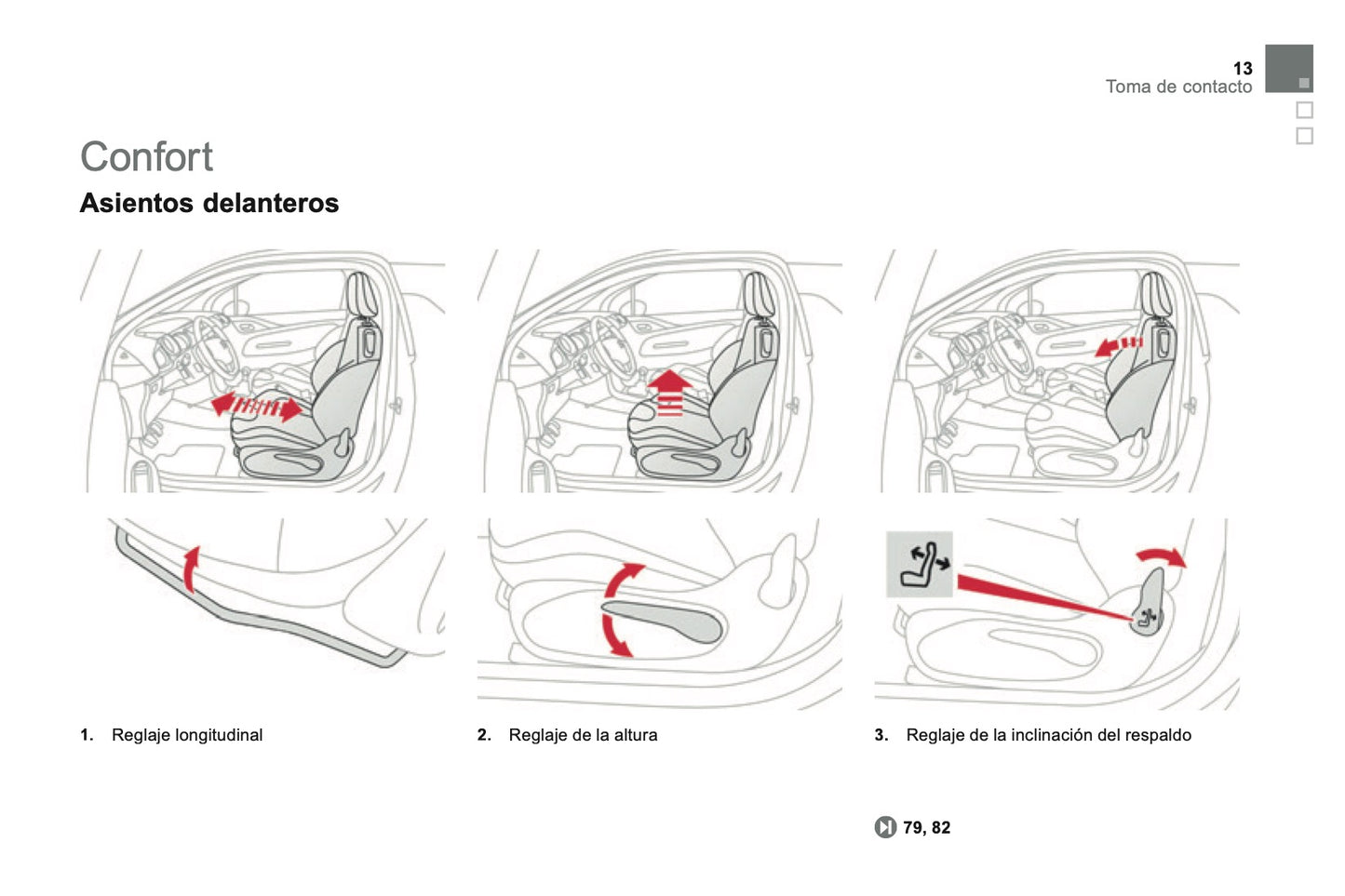 13
Toma de contacto

Confort

Asientos delanteros

1. Reglaje longitudinal

2. Reglaje de la altura

3. Reglaje de la inclinación del respaldo

79, 82