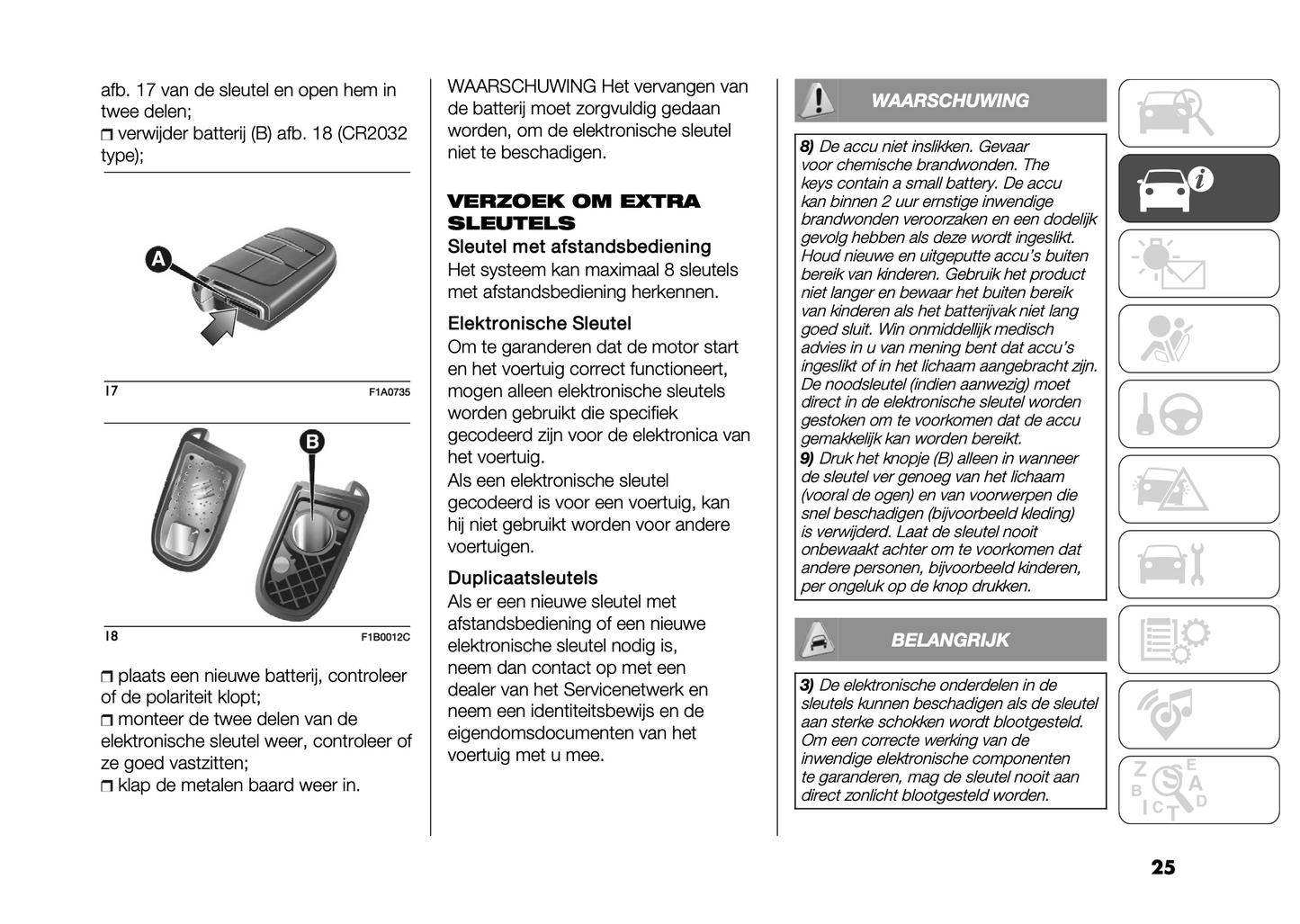 afb. 17 van de sleutel en open hem in twee delen;
❒ verwijder batterij (B) afb. 18 (CR2032 type);

A

17 F1A0735

B

18 F1B0012C

❒ plaats een nieuwe batterij, controleer of de polariteit klopt;
❒ monteer de twee delen van de elektronische sleutel weer, controleer of ze goed vastzitten;
❒ klap de metalen baard weer in.

WAARSCHUWING Het vervangen van de batterij moet zorgvuldig gedaan worden, om de elektronische sleutel niet te beschadigen.

VERZOEK OM EXTRA SLEUTELS

Sleutel met afstandsbediening
Het systeem kan maximaal 8 sleutels met afstandsbediening herkennen.

Elektronische Sleutel
Om te garanderen dat de motor start en het voertuig correct functioneert, mogen alleen elektronische sleutels worden gebruikt die specifiek gecodeerd zijn voor de elektronica van het voertuig.
Als een elektronische sleutel gecodeerd is voor een voertuig, kan hij niet gebruikt worden voor andere voertuigen.

Duplicaatsleutels
Als er een nieuwe sleutel met afstandsbediening of een nieuwe elektronische sleutel nodig is, neem dan contact op met een dealer van het Servicenetwerk en neem een identiteitsbewijs en de eigendomsdocumenten van het voertuig met u mee.

WAARSCHUWING

8) De accu niet inslikken. Gevaar voor chemische brandwonden. The keys contain a small battery. De accu kan binnen 2 uur ernstige inwendige brandwonden veroorzaken en een dodelijk gevolg hebben als deze wordt ingeslikt. Houd nieuwe en uitgeputte accu's buiten bereik van kinderen. Gebruik het product niet langer en bewaar het buiten bereik van kinderen als het batterijvak niet lang goed sluit. Win onmiddellijk medisch advies in u van mening bent dat accu's ingeslikt of in het lichaam aangebracht zijn. De noodsleutel (indien aanwezig) moet direct in de elektronische sleutel worden gestoken om te voorkomen dat de accu gemakkelijk kan worden bereikt.
9) Druk het knopje (B) alleen in wanneer de sleutel ver genoeg van het lichaam (vooral de ogen) en van voorwerpen die snel beschadigen (bijvoorbeeld kleding) is verwijderd. Laat de sleutel nooit onbewaakt achter om te voorkomen dat andere personen, bijvoorbeeld kinderen, per ongeluk op de knop drukken.

BELANGRIJK

3) De elektronische onderdelen in de sleutels kunnen beschadigen als de sleutel aan sterke schokken wordt blootgesteld. Om een correcte werking van de inwendige elektronische componenten te garanderen, mag de sleutel nooit aan direct zonlicht blootgesteld worden.

25