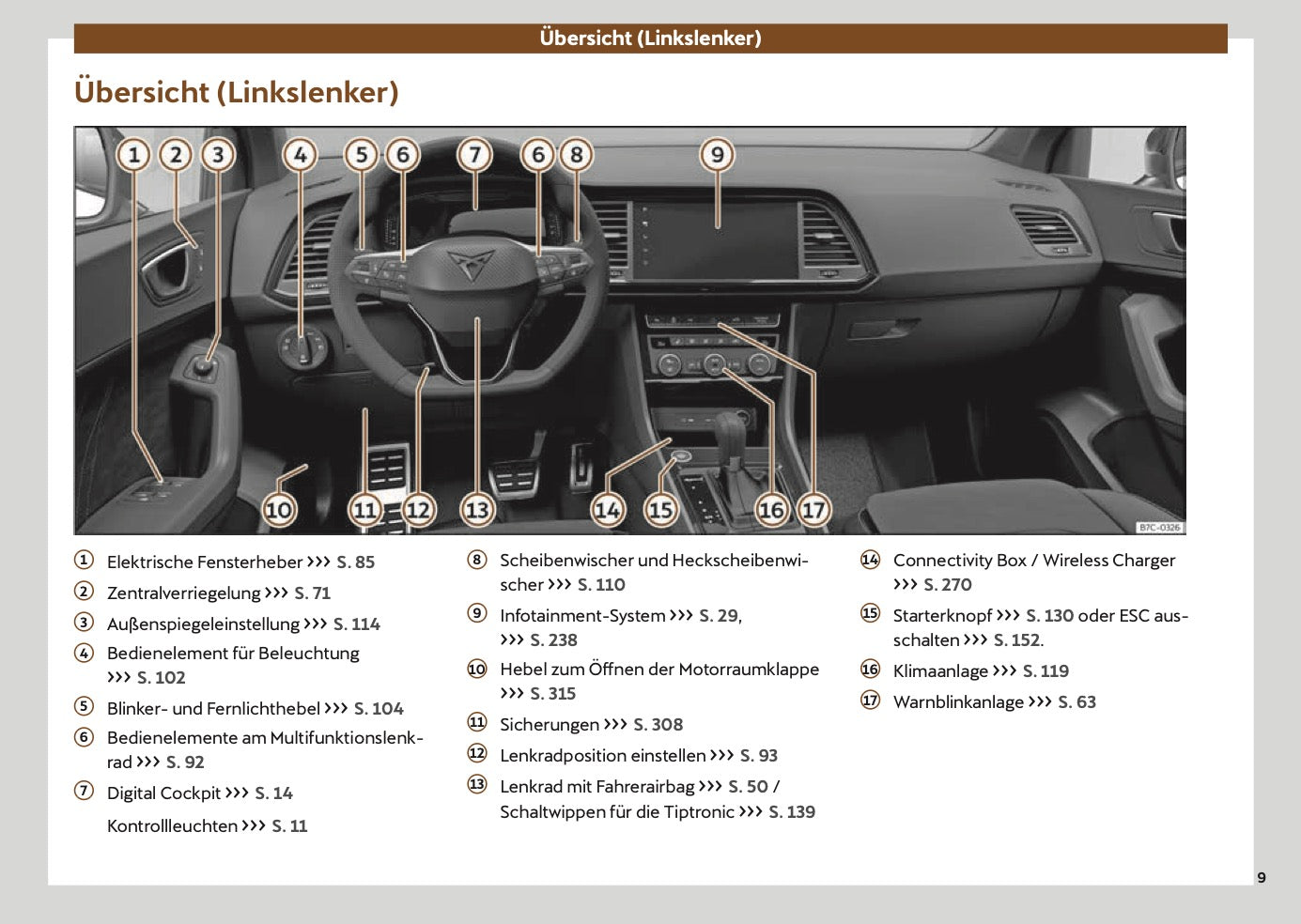 Übersicht (Linkslenker)

Übersicht (Linkslenker)

1 2 3 4 5 6 7 6 8 9

10 11 12 13 14 15 16 17

B7C-0326

① Elektrische Fensterheber ››› S. 85

② Zentralverriegelung ››› S. 71

③ Außenspiegeleinstellung ››› S. 114

④ Bedienelement für Beleuchtung ››› S. 102

⑤ Blinker- und Fernlichthebel ››› S. 104

⑥ Bedienelemente am Multifunktionslenkrad ››› S. 92

⑦ Digital Cockpit ››› S. 14

Kontrollleuchten ››› S. 11

⑧ Scheibenwischer und Heckscheibenwischer ››› S. 110

⑨ Infotainment-System ››› S. 29, ››› S. 238

⑩ Hebel zum Öffnen der Motorraumklappe ››› S. 315

⑪ Sicherungen ››› S. 308

⑫ Lenkradposition einstellen ››› S. 93

⑬ Lenkrad mit Fahrerairbag ››› S. 50 / Schaltwippen für die Tiptronic ››› S. 139

⑭ Connectivity Box / Wireless Charger ››› S. 270

⑮ Starterknopf ››› S. 130 oder ESC ausschalten ››› S. 152.

⑯ Klimaanlage ››› S. 119

⑰ Warnblinkanlage ››› S. 63

9