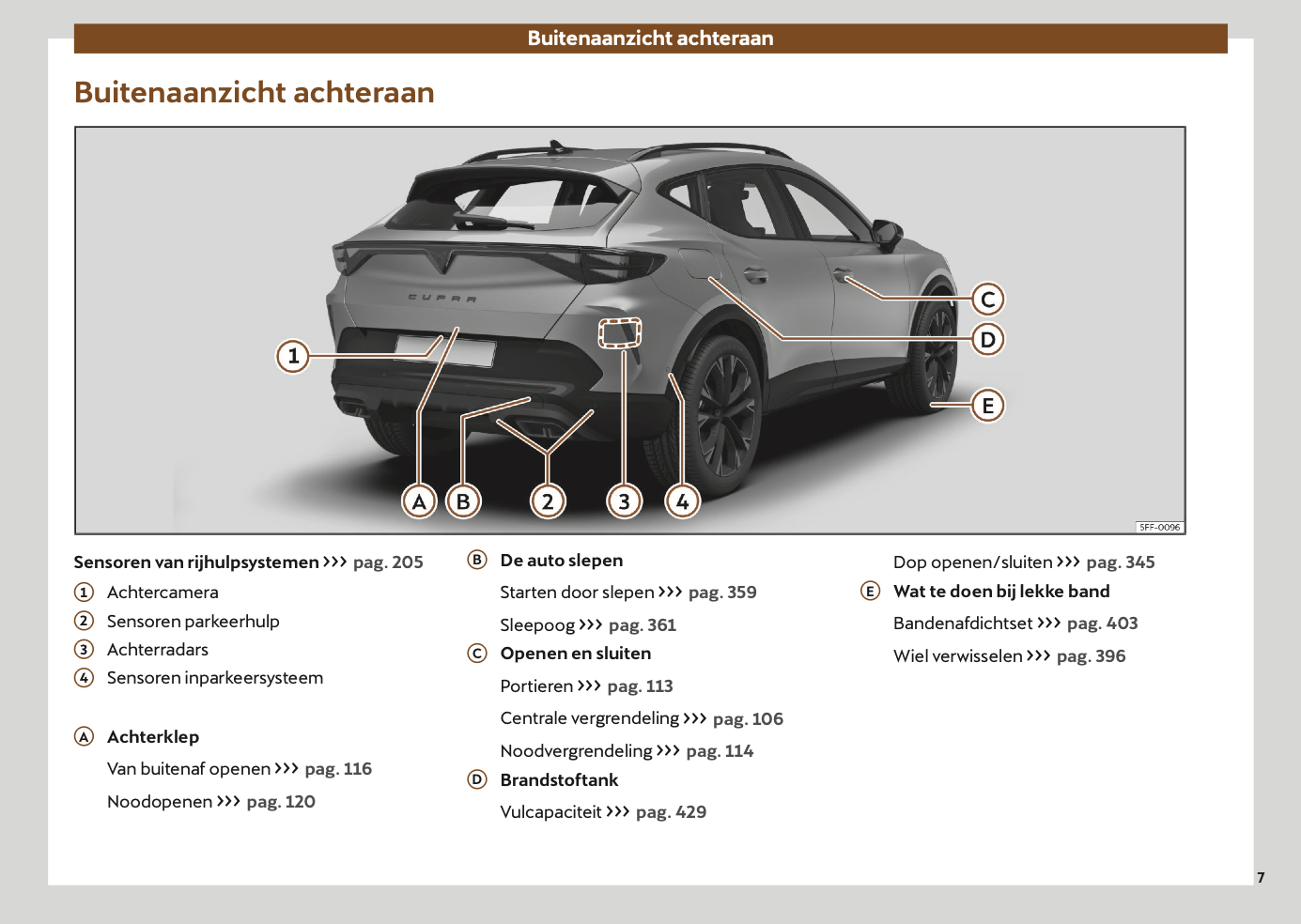 Buitenaanzicht achteraan

Buitenaanzicht achteraan

CUPRA

1

A B 2 3 4

C

D

E

5FF-0096

Sensoren van rijhulpsystemen ››› pag. 205

1 Achtercamera

2 Sensoren parkeerhulp

3 Achterradars

4 Sensoren inparkeersysteem

A Achterklep

Van buitenaf openen ››› pag. 116

Noodopenen ››› pag. 120

B De auto slepen

Starten door slepen ››› pag. 359

Sleepoog ››› pag. 361

C Openen en sluiten

Portieren ››› pag. 113

Centrale vergrendeling ››› pag. 106

Noodvergrendeling ››› pag. 114

D Brandstoftank

Vulcapaciteit ››› pag. 429

Dop openen/sluiten ››› pag. 345

E Wat te doen bij lekke band

Bandenafdichtset ››› pag. 403

Wiel verwisselen ››› pag. 396

7