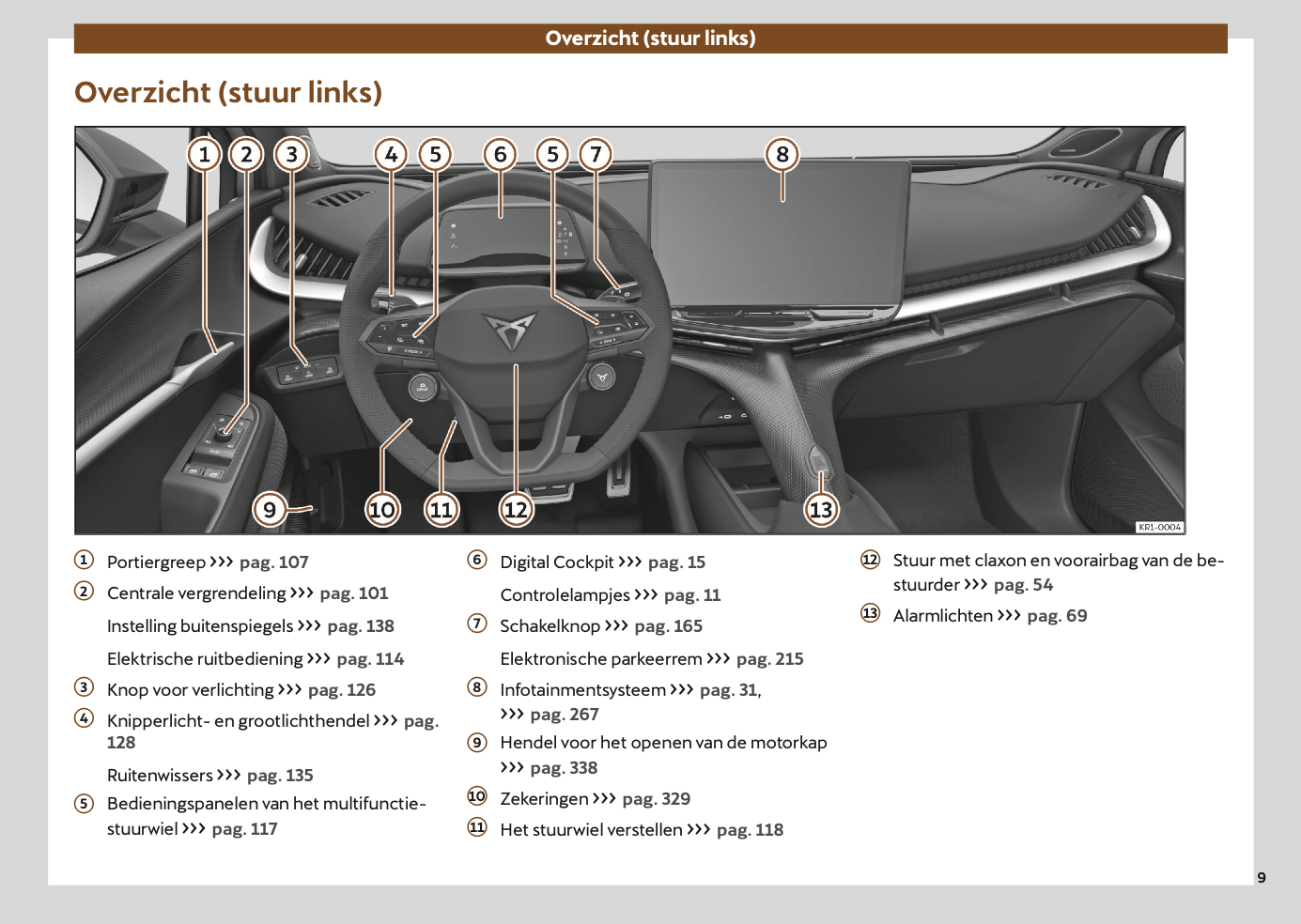 Overzicht (stuur links)

Overzicht (stuur links)

1 2 3 4 5 6 5 7 8

9 10 11 12 13

KR1-0004

① Portiergreep ››› pag. 107

② Centrale vergrendeling ››› pag. 101

Instelling buitenspiegels ››› pag. 138

Elektrische ruitbediening ››› pag. 114

③ Knop voor verlichting ››› pag. 126

④ Knipperlicht- en grootlichthendel ››› pag. 128

Ruitenwissers ››› pag. 135

⑤ Bedieningspanelen van het multifunctiestuurwiel ››› pag. 117

⑥ Digital Cockpit ››› pag. 15

Controlelampjes ››› pag. 11

⑦ Schakelknop ››› pag. 165

Elektronische parkeerrem ››› pag. 215

⑧ Infotainmentsysteem ››› pag. 31, ››› pag. 267

⑨ Hendel voor het openen van de motorkap ››› pag. 338

⑩ Zekeringen ››› pag. 329

⑪ Het stuurwiel verstellen ››› pag. 118

⑫ Stuur met claxon en voorairbag van de bestuurder ››› pag. 54

⑬ Alarmlichten ››› pag. 69

9