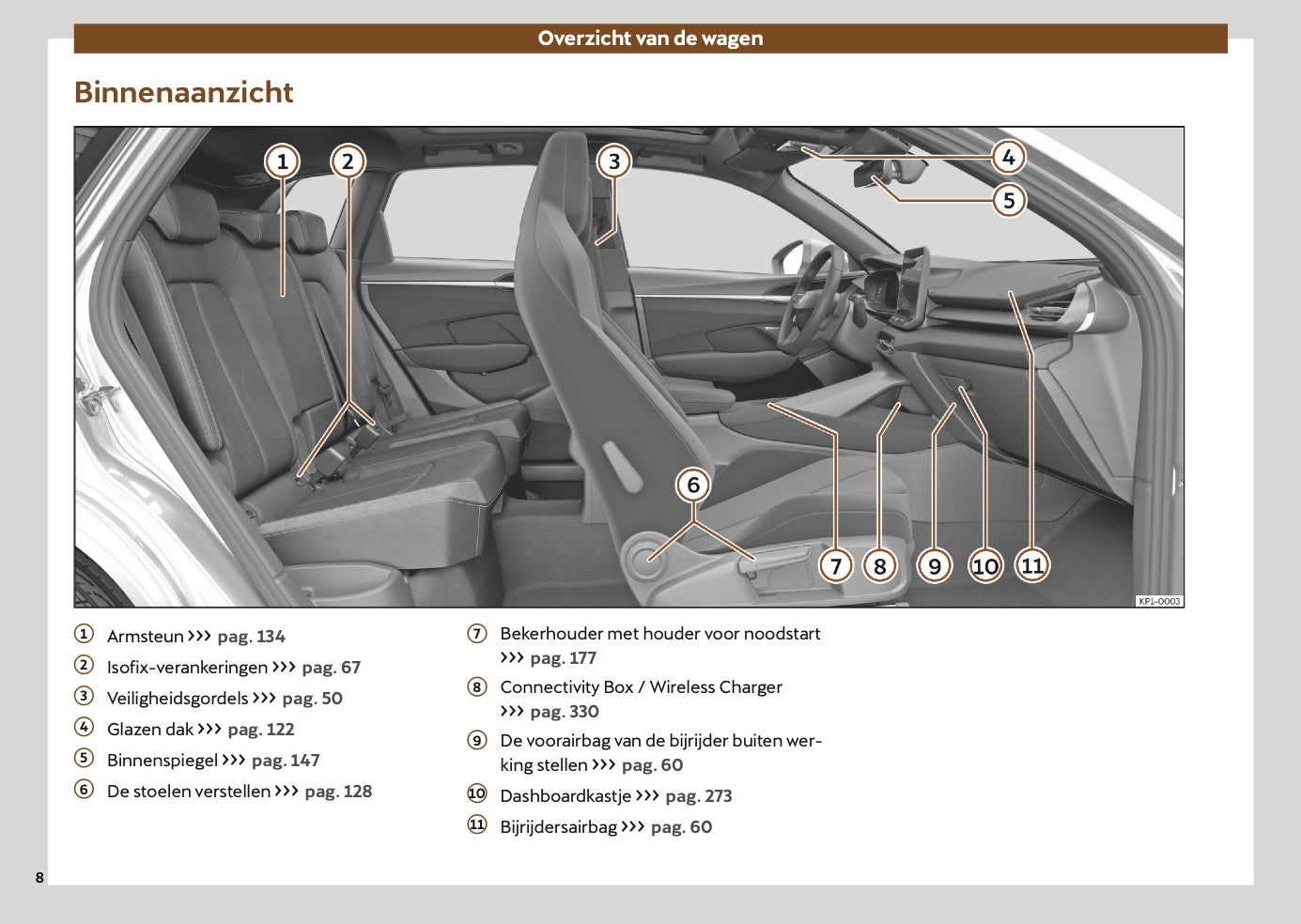 Overzicht van de wagen

Binnenaanzicht

1 2 3 4 5 6 7 8 9 10 11

KP1-0003

1 Armsteun ››› pag. 134
2 Isofix-verankeringen ››› pag. 67
3 Veiligheidsgordels ››› pag. 50
4 Glazen dak ››› pag. 122
5 Binnenspiegel ››› pag. 147
6 De stoelen verstellen ››› pag. 128

7 Bekerhouder met houder voor noodstart ››› pag. 177
8 Connectivity Box / Wireless Charger ››› pag. 330
9 De voorairbag van de bijrijder buiten werking stellen ››› pag. 60
10 Dashboardkastje ››› pag. 273
11 Bijrijdersairbag ››› pag. 60

8