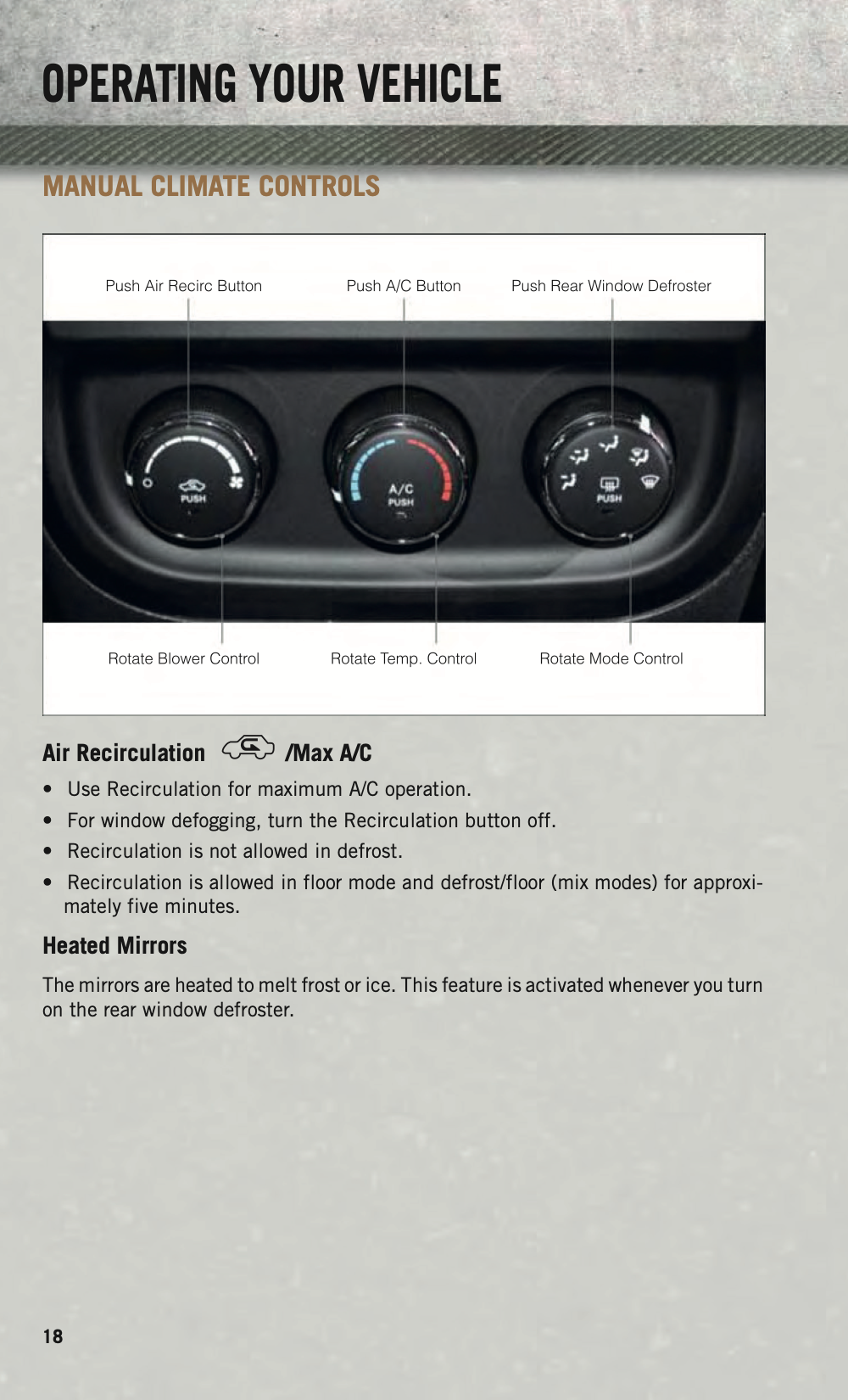 OPERATING YOUR VEHICLE

MANUAL CLIMATE CONTROLS

Push Air Recirc Button

Push A/C Button

Push Rear Window Defroster

PUSH

A/C
PUSH

PUSH

Rotate Blower Control

Rotate Temp. Control

Rotate Mode Control

Air Recirculation /Max A/C

• Use Recirculation for maximum A/C operation.

• For window defogging, turn the Recirculation button off.

• Recirculation is not allowed in defrost.

• Recirculation is allowed in floor mode and defrost/floor (mix modes) for approximately five minutes.

Heated Mirrors

The mirrors are heated to melt frost or ice. This feature is activated whenever you turn on the rear window defroster.

18