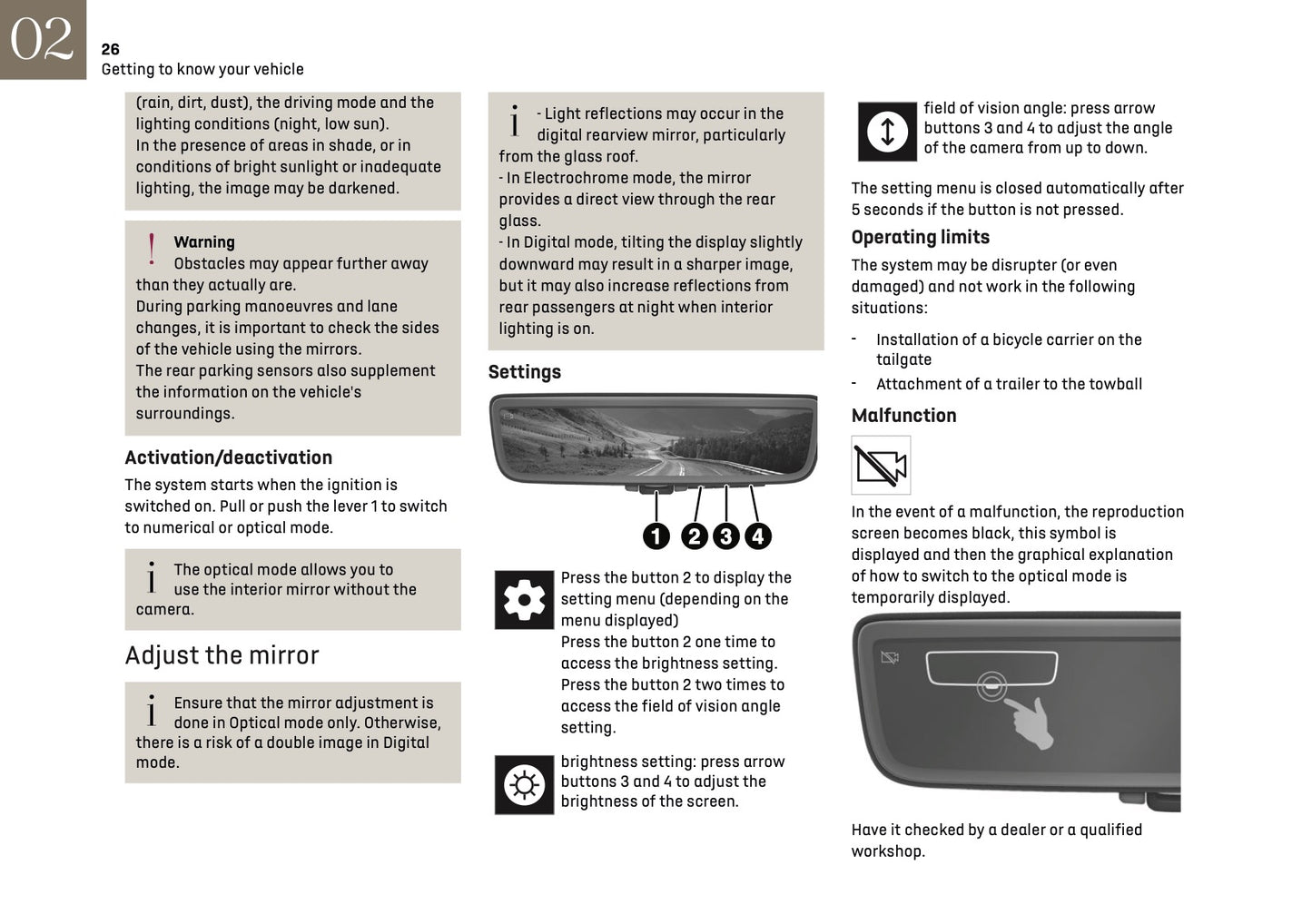 02
26
Getting to know your vehicle

(rain, dirt, dust), the driving mode and the lighting conditions (night, low sun).
In the presence of areas in shade, or in conditions of bright sunlight or inadequate lighting, the image may be darkened.

!
Warning
Obstacles may appear further away than they actually are.
During parking manoeuvres and lane changes, it is important to check the sides of the vehicle using the mirrors.
The rear parking sensors also supplement the information on the vehicle's surroundings.

Activation/deactivation
The system starts when the ignition is switched on. Pull or push the lever 1 to switch to numerical or optical mode.

i The optical mode allows you to use the interior mirror without the camera.

Adjust the mirror

i Ensure that the mirror adjustment is done in Optical mode only. Otherwise, there is a risk of a double image in Digital mode.

i - Light reflections may occur in the digital rearview mirror, particularly from the glass roof.
- In Electrochrome mode, the mirror provides a direct view through the rear glass.
- In Digital mode, tilting the display slightly downward may result in a sharper image, but it may also increase reflections from rear passengers at night when interior lighting is on.

Settings

1 2 3 4

Press the button 2 to display the setting menu (depending on the menu displayed)
Press the button 2 one time to access the brightness setting.
Press the button 2 two times to access the field of vision angle setting.

brightness setting: press arrow buttons 3 and 4 to adjust the brightness of the screen.

field of vision angle: press arrow buttons 3 and 4 to adjust the angle of the camera from up to down.

The setting menu is closed automatically after 5 seconds if the button is not pressed.

Operating limits
The system may be disrupter (or even damaged) and not work in the following situations:
- Installation of a bicycle carrier on the tailgate
- Attachment of a trailer to the towball

Malfunction

In the event of a malfunction, the reproduction screen becomes black, this symbol is displayed and then the graphical explanation of how to switch to the optical mode is temporarily displayed.

Have it checked by a dealer or a qualified workshop.