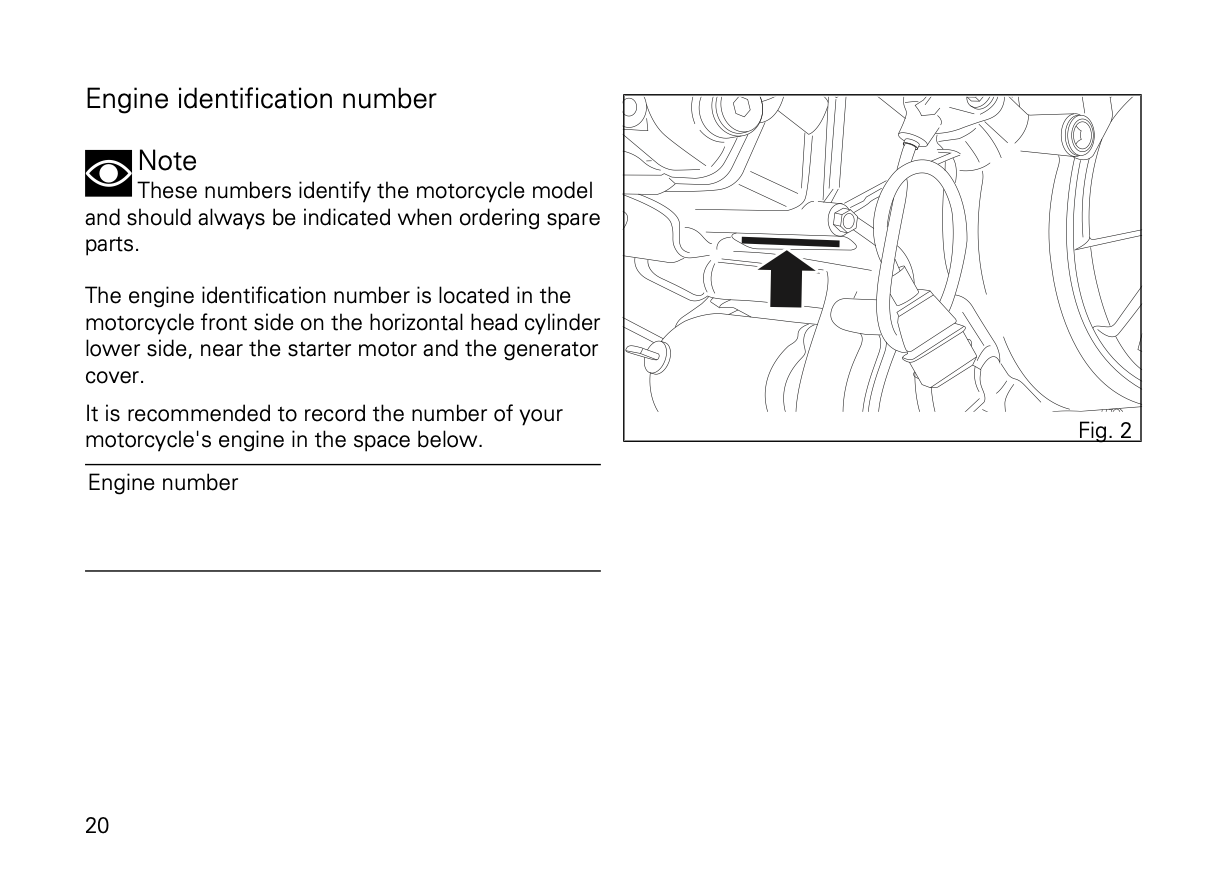 Engine identification number

Note
These numbers identify the motorcycle model and should always be indicated when ordering spare parts.

The engine identification number is located in the motorcycle front side on the horizontal head cylinder lower side, near the starter motor and the generator cover.

It is recommended to record the number of your motorcycle's engine in the space below.

Engine number

Fig. 2

20