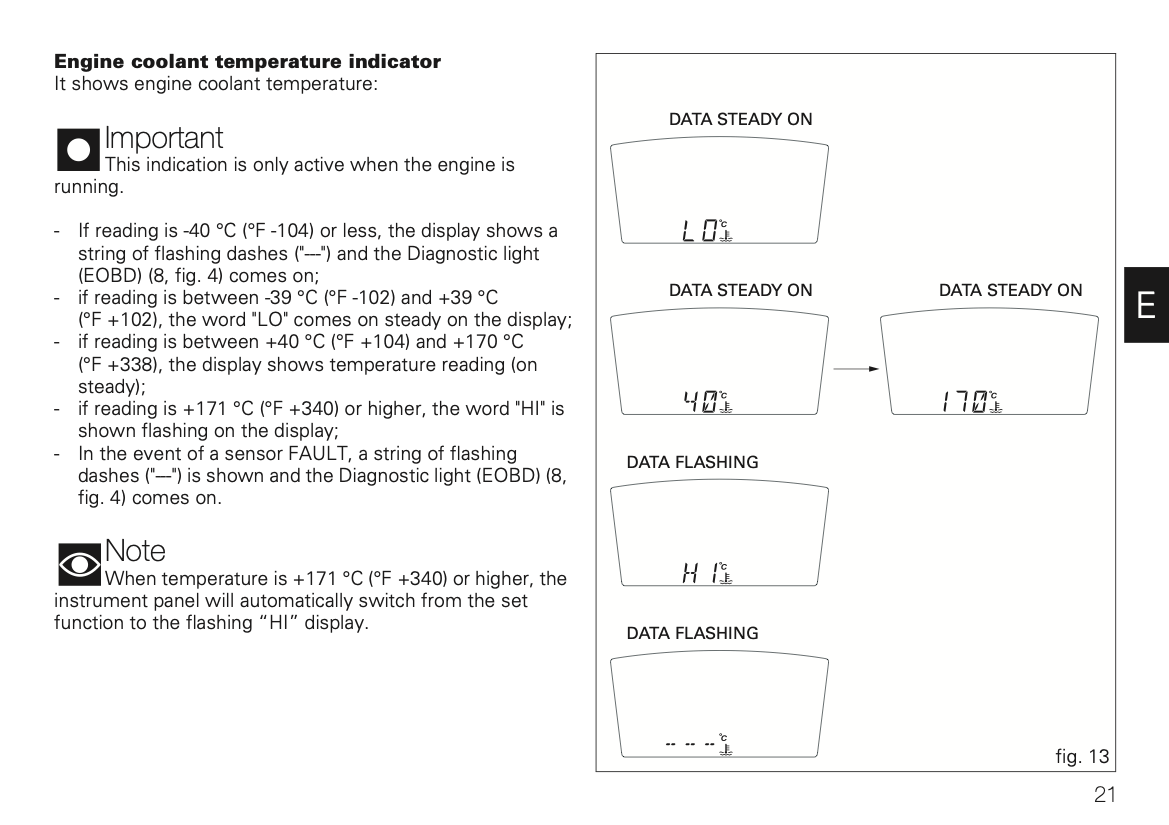 **Engine coolant temperature indicator**
It shows engine coolant temperature:

Important
This indication is only active when the engine is running.

- If reading is -40 °C (°F -104) or less, the display shows a string of flashing dashes ("---") and the Diagnostic light (EOBD) (8, fig. 4) comes on;
- if reading is between -39 °C (°F -102) and +39 °C (°F +102), the word "LO" comes on steady on the display;
- if reading is between +40 °C (°F +104) and +170 °C (°F +338), the display shows temperature reading (on steady);
- if reading is +171 °C (°F +340) or higher, the word "HI" is shown flashing on the display;
- In the event of a sensor FAULT, a string of flashing dashes ("---") is shown and the Diagnostic light (EOBD) (8, fig. 4) comes on.

Note
When temperature is +171 °C (°F +340) or higher, the instrument panel will automatically switch from the set function to the flashing "HI" display.

DATA STEADY ON

LO °C

DATA STEADY ON

40 °C

DATA STEADY ON

170 °C

DATA FLASHING

HI °C

DATA FLASHING

-- -- -- °C

fig. 13

E

21