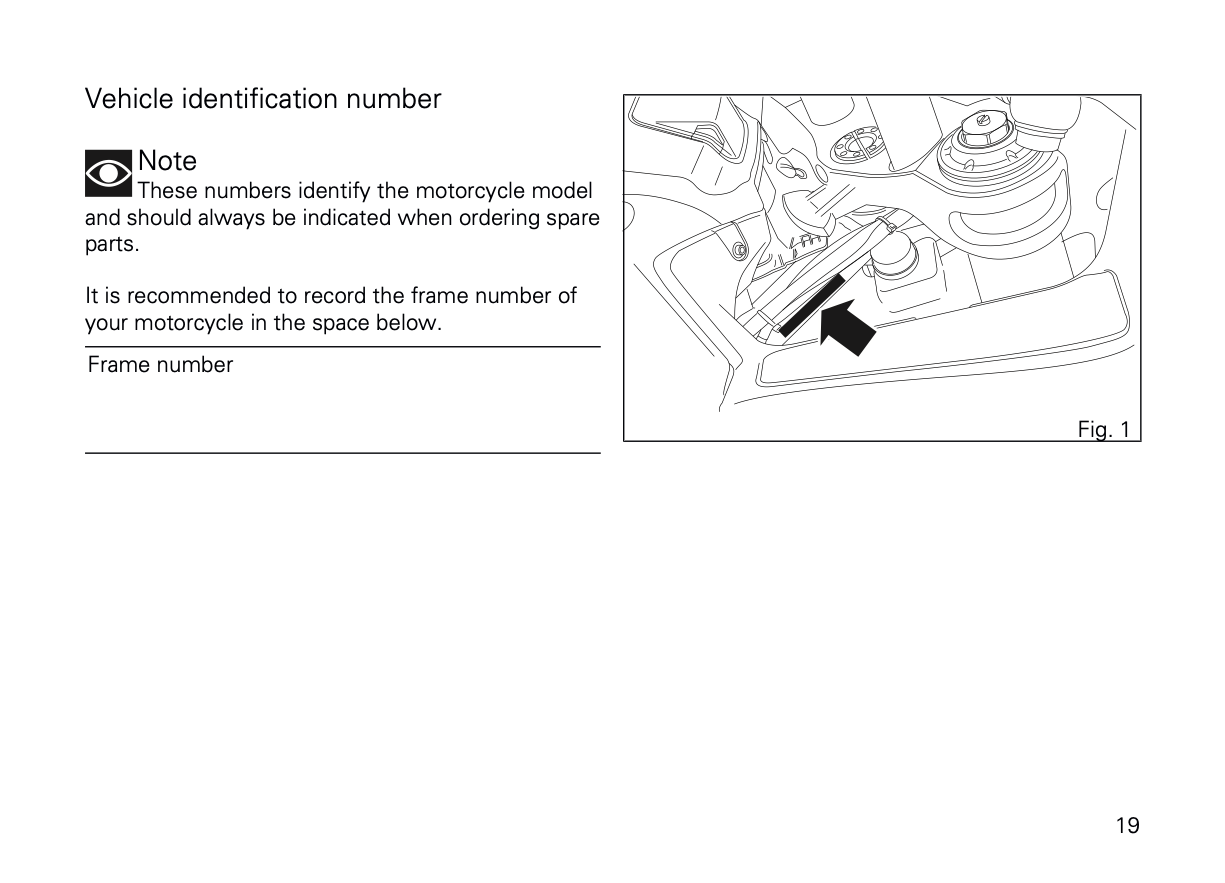 Vehicle identification number

Note

These numbers identify the motorcycle model and should always be indicated when ordering spare parts.

It is recommended to record the frame number of your motorcycle in the space below.

Frame number

Fig. 1

19