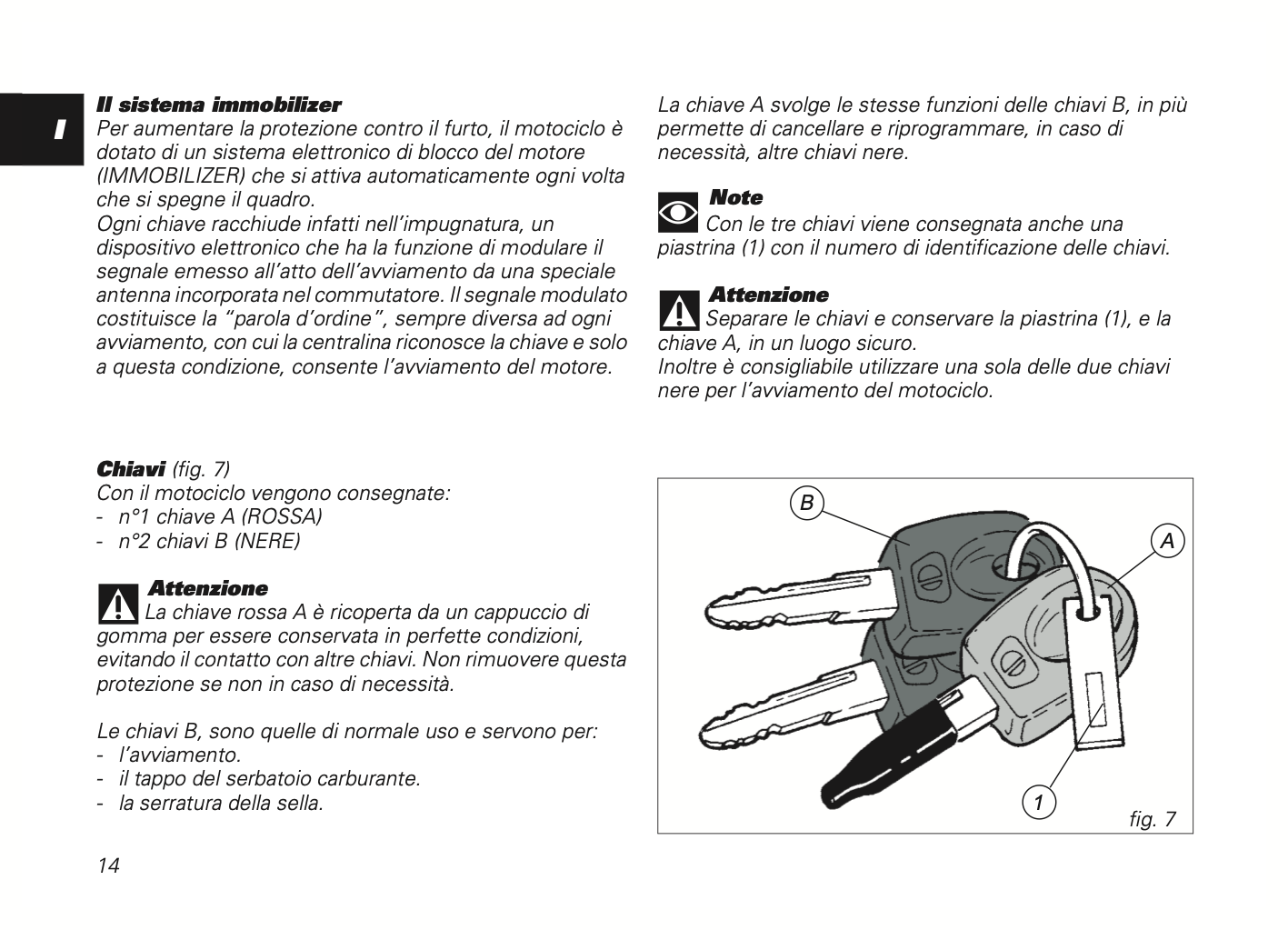 I

Il sistema immobilizer
Per aumentare la protezione contro il furto, il motociclo è dotato di un sistema elettronico di blocco del motore (IMMOBILIZER) che si attiva automaticamente ogni volta che si spegne il quadro.
Ogni chiave racchiude infatti nell'impugnatura, un dispositivo elettronico che ha la funzione di modulare il segnale emesso all'atto dell'avviamento da una speciale antenna incorporata nel commutatore. Il segnale modulato costituisce la "parola d'ordine", sempre diversa ad ogni avviamento, con cui la centralina riconosce la chiave e solo a questa condizione, consente l'avviamento del motore.

Chiavi (fig. 7)
Con il motociclo vengono consegnate:
- n°1 chiave A (ROSSA)
- n°2 chiavi B (NERE)

Attenzione
La chiave rossa A è ricoperta da un cappuccio di gomma per essere conservata in perfette condizioni, evitando il contatto con altre chiavi. Non rimuovere questa protezione se non in caso di necessità.

Le chiavi B, sono quelle di normale uso e servono per:
- l'avviamento.
- il tappo del serbatoio carburante.
- la serratura della sella.

14

La chiave A svolge le stesse funzioni delle chiavi B, in più permette di cancellare e riprogrammare, in caso di necessità, altre chiavi nere.

Note
Con le tre chiavi viene consegnata anche una piastrina (1) con il numero di identificazione delle chiavi.

Attenzione
Separare le chiavi e conservare la piastrina (1), e la chiave A, in un luogo sicuro.
Inoltre è consigliabile utilizzare una sola delle due chiavi nere per l'avviamento del motociclo.

B
A
1
fig. 7