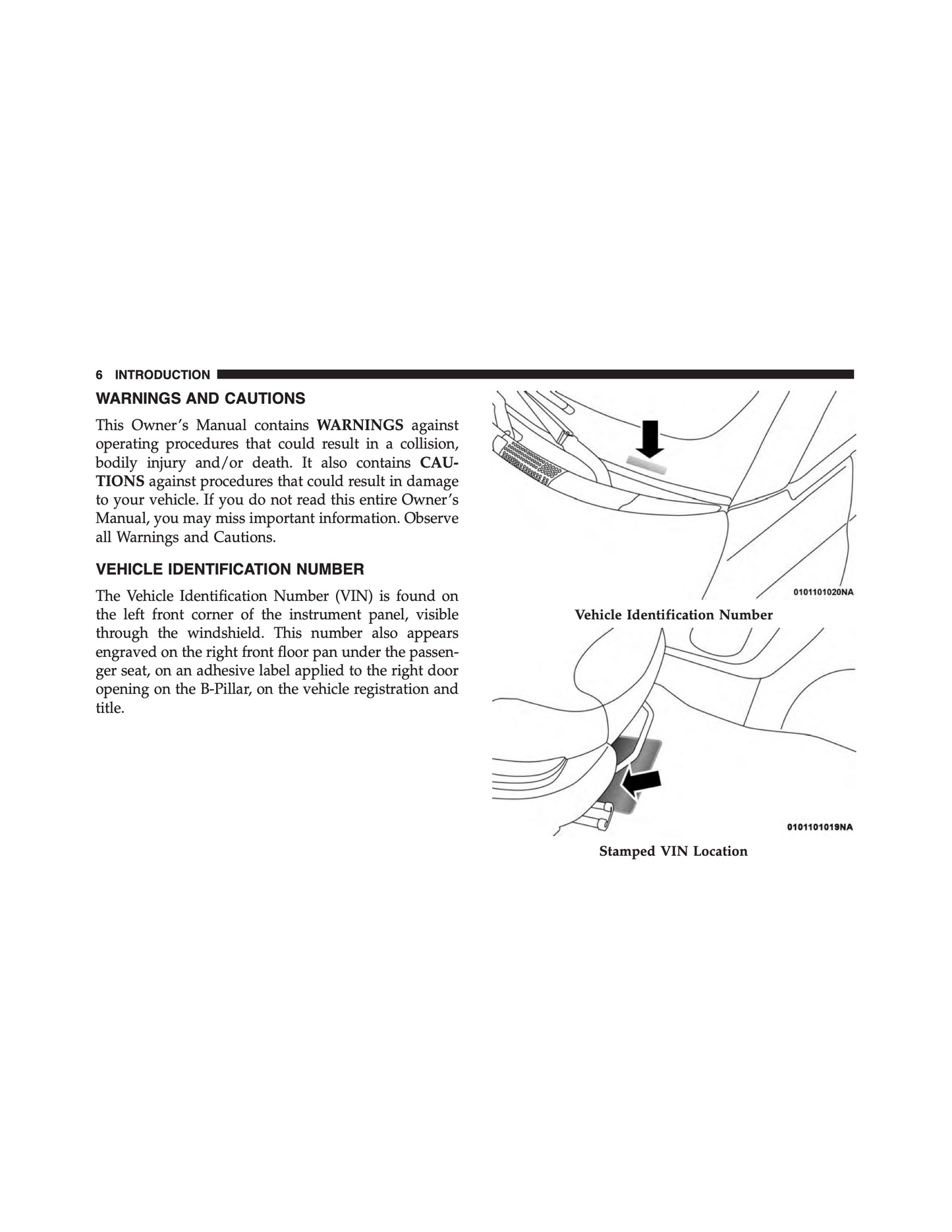 6 INTRODUCTION

WARNINGS AND CAUTIONS

This Owner's Manual contains WARNINGS against operating procedures that could result in a collision, bodily injury and/or death. It also contains CAUTIONS against procedures that could result in damage to your vehicle. If you do not read this entire Owner's Manual, you may miss important information. Observe all Warnings and Cautions.

VEHICLE IDENTIFICATION NUMBER

The Vehicle Identification Number (VIN) is found on the left front corner of the instrument panel, visible through the windshield. This number also appears engraved on the right front floor pan under the passenger seat, on an adhesive label applied to the right door opening on the B-Pillar, on the vehicle registration and title.

0101101020NA

Vehicle Identification Number

0101101019NA

Stamped VIN Location