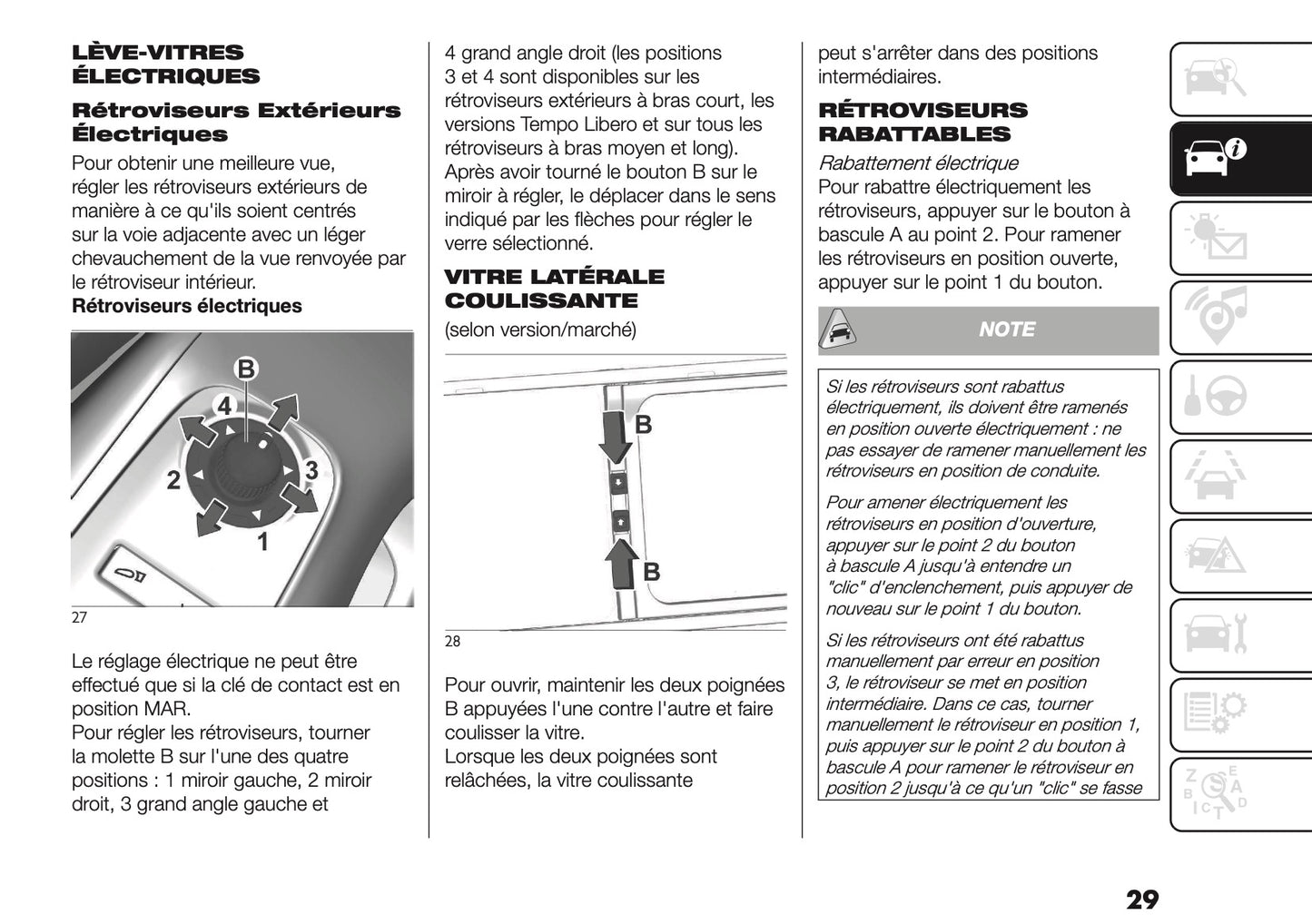 LÈVE-VITRES ÉLECTRIQUES

Rétroviseurs Extérieurs Électriques

Pour obtenir une meilleure vue, régler les rétroviseurs extérieurs de manière à ce qu'ils soient centrés sur la voie adjacente avec un léger chevauchement de la vue renvoyée par le rétroviseur intérieur.

Rétroviseurs électriques

B
4
2
3
1

27

Le réglage électrique ne peut être effectué que si la clé de contact est en position MAR.
Pour régler les rétroviseurs, tourner la molette B sur l'une des quatre positions : 1 miroir gauche, 2 miroir droit, 3 grand angle gauche et 4 grand angle droit (les positions 3 et 4 sont disponibles sur les rétroviseurs extérieurs à bras court, les versions Tempo Libero et sur tous les rétroviseurs à bras moyen et long).
Après avoir tourné le bouton B sur le miroir à régler, le déplacer dans le sens indiqué par les flèches pour régler le verre sélectionné.

VITRE LATÉRALE COULISSANTE

(selon version/marché)

B
B

28

Pour ouvrir, maintenir les deux poignées B appuyées l'une contre l'autre et faire coulisser la vitre.
Lorsque les deux poignées sont relâchées, la vitre coulissante peut s'arrêter dans des positions intermédiaires.

RÉTROVISEURS RABATTABLES

Rabattement électrique
Pour rabattre électriquement les rétroviseurs, appuyer sur le bouton à bascule A au point 2. Pour ramener les rétroviseurs en position ouverte, appuyer sur le point 1 du bouton.

NOTE

Si les rétroviseurs sont rabattus électriquement, ils doivent être ramenés en position ouverte électriquement : ne pas essayer de ramener manuellement les rétroviseurs en position de conduite.

Pour amener électriquement les rétroviseurs en position d'ouverture, appuyer sur le point 2 du bouton à bascule A jusqu'à entendre un "clic" d'enclenchement, puis appuyer de nouveau sur le point 1 du bouton.

Si les rétroviseurs ont été rabattus manuellement par erreur en position 3, le rétroviseur se met en position intermédiaire. Dans ce cas, tourner manuellement le rétroviseur en position 1, puis appuyer sur le point 2 du bouton à bascule A pour ramener le rétroviseur en position 2 jusqu'à ce qu'un "clic" se fasse

29