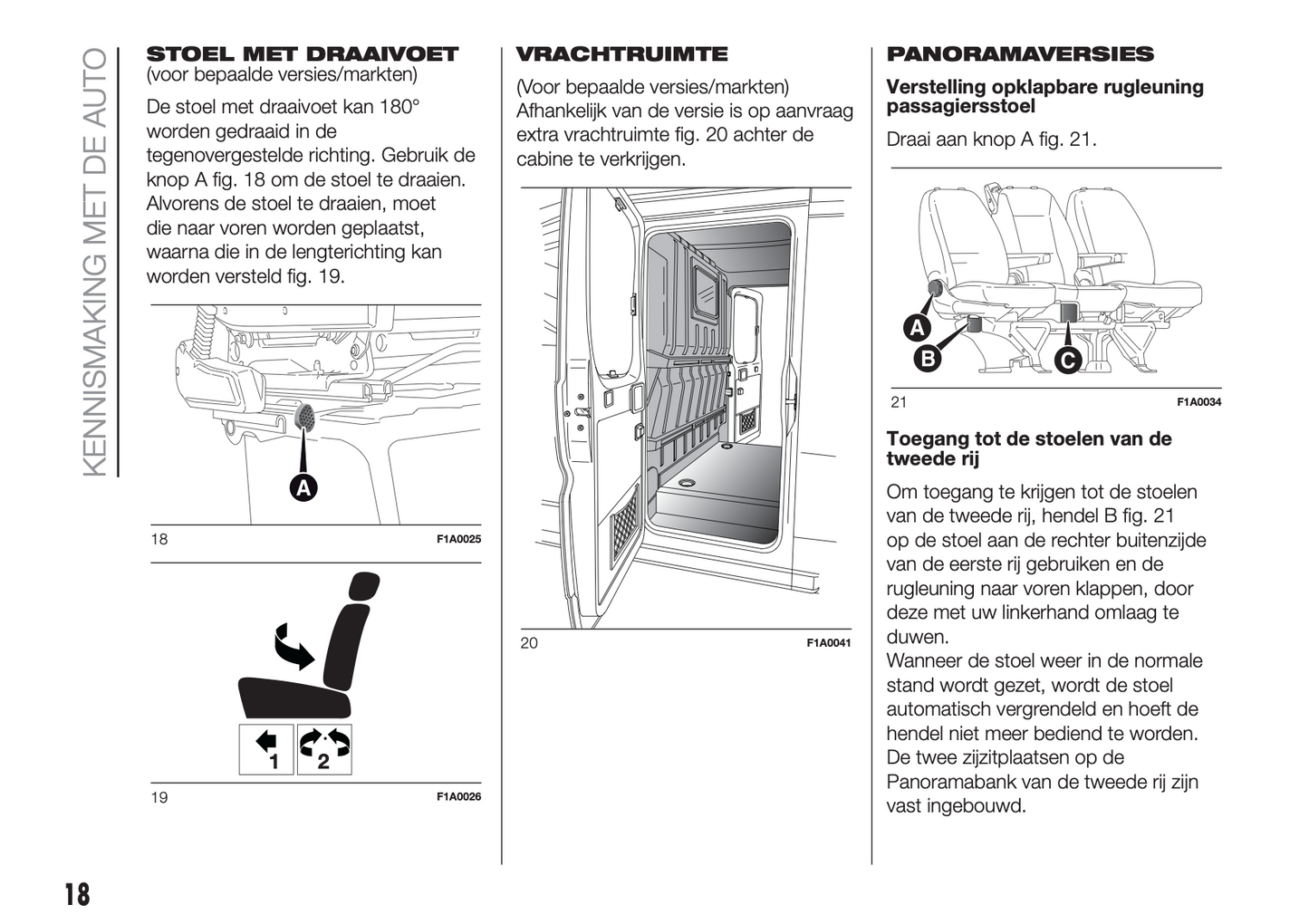 KENNISMAKING MET DE AUTO

STOEL MET DRAAIVOET
(voor bepaalde versies/markten)

De stoel met draaivoet kan 180° worden gedraaid in de tegenovergestelde richting. Gebruik de knop A fig. 18 om de stoel te draaien. Alvorens de stoel te draaien, moet die naar voren worden geplaatst, waarna die in de lengterichting kan worden versteld fig. 19.

A

18 F1A0025

1 2

19 F1A0026

VRACHTRUIMTE

(Voor bepaalde versies/markten) Afhankelijk van de versie is op aanvraag extra vrachtruimte fig. 20 achter de cabine te verkrijgen.

20 F1A0041

PANORAMAVERSIES

Verstelling opklapbare rugleuning passagiersstoel

Draai aan knop A fig. 21.

A
B
C

21 F1A0034

Toegang tot de stoelen van de tweede rij

Om toegang te krijgen tot de stoelen van de tweede rij, hendel B fig. 21 op de stoel aan de rechter buitenzijde van de eerste rij gebruiken en de rugleuning naar voren klappen, door deze met uw linkerhand omlaag te duwen.
Wanneer de stoel weer in de normale stand wordt gezet, wordt de stoel automatisch vergrendeld en hoeft de hendel niet meer bediend te worden.
De twee zijzitplaatsen op de Panoramabank van de tweede rij zijn vast ingebouwd.

18