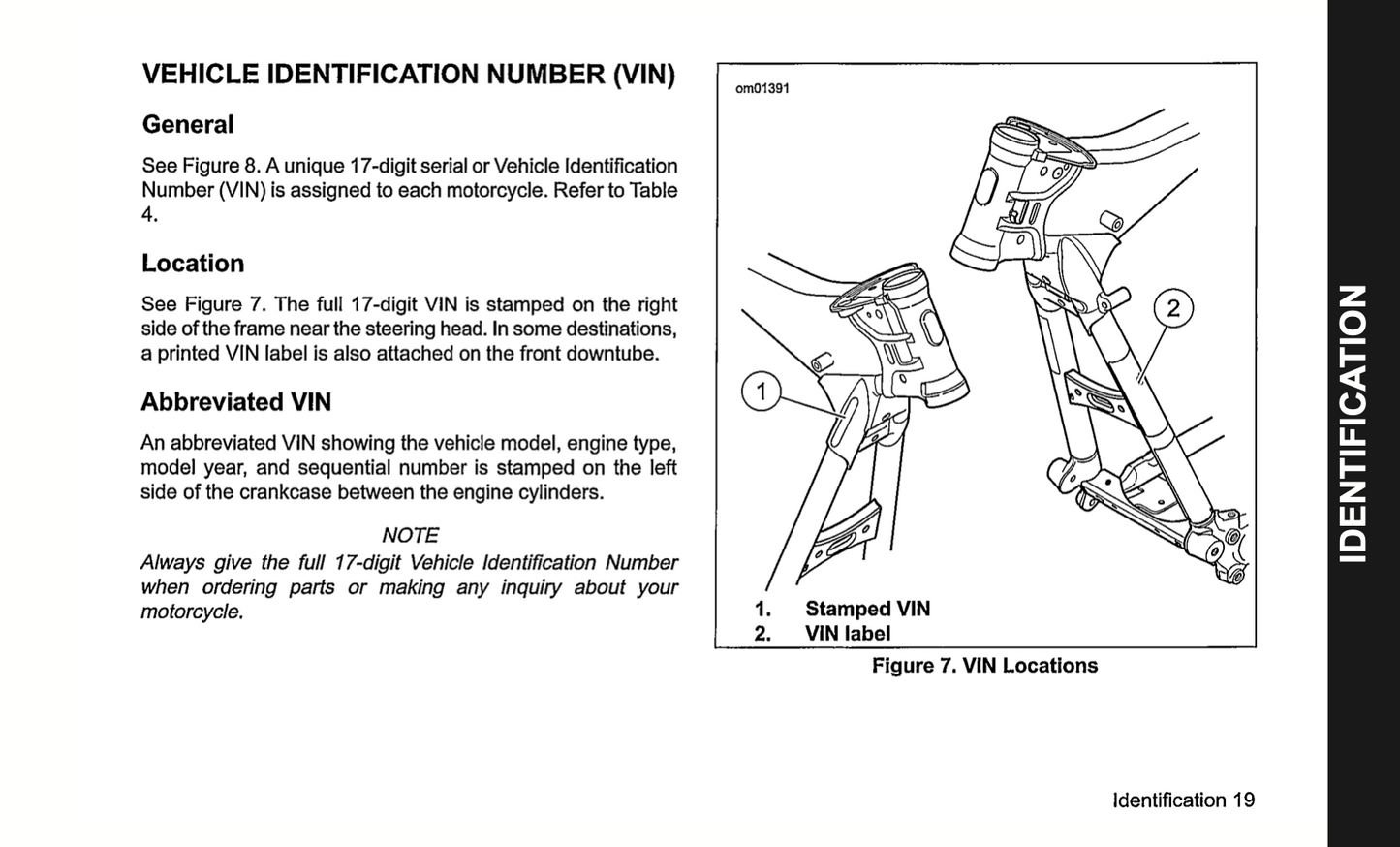 VEHICLE IDENTIFICATION NUMBER (VIN)

General

See Figure 8. A unique 17-digit serial or Vehicle Identification Number (VIN) is assigned to each motorcycle. Refer to Table 4.

Location

See Figure 7. The full 17-digit VIN is stamped on the right side of the frame near the steering head. In some destinations, a printed VIN label is also attached on the front downtube.

Abbreviated VIN

An abbreviated VIN showing the vehicle model, engine type, model year, and sequential number is stamped on the left side of the crankcase between the engine cylinders.

NOTE

Always give the full 17-digit Vehicle Identification Number when ordering parts or making any inquiry about your motorcycle.

om01391

1

2

1. Stamped VIN
2. VIN label

Figure 7. VIN Locations

IDENTIFICATION

Identification 19