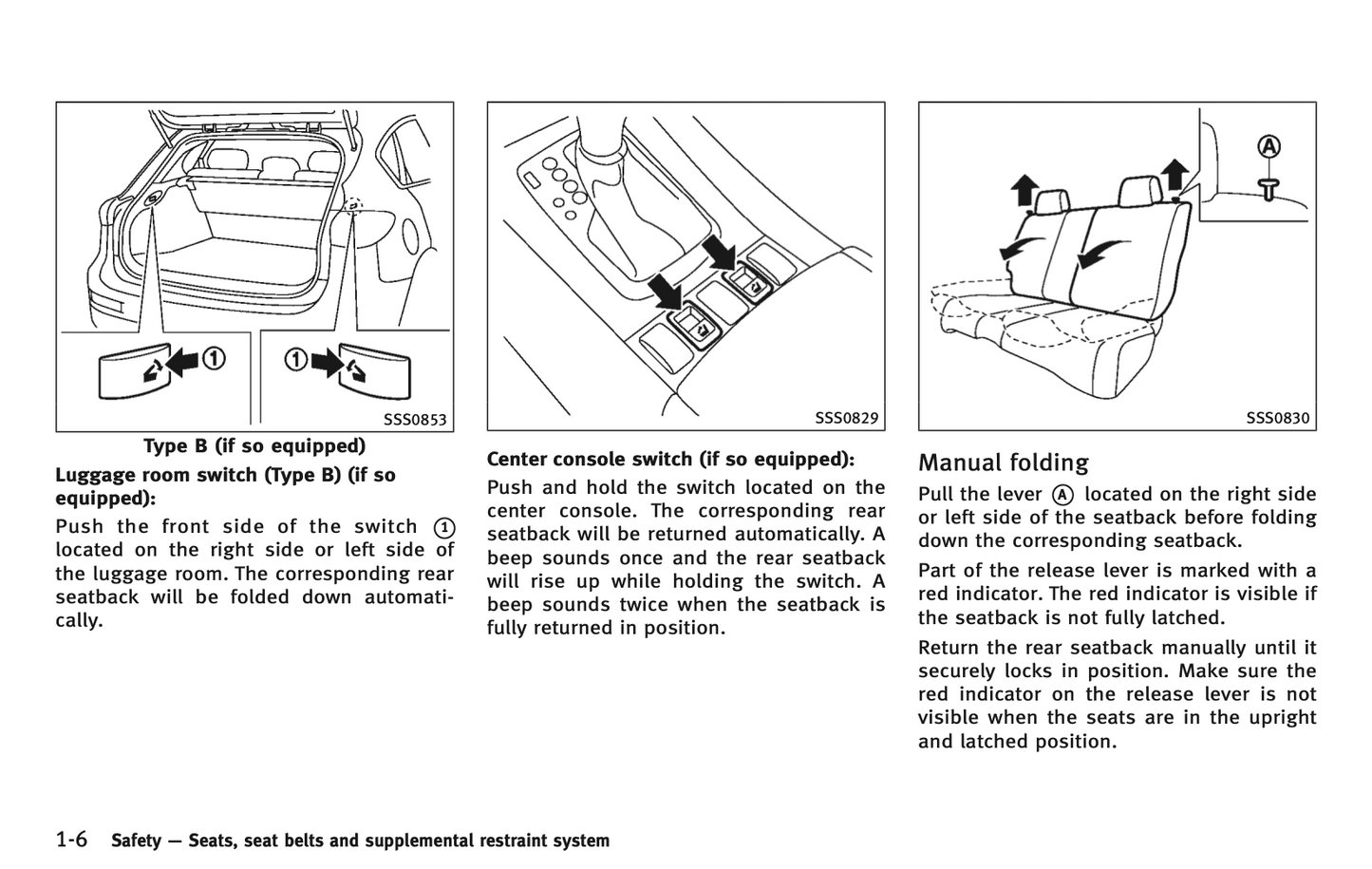 ①

①

SSS0853

Type B (if so equipped)

Luggage room switch (Type B) (if so equipped):

Push the front side of the switch ① located on the right side or left side of the luggage room. The corresponding rear seatback will be folded down automatically.

SSS0829

Center console switch (if so equipped):

Push and hold the switch located on the center console. The corresponding rear seatback will be returned automatically. A beep sounds once and the rear seatback will rise up while holding the switch. A beep sounds twice when the seatback is fully returned in position.

Ⓐ

SSS0830

Manual folding

Pull the lever Ⓐ located on the right side or left side of the seatback before folding down the corresponding seatback.

Part of the release lever is marked with a red indicator. The red indicator is visible if the seatback is not fully latched.

Return the rear seatback manually until it securely locks in position. Make sure the red indicator on the release lever is not visible when the seats are in the upright and latched position.

1-6 Safety — Seats, seat belts and supplemental restraint system