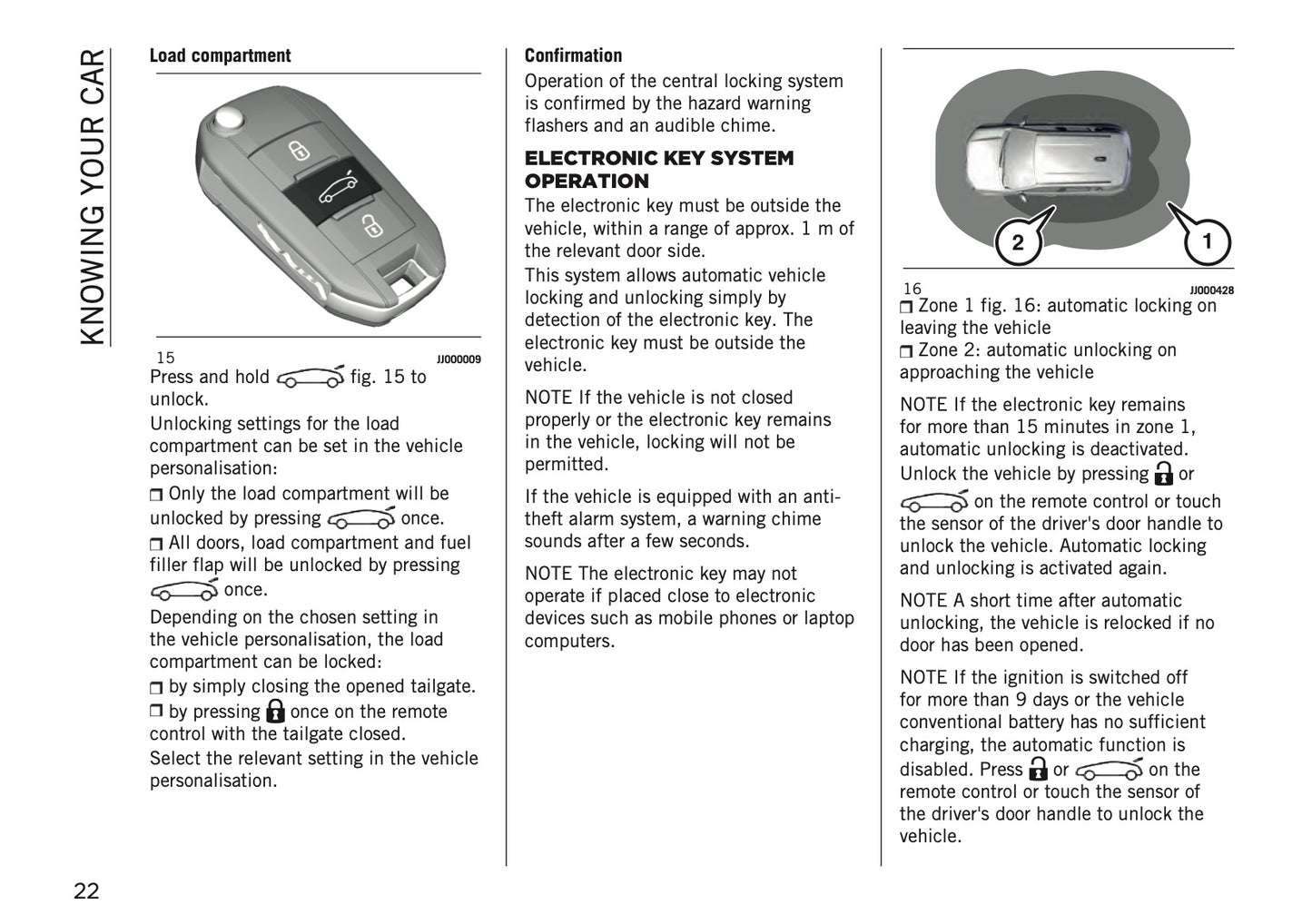 KNOWING YOUR CAR

Load compartment

15 JJ000009

Press and hold fig. 15 to unlock.

Unlocking settings for the load compartment can be set in the vehicle personalisation:

❒ Only the load compartment will be unlocked by pressing once.

❒ All doors, load compartment and fuel filler flap will be unlocked by pressing once.

Depending on the chosen setting in the vehicle personalisation, the load compartment can be locked:

❒ by simply closing the opened tailgate.

❒ by pressing once on the remote control with the tailgate closed.

Select the relevant setting in the vehicle personalisation.

Confirmation

Operation of the central locking system is confirmed by the hazard warning flashers and an audible chime.

ELECTRONIC KEY SYSTEM OPERATION

The electronic key must be outside the vehicle, within a range of approx. 1 m of the relevant door side.

This system allows automatic vehicle locking and unlocking simply by detection of the electronic key. The electronic key must be outside the vehicle.

NOTE If the vehicle is not closed properly or the electronic key remains in the vehicle, locking will not be permitted.

If the vehicle is equipped with an anti-theft alarm system, a warning chime sounds after a few seconds.

NOTE The electronic key may not operate if placed close to electronic devices such as mobile phones or laptop computers.

2 1

16 JJ000428

❒ Zone 1 fig. 16: automatic locking on leaving the vehicle

❒ Zone 2: automatic unlocking on approaching the vehicle

NOTE If the electronic key remains for more than 15 minutes in zone 1, automatic unlocking is deactivated. Unlock the vehicle by pressing or on the remote control or touch the sensor of the driver's door handle to unlock the vehicle. Automatic locking and unlocking is activated again.

NOTE A short time after automatic unlocking, the vehicle is relocked if no door has been opened.

NOTE If the ignition is switched off for more than 9 days or the vehicle conventional battery has no sufficient charging, the automatic function is disabled. Press or on the remote control or touch the sensor of the driver's door handle to unlock the vehicle.

22