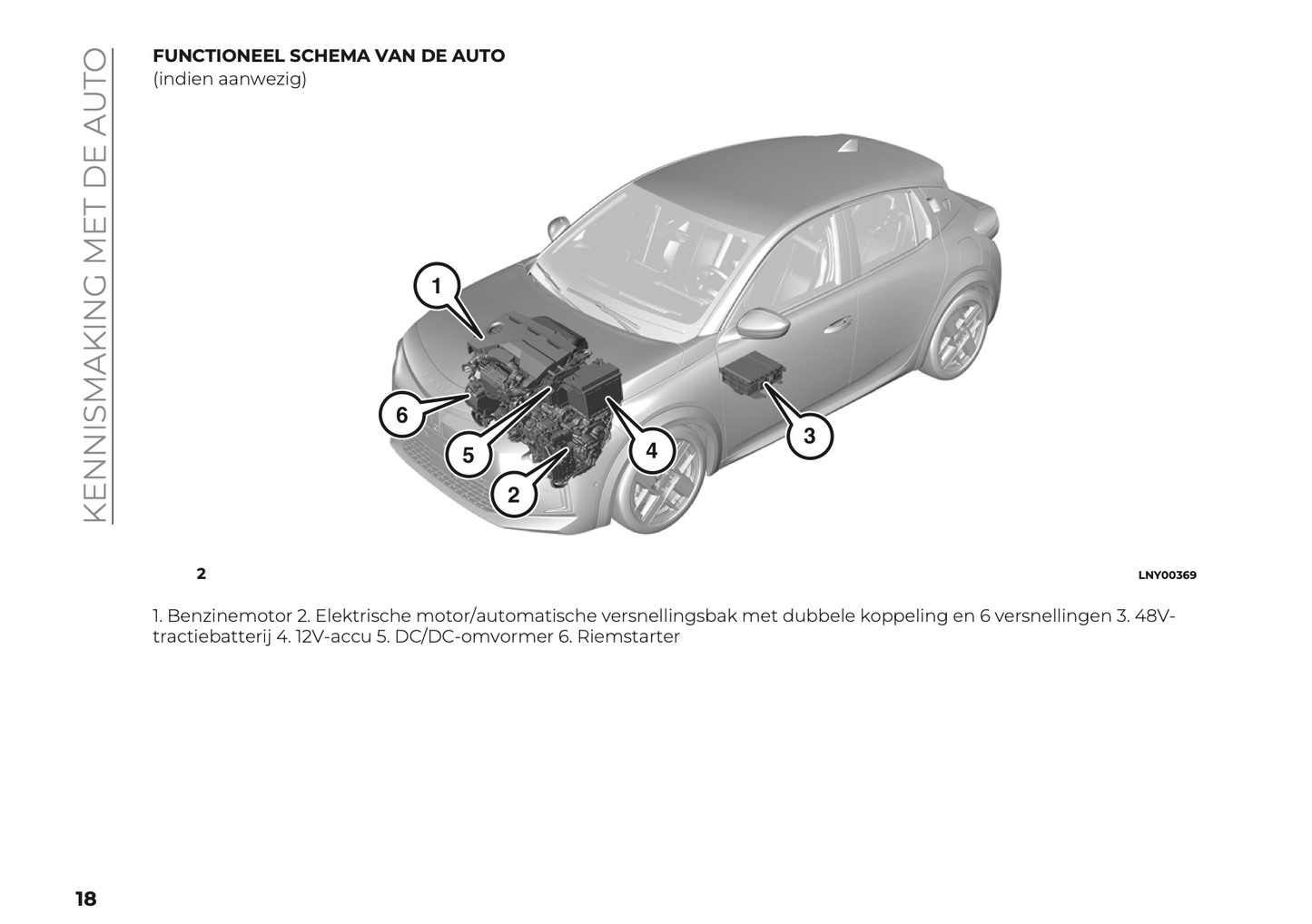 KENNISMAKING MET DE AUTO

FUNCTIONEEL SCHEMA VAN DE AUTO
(indien aanwezig)

1
6
5
2
4
3

2

LNY00369

1. Benzinemotor 2. Elektrische motor/automatische versnellingsbak met dubbele koppeling en 6 versnellingen 3. 48V-tractiebatterij 4. 12V-accu 5. DC/DC-omvormer 6. Riemstarter

18