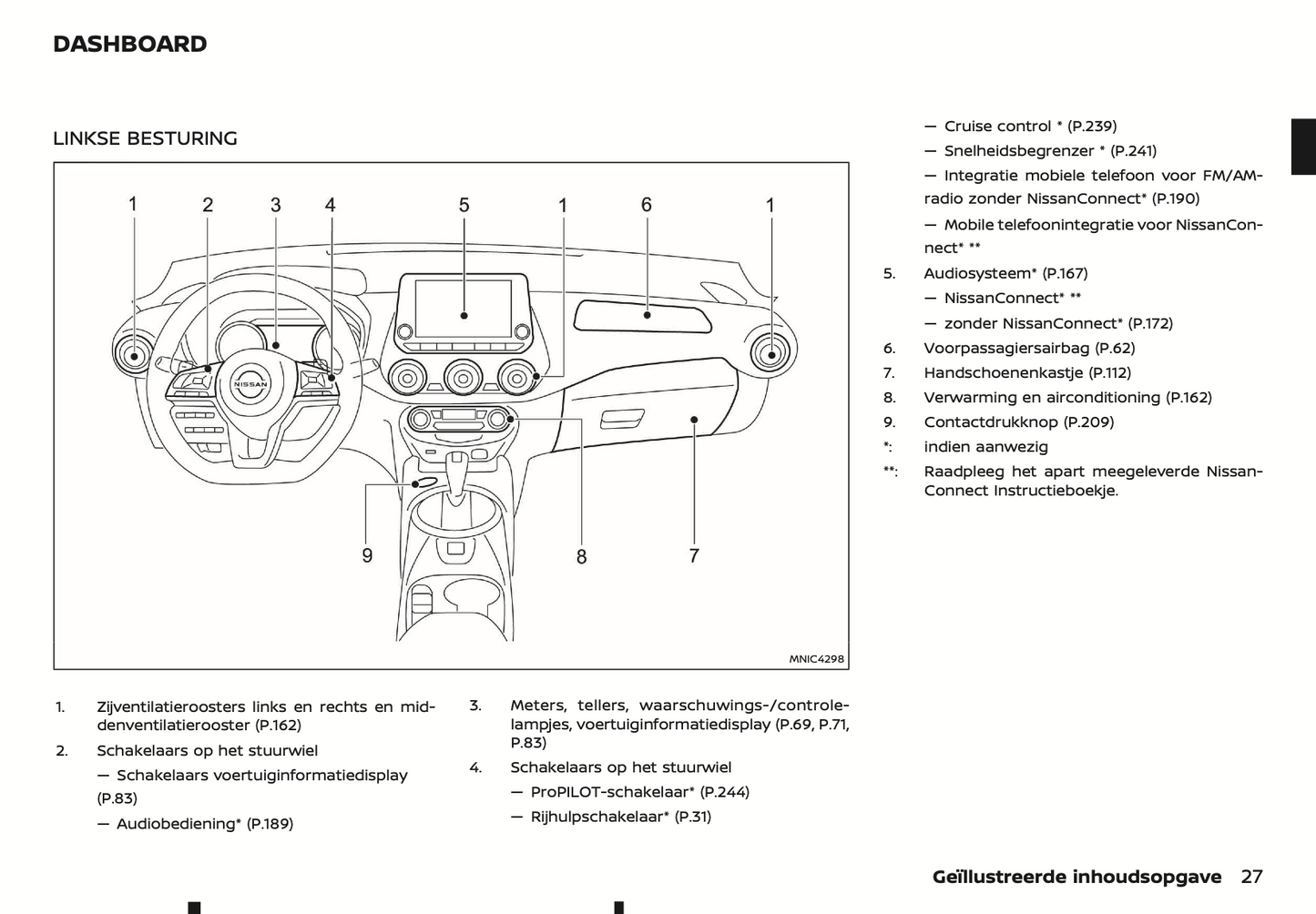 DASHBOARD

LINKSE BESTURING

1 2 3 4 5 1 6 1

NISSAN

9 8 7

MNIC4298

1. Zijventilatieroosters links en rechts en middenventilatierooster (P.162)

2. Schakelaars op het stuurwiel

— Schakelaars voertuiginformatiedisplay (P.83)

— Audiobediening* (P.189)

3. Meters, tellers, waarschuwings-/controlelampjes, voertuiginformatiedisplay (P.69, P.71, P.83)

4. Schakelaars op het stuurwiel

— ProPILOT-schakelaar* (P.244)

— Rijhulpschakelaar* (P.31)

— Cruise control * (P.239)

— Snelheidsbegrenzer * (P.241)

— Integratie mobiele telefoon voor FM/AM-radio zonder NissanConnect* (P.190)

— Mobile telefoonintegratie voor NissanConnect* **

5. Audiosysteem* (P.167)

— NissanConnect* **

— zonder NissanConnect* (P.172)

6. Voorpassagiersairbag (P.62)

7. Handschoenenkastje (P.112)

8. Verwarming en airconditioning (P.162)

9. Contactdrukknop (P.209)

*: indien aanwezig

**: Raadpleeg het apart meegeleverde NissanConnect Instructieboekje.

Geïllustreerde inhoudsopgave 27