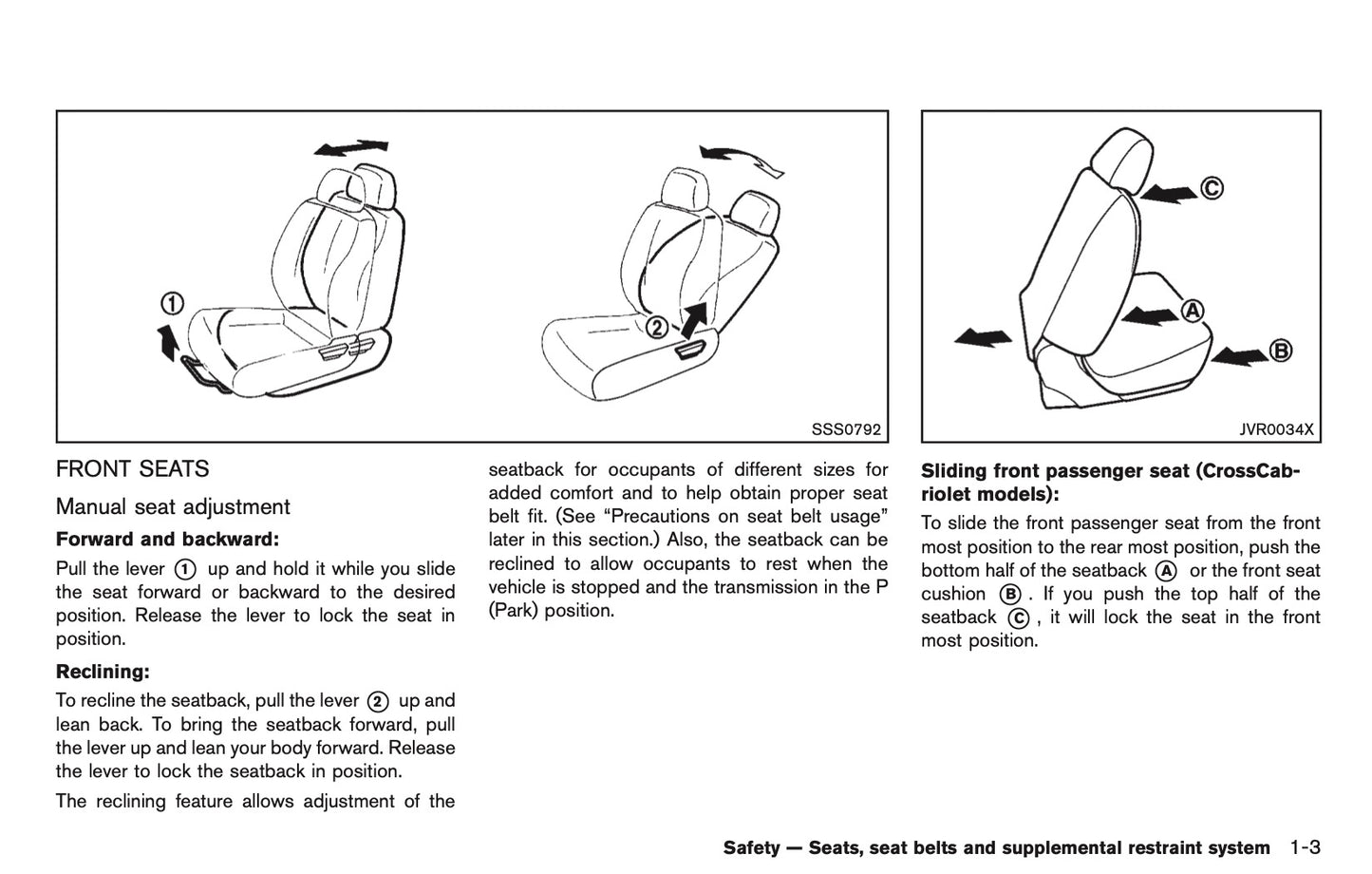 ①

②

SSS0792

Ⓒ

Ⓐ

Ⓑ

JVR0034X

FRONT SEATS

Manual seat adjustment

Forward and backward:

Pull the lever ① up and hold it while you slide the seat forward or backward to the desired position. Release the lever to lock the seat in position.

Reclining:

To recline the seatback, pull the lever ② up and lean back. To bring the seatback forward, pull the lever up and lean your body forward. Release the lever to lock the seatback in position.

The reclining feature allows adjustment of the seatback for occupants of different sizes for added comfort and to help obtain proper seat belt fit. (See “Precautions on seat belt usage” later in this section.) Also, the seatback can be reclined to allow occupants to rest when the vehicle is stopped and the transmission in the P (Park) position.

Sliding front passenger seat (CrossCabriolet models):

To slide the front passenger seat from the front most position to the rear most position, push the bottom half of the seatback Ⓐ or the front seat cushion Ⓑ. If you push the top half of the seatback Ⓒ, it will lock the seat in the front most position.

Safety — Seats, seat belts and supplemental restraint system 1-3