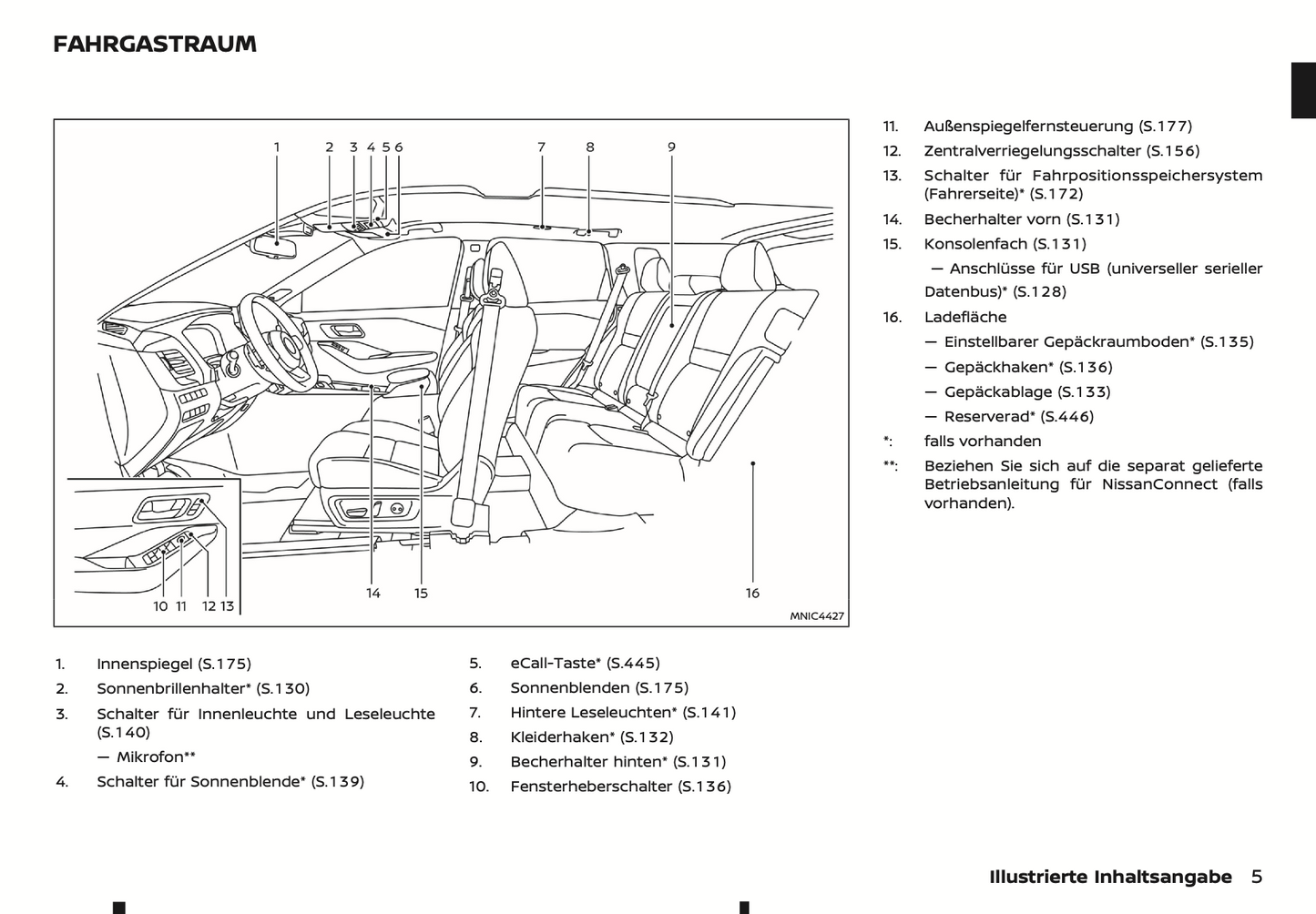 FAHRGASTRAUM

1 2 3 4 5 6 7 8 9

10 11 12 13 14 15 16

MNIC4427

1. Innenspiegel (S.175)
2. Sonnenbrillenhalter* (S.130)
3. Schalter für Innenleuchte und Leseleuchte (S.140)
— Mikrofon**
4. Schalter für Sonnenblende* (S.139)

5. eCall-Taste* (S.445)
6. Sonnenblenden (S.175)
7. Hintere Leseleuchten* (S.141)
8. Kleiderhaken* (S.132)
9. Becherhalter hinten* (S.131)
10. Fensterheberschalter (S.136)

11. Außenspiegelfernsteuerung (S.177)
12. Zentralverriegelungsschalter (S.156)
13. Schalter für Fahrpositionsspeichersystem (Fahrerseite)* (S.172)
14. Becherhalter vorn (S.131)
15. Konsolenfach (S.131)
— Anschlüsse für USB (universeller serieller Datenbus)* (S.128)
16. Ladefläche
— Einstellbarer Gepäckraumboden* (S.135)
— Gepäckhaken* (S.136)
— Gepäckablage (S.133)
— Reserverad* (S.446)
*: falls vorhanden
**: Beziehen Sie sich auf die separat gelieferte Betriebsanleitung für NissanConnect (falls vorhanden).

Illustrierte Inhaltsangabe 5