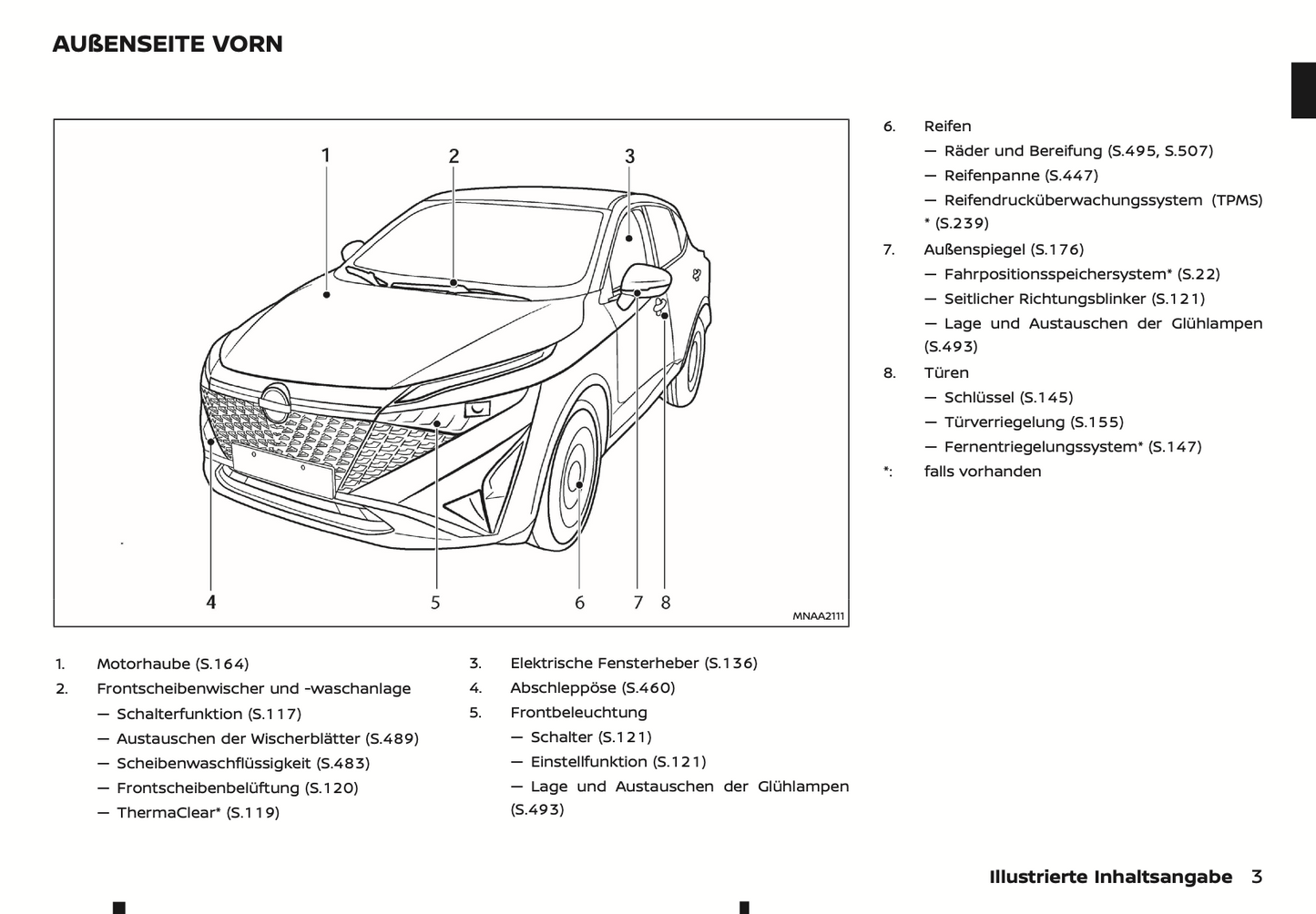 AUßENSEITE VORN

1
2
3
4
5
6
7
8
MNAA2111

1. Motorhaube (S.164)
2. Frontscheibenwischer und -waschanlage
— Schalterfunktion (S.117)
— Austauschen der Wischerblätter (S.489)
— Scheibenwaschflüssigkeit (S.483)
— Frontscheibenbelüftung (S.120)
— ThermaClear* (S.119)

3. Elektrische Fensterheber (S.136)
4. Abschleppöse (S.460)
5. Frontbeleuchtung
— Schalter (S.121)
— Einstellfunktion (S.121)
— Lage und Austauschen der Glühlampen (S.493)

6. Reifen
— Räder und Bereifung (S.495, S.507)
— Reifenpanne (S.447)
— Reifendrucküberwachungssystem (TPMS) * (S.239)
7. Außenspiegel (S.176)
— Fahrpositionsspeichersystem* (S.22)
— Seitlicher Richtungsblinker (S.121)
— Lage und Austauschen der Glühlampen (S.493)
8. Türen
— Schlüssel (S.145)
— Türverriegelung (S.155)
— Fernentriegelungssystem* (S.147)
*: falls vorhanden

Illustrierte Inhaltsangabe 3