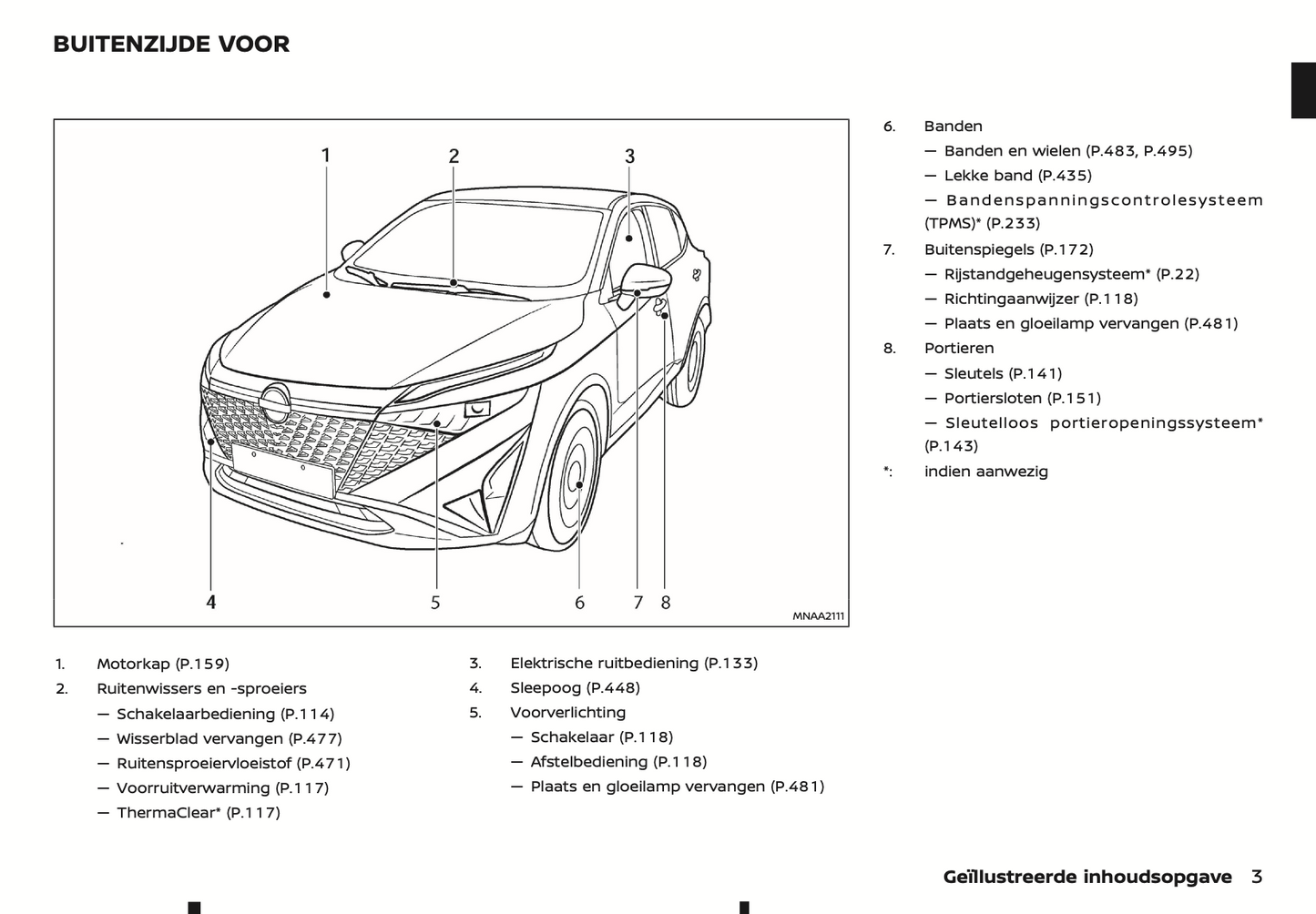 BUITENZIJDE VOOR

1 2 3

4 5 6 7 8

MNAA2111

1. Motorkap (P.159)
2. Ruitenwissers en -sproeiers
— Schakelaarbediening (P.114)
— Wisserblad vervangen (P.477)
— Ruitensproeiervloeistof (P.471)
— Voorruitverwarming (P.117)
— ThermaClear* (P.117)

3. Elektrische ruitbediening (P.133)
4. Sleepoog (P.448)
5. Voorverlichting
— Schakelaar (P.118)
— Afstelbediening (P.118)
— Plaats en gloeilamp vervangen (P.481)

6. Banden
— Banden en wielen (P.483, P.495)
— Lekke band (P.435)
— Bandenspanningscontrolesysteem (TPMS)* (P.233)
7. Buitenspiegels (P.172)
— Rijstandgeheugensysteem* (P.22)
— Richtingaanwijzer (P.118)
— Plaats en gloeilamp vervangen (P.481)
8. Portieren
— Sleutels (P.141)
— Portiersloten (P.151)
— Sleutelloos portieropeningssysteem* (P.143)
*: indien aanwezig

Geïllustreerde inhoudsopgave 3