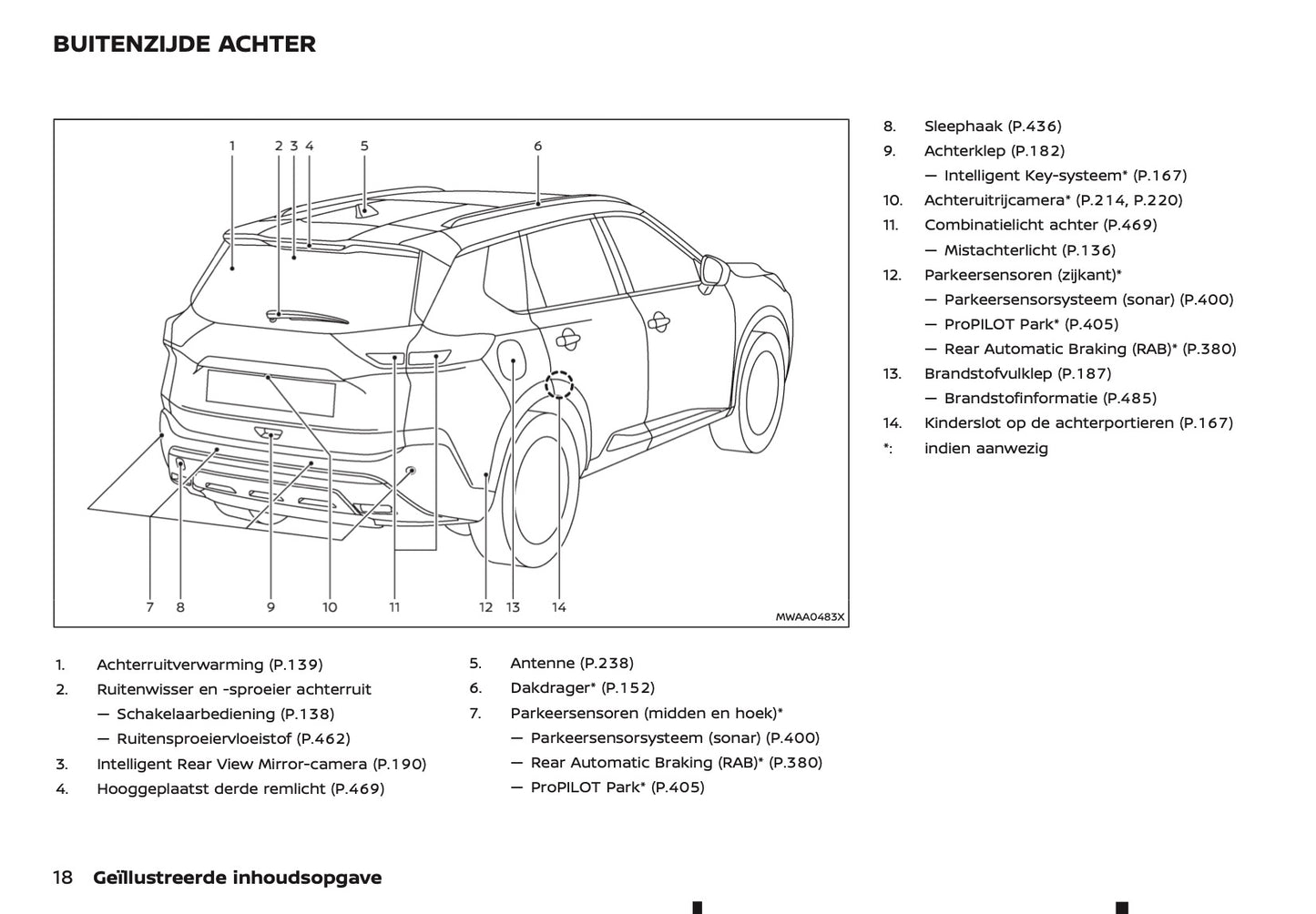 BUITENZIJDE ACHTER

1 2 3 4 5 6

7 8 9 10 11 12 13 14

MWAA0483X

1. Achterruitverwarming (P.139)
2. Ruitenwisser en -sproeier achterruit
— Schakelaarbediening (P.138)
— Ruitensproeiervloeistof (P.462)
3. Intelligent Rear View Mirror-camera (P.190)
4. Hooggeplaatst derde remlicht (P.469)

5. Antenne (P.238)
6. Dakdrager* (P.152)
7. Parkeersensoren (midden en hoek)*
— Parkeersensorsysteem (sonar) (P.400)
— Rear Automatic Braking (RAB)* (P.380)
— ProPILOT Park* (P.405)

8. Sleephaak (P.436)
9. Achterklep (P.182)
— Intelligent Key-systeem* (P.167)
10. Achteruitrijcamera* (P.214, P.220)
11. Combinatielicht achter (P.469)
— Mistachterlicht (P.136)
12. Parkeersensoren (zijkant)*
— Parkeersensorsysteem (sonar) (P.400)
— ProPILOT Park* (P.405)
— Rear Automatic Braking (RAB)* (P.380)
13. Brandstofvulklep (P.187)
— Brandstofinformatie (P.485)
14. Kinderslot op de achterportieren (P.167)
*: indien aanwezig

18 Geïllustreerde inhoudsopgave