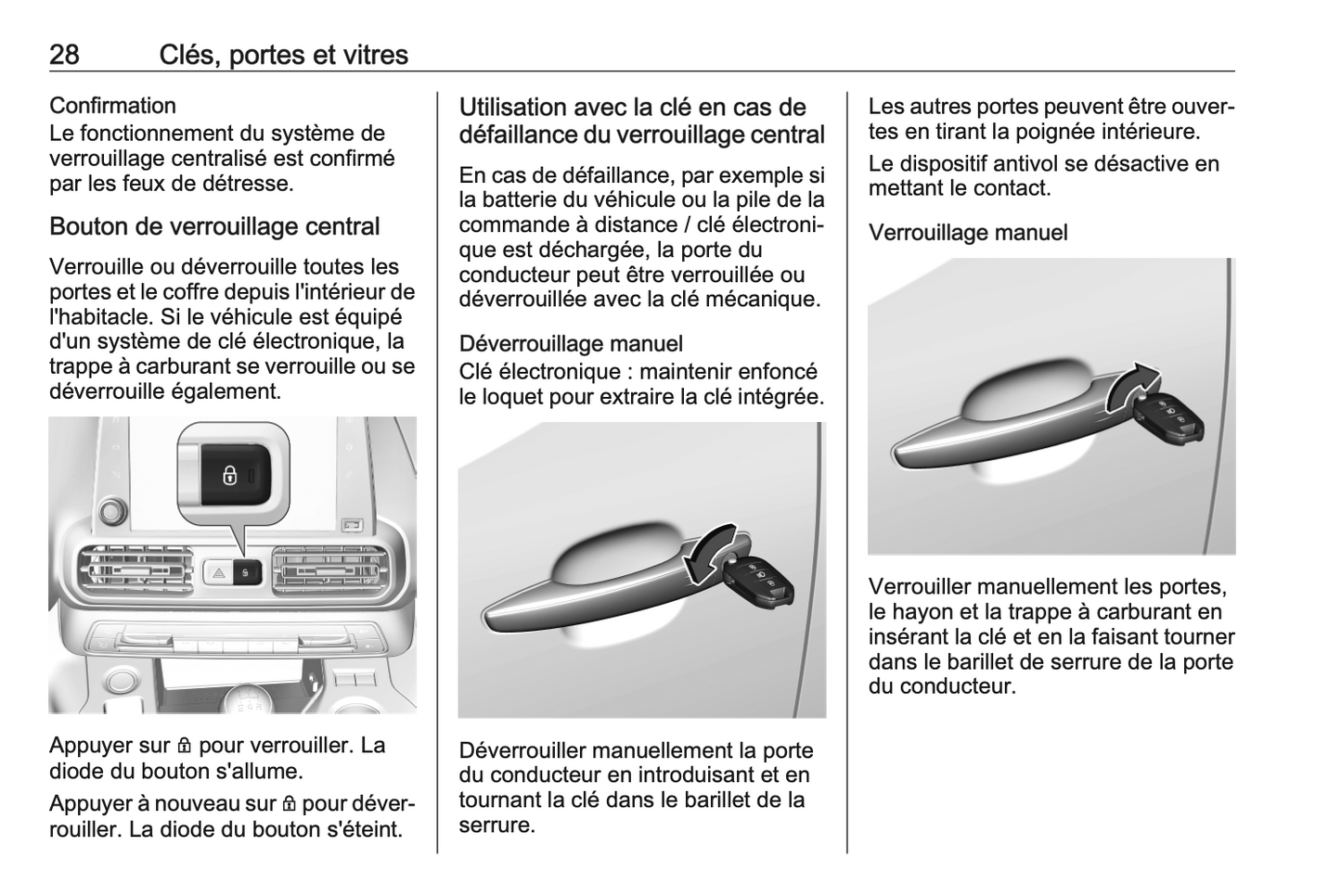 28 Clés, portes et vitres

Confirmation
Le fonctionnement du système de verrouillage centralisé est confirmé par les feux de détresse.

Bouton de verrouillage central

Verrouille ou déverrouille toutes les portes et le coffre depuis l'intérieur de l'habitacle. Si le véhicule est équipé d'un système de clé électronique, la trappe à carburant se verrouille ou se déverrouille également.

Appuyer sur 🔒 pour verrouiller. La diode du bouton s'allume.

Appuyer à nouveau sur 🔒 pour déverrouiller. La diode du bouton s'éteint.

Utilisation avec la clé en cas de défaillance du verrouillage central

En cas de défaillance, par exemple si la batterie du véhicule ou la pile de la commande à distance / clé électronique est déchargée, la porte du conducteur peut être verrouillée ou déverrouillée avec la clé mécanique.

Déverrouillage manuel
Clé électronique : maintenir enfoncé le loquet pour extraire la clé intégrée.

Déverrouiller manuellement la porte du conducteur en introduisant et en tournant la clé dans le barillet de la serrure.

Les autres portes peuvent être ouvertes en tirant la poignée intérieure.

Le dispositif antivol se désactive en mettant le contact.

Verrouillage manuel

Verrouiller manuellement les portes, le hayon et la trappe à carburant en insérant la clé et en la faisant tourner dans le barillet de serrure de la porte du conducteur.