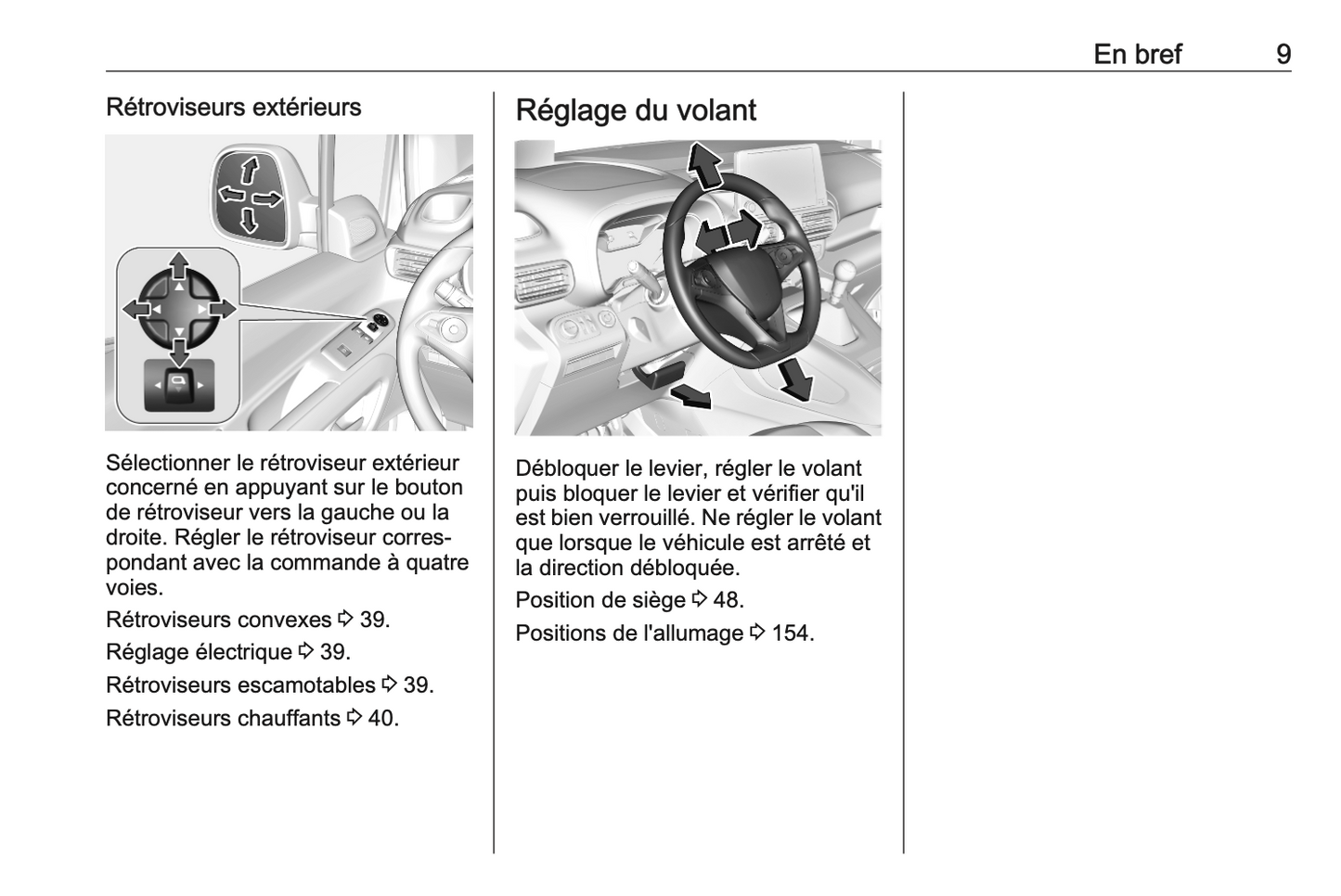 En bref 9

Rétroviseurs extérieurs

Sélectionner le rétroviseur extérieur concerné en appuyant sur le bouton de rétroviseur vers la gauche ou la droite. Régler le rétroviseur correspondant avec la commande à quatre voies.

Rétroviseurs convexes ⇨ 39.

Réglage électrique ⇨ 39.

Rétroviseurs escamotables ⇨ 39.

Rétroviseurs chauffants ⇨ 40.

Réglage du volant

Débloquer le levier, régler le volant puis bloquer le levier et vérifier qu'il est bien verrouillé. Ne régler le volant que lorsque le véhicule est arrêté et la direction débloquée.

Position de siège ⇨ 48.

Positions de l'allumage ⇨ 154.