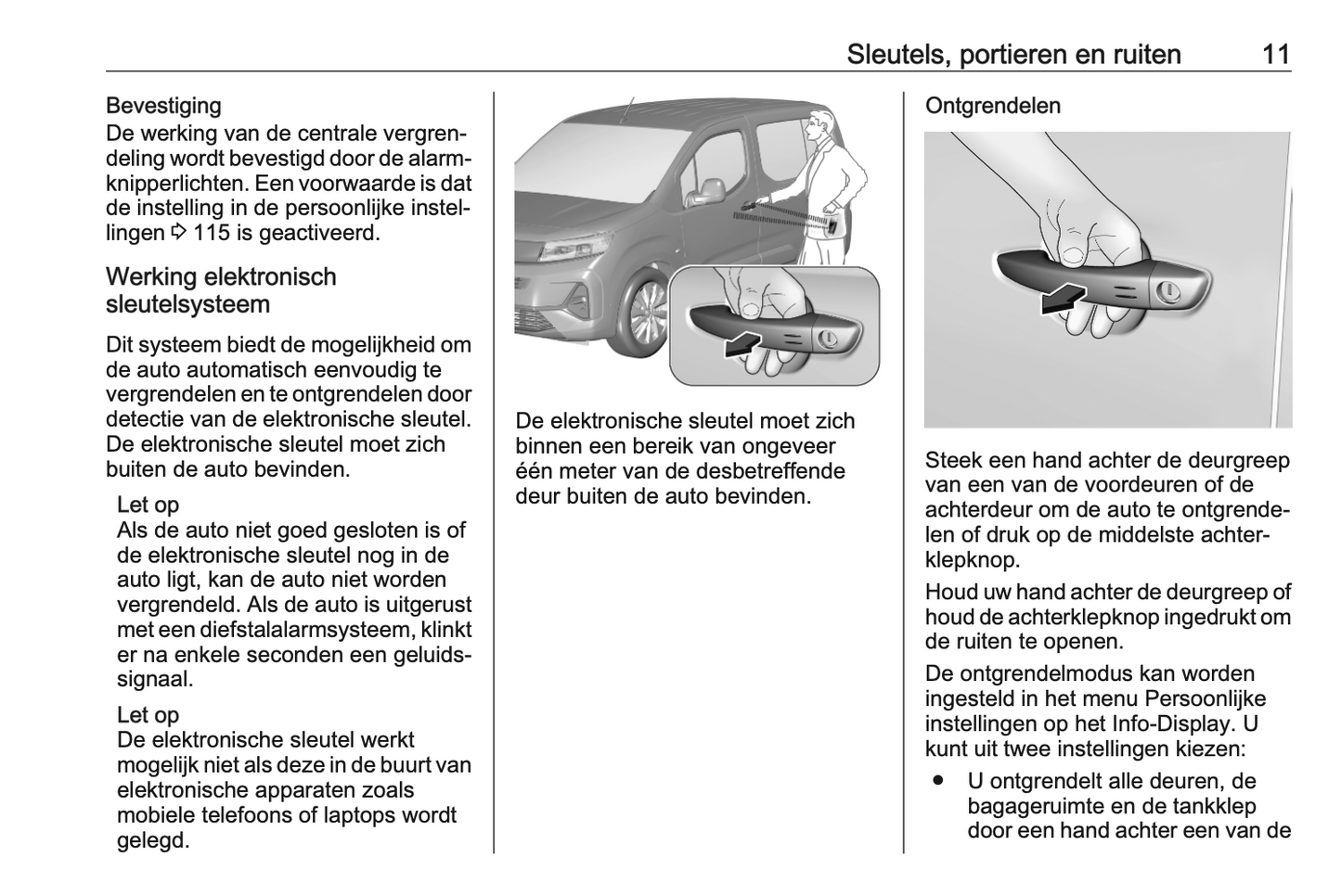 Sleutels, portieren en ruiten 11

Bevestiging
De werking van de centrale vergrendeling wordt bevestigd door de alarmknipperlichten. Een voorwaarde is dat de instelling in de persoonlijke instellingen ⇨ 115 is geactiveerd.

Werking elektronisch sleutelsysteem

Dit systeem biedt de mogelijkheid om de auto automatisch eenvoudig te vergrendelen en te ontgrendelen door detectie van de elektronische sleutel. De elektronische sleutel moet zich buiten de auto bevinden.

Let op
Als de auto niet goed gesloten is of de elektronische sleutel nog in de auto ligt, kan de auto niet worden vergrendeld. Als de auto is uitgerust met een diefstalalarmsysteem, klinkt er na enkele seconden een geluidssignaal.

Let op
De elektronische sleutel werkt mogelijk niet als deze in de buurt van elektronische apparaten zoals mobiele telefoons of laptops wordt gelegd.

De elektronische sleutel moet zich binnen een bereik van ongeveer één meter van de desbetreffende deur buiten de auto bevinden.

Ontgrendelen

Steek een hand achter de deurgreep van een van de voordeuren of de achterdeur om de auto te ontgrendelen of druk op de middelste achterklepknop.

Houd uw hand achter de deurgreep of houd de achterklepknop ingedrukt om de ruiten te openen.

De ontgrendelmodus kan worden ingesteld in het menu Persoonlijke instellingen op het Info-Display. U kunt uit twee instellingen kiezen:

● U ontgrendelt alle deuren, de bagageruimte en de tankklep door een hand achter een van de