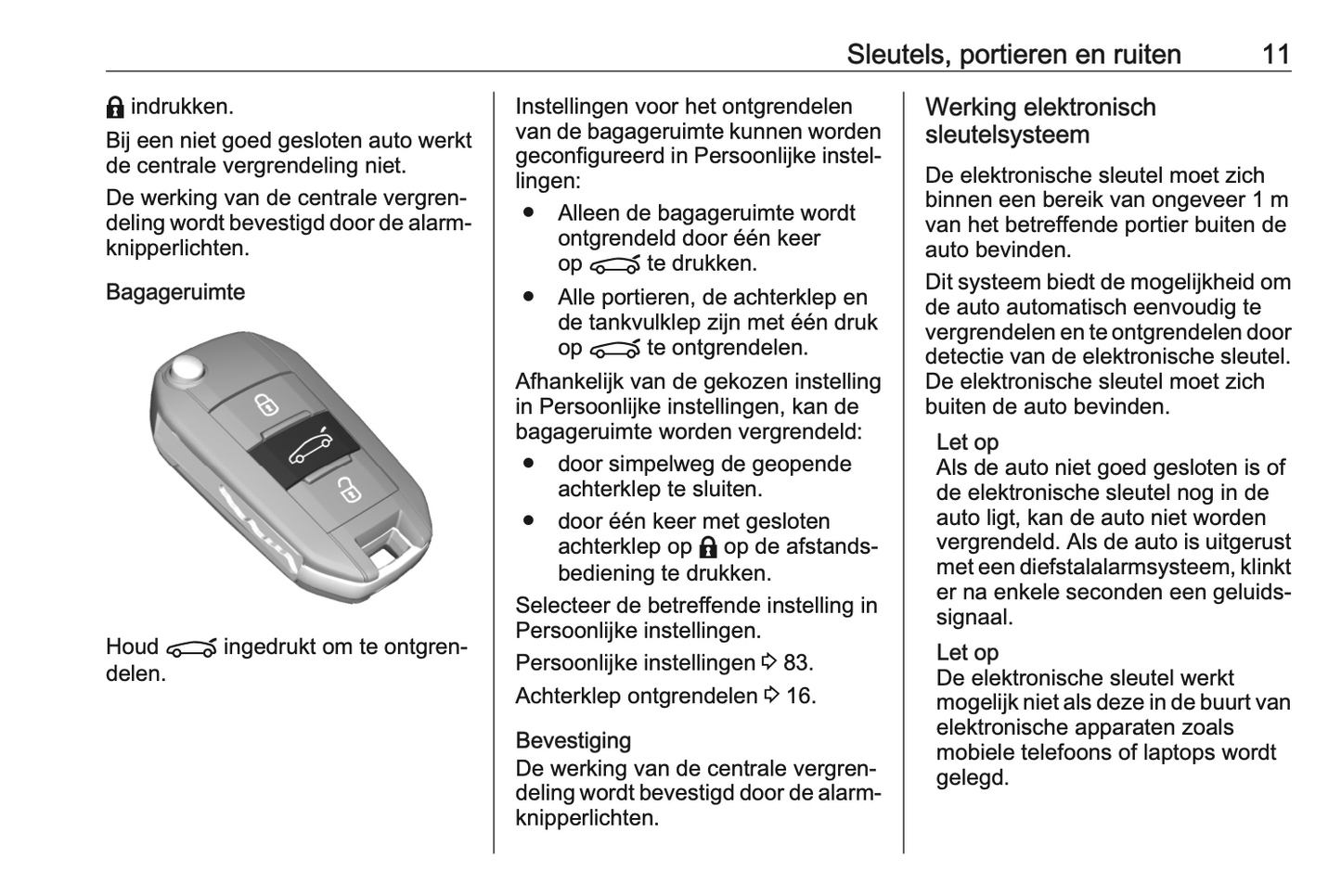 Sleutels, portieren en ruiten 11

indrukken.

Bij een niet goed gesloten auto werkt de centrale vergrendeling niet.

De werking van de centrale vergrendeling wordt bevestigd door de alarmknipperlichten.

Bagageruimte

Houd ingedrukt om te ontgrendelen.

Instellingen voor het ontgrendelen van de bagageruimte kunnen worden geconfigureerd in Persoonlijke instellingen:

● Alleen de bagageruimte wordt ontgrendeld door één keer op te drukken.

● Alle portieren, de achterklep en de tankvulklep zijn met één druk op te ontgrendelen.

Afhankelijk van de gekozen instelling in Persoonlijke instellingen, kan de bagageruimte worden vergrendeld:

● door simpelweg de geopende achterklep te sluiten.

● door één keer met gesloten achterklep op op de afstandsbediening te drukken.

Selecteer de betreffende instelling in Persoonlijke instellingen.

Persoonlijke instellingen ⇨ 83.

Achterklep ontgrendelen ⇨ 16.

Bevestiging
De werking van de centrale vergrendeling wordt bevestigd door de alarmknipperlichten.

Werking elektronisch sleutelsysteem

De elektronische sleutel moet zich binnen een bereik van ongeveer 1 m van het betreffende portier buiten de auto bevinden.

Dit systeem biedt de mogelijkheid om de auto automatisch eenvoudig te vergrendelen en te ontgrendelen door detectie van de elektronische sleutel. De elektronische sleutel moet zich buiten de auto bevinden.

Let op
Als de auto niet goed gesloten is of de elektronische sleutel nog in de auto ligt, kan de auto niet worden vergrendeld. Als de auto is uitgerust met een diefstalalarmsysteem, klinkt er na enkele seconden een geluidssignaal.

Let op
De elektronische sleutel werkt mogelijk niet als deze in de buurt van elektronische apparaten zoals mobiele telefoons of laptops wordt gelegd.