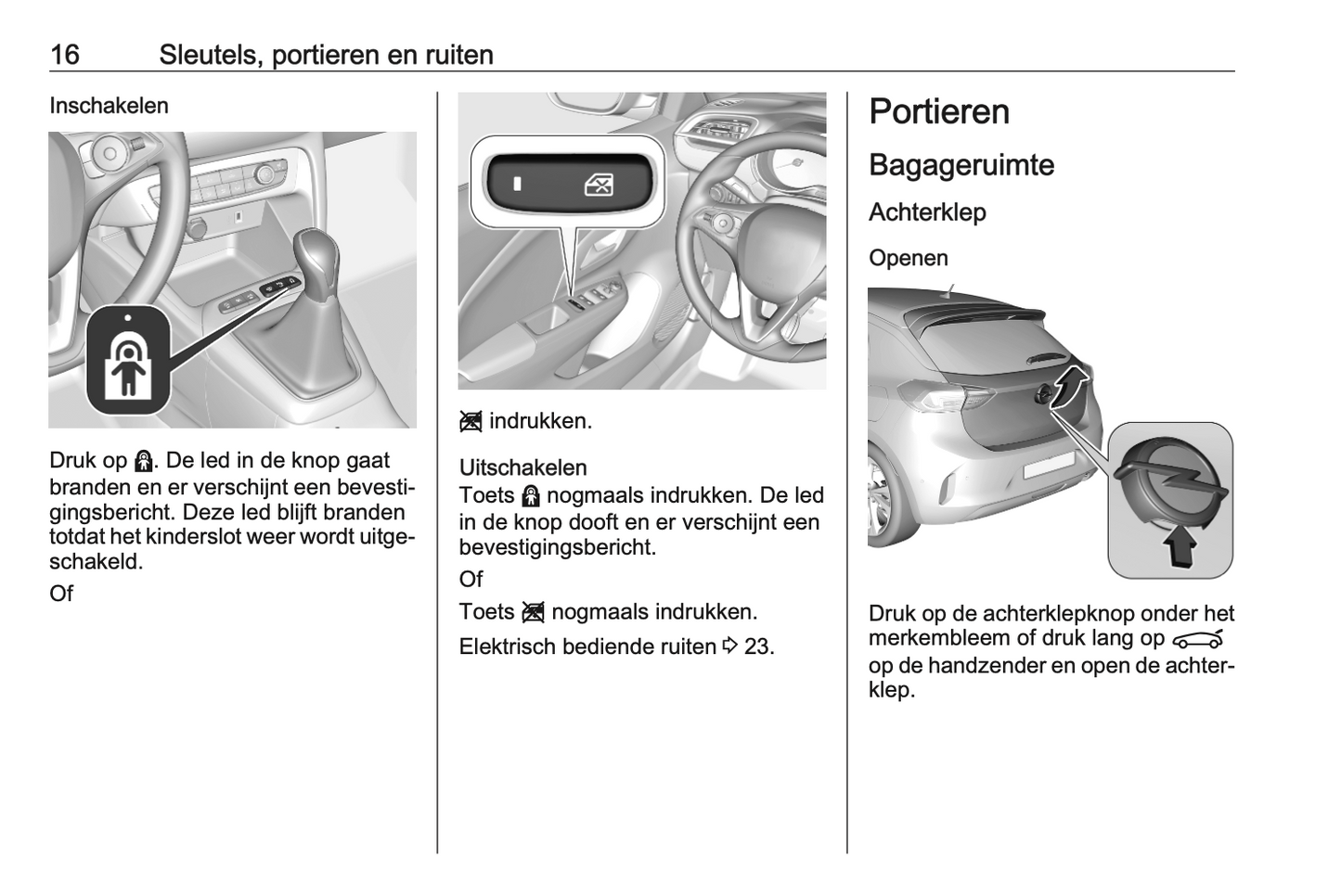 16 Sleutels, portieren en ruiten

Inschakelen

Druk op . De led in de knop gaat branden en er verschijnt een bevestigingsbericht. Deze led blijft branden totdat het kinderslot weer wordt uitgeschakeld.

Of

 indrukken.

Uitschakelen
Toets  nogmaals indrukken. De led in de knop dooft en er verschijnt een bevestigingsbericht.

Of

Toets  nogmaals indrukken.

Elektrisch bediende ruiten ⇨ 23.

Portieren

Bagageruimte

Achterklep

Openen

Druk op de achterklepknop onder het merkembleem of druk lang op  op de handzender en open de achterklep.