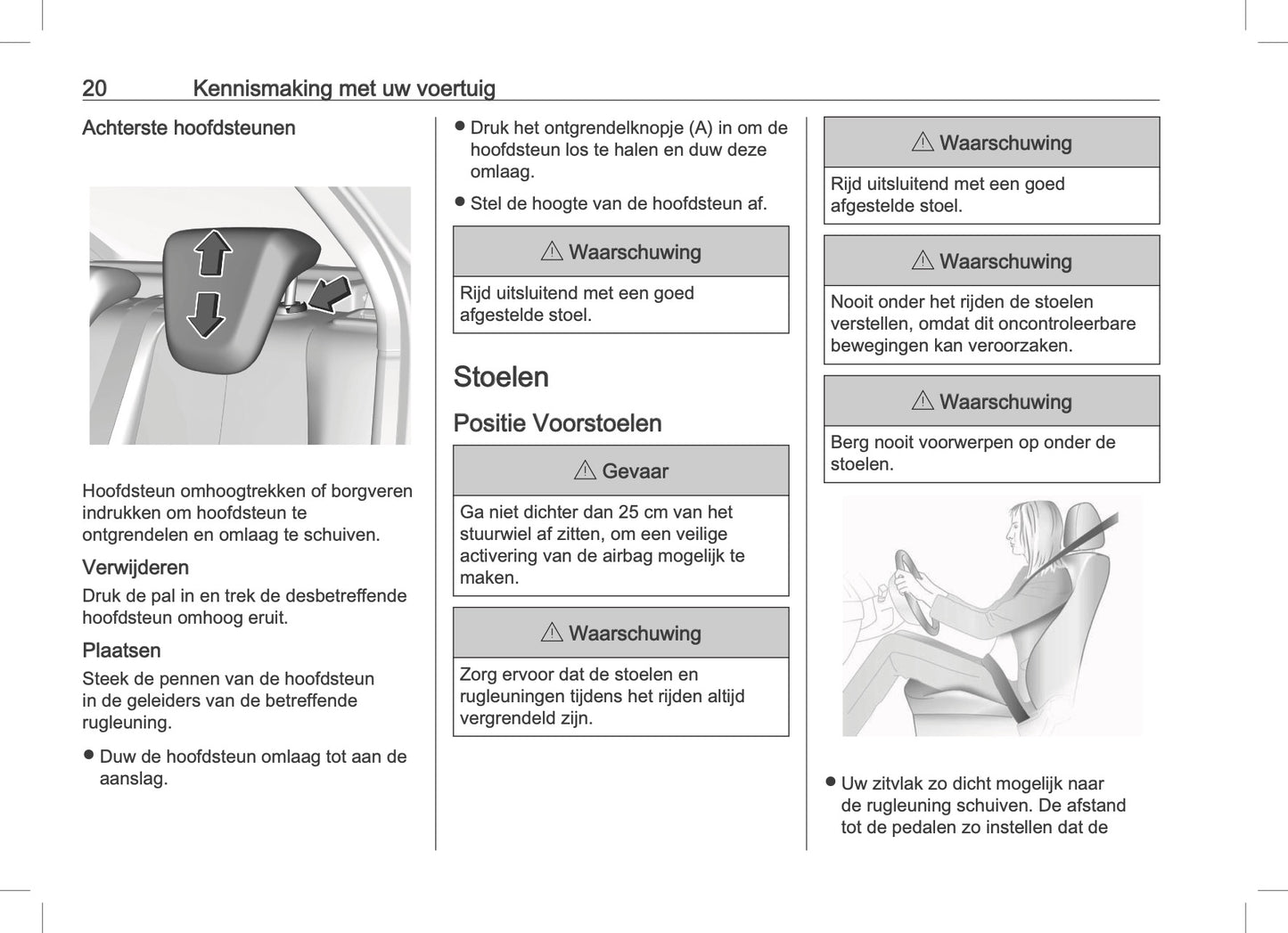 20 Kennismaking met uw voertuig

Achterste hoofdsteunen

Hoofdsteun omhoogtrekken of borgveren indrukken om hoofdsteun te ontgrendelen en omlaag te schuiven.

Verwijderen

Druk de pal in en trek de desbetreffende hoofdsteun omhoog eruit.

Plaatsen

Steek de pennen van de hoofdsteun in de geleiders van de betreffende rugleuning.

● Duw de hoofdsteun omlaag tot aan de aanslag.

● Druk het ontgrendelknopje (A) in om de hoofdsteun los te halen en duw deze omlaag.

● Stel de hoogte van de hoofdsteun af.

⚠ Waarschuwing

Rijd uitsluitend met een goed afgestelde stoel.

Stoelen

Positie Voorstoelen

⚠ Gevaar

Ga niet dichter dan 25 cm van het stuurwiel af zitten, om een veilige activering van de airbag mogelijk te maken.

⚠ Waarschuwing

Zorg ervoor dat de stoelen en rugleuningen tijdens het rijden altijd vergrendeld zijn.

⚠ Waarschuwing

Rijd uitsluitend met een goed afgestelde stoel.

⚠ Waarschuwing

Nooit onder het rijden de stoelen verstellen, omdat dit oncontroleerbare bewegingen kan veroorzaken.

⚠ Waarschuwing

Berg nooit voorwerpen op onder de stoelen.

● Uw zitvlak zo dicht mogelijk naar de rugleuning schuiven. De afstand tot de pedalen zo instellen dat de