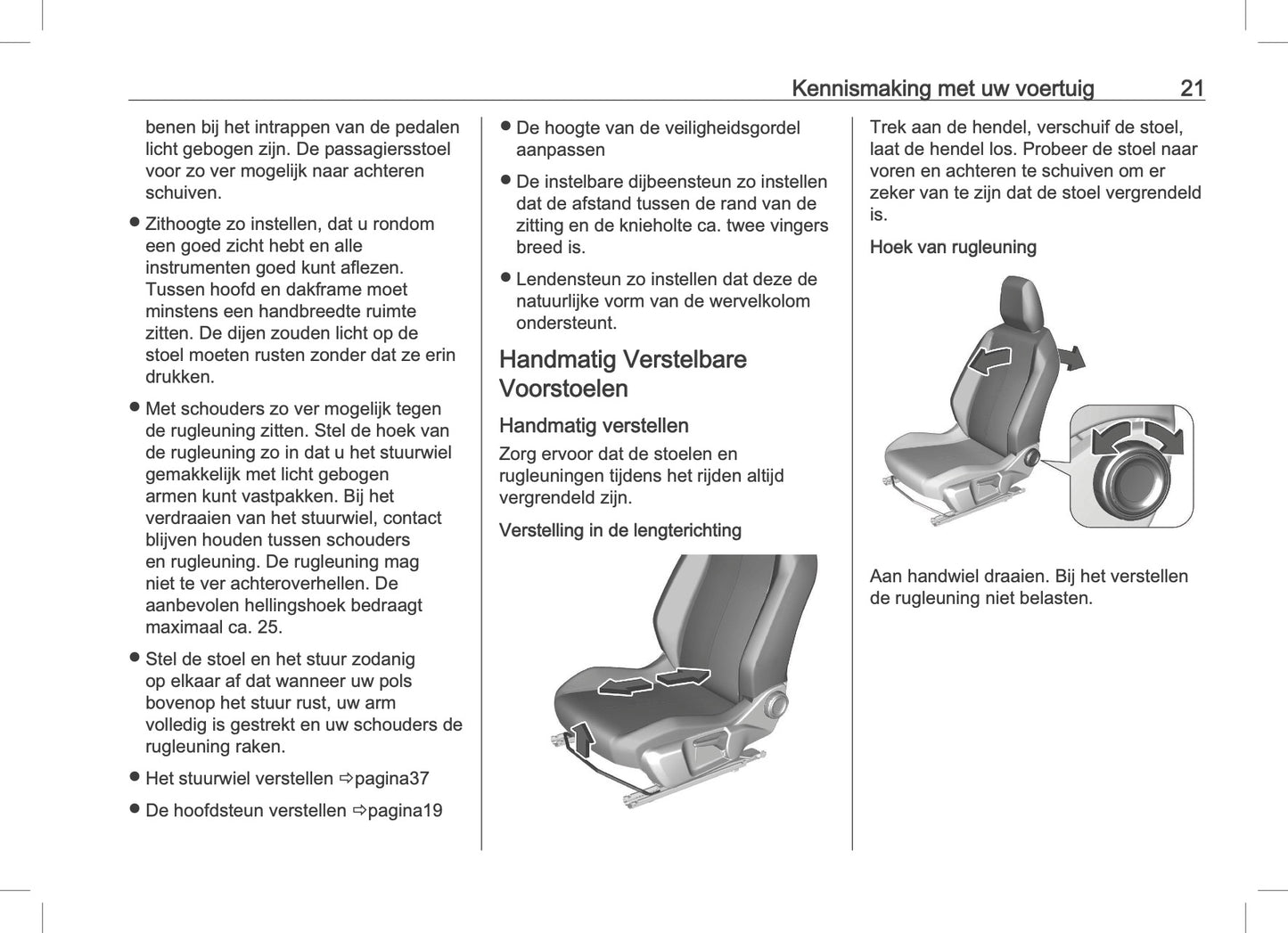 Kennismaking met uw voertuig 21

benen bij het intrappen van de pedalen licht gebogen zijn. De passagiersstoel voor zo ver mogelijk naar achteren schuiven.

● Zithoogte zo instellen, dat u rondom een goed zicht hebt en alle instrumenten goed kunt aflezen. Tussen hoofd en dakframe moet minstens een handbreedte ruimte zitten. De dijen zouden licht op de stoel moeten rusten zonder dat ze erin drukken.

● Met schouders zo ver mogelijk tegen de rugleuning zitten. Stel de hoek van de rugleuning zo in dat u het stuurwiel gemakkelijk met licht gebogen armen kunt vastpakken. Bij het verdraaien van het stuurwiel, contact blijven houden tussen schouders en rugleuning. De rugleuning mag niet te ver achteroverhellen. De aanbevolen hellingshoek bedraagt maximaal ca. 25.

● Stel de stoel en het stuur zodanig op elkaar af dat wanneer uw pols bovenop het stuur rust, uw arm volledig is gestrekt en uw schouders de rugleuning raken.

● Het stuurwiel verstellen ⇨pagina37

● De hoofdsteun verstellen ⇨pagina19

● De hoogte van de veiligheidsgordel aanpassen

● De instelbare dijbeensteun zo instellen dat de afstand tussen de rand van de zitting en de knieholte ca. twee vingers breed is.

● Lendensteun zo instellen dat deze de natuurlijke vorm van de wervelkolom ondersteunt.

Handmatig Verstelbare Voorstoelen

Handmatig verstellen

Zorg ervoor dat de stoelen en rugleuningen tijdens het rijden altijd vergrendeld zijn.

Verstelling in de lengterichting

Trek aan de hendel, verschuif de stoel, laat de hendel los. Probeer de stoel naar voren en achteren te schuiven om er zeker van te zijn dat de stoel vergrendeld is.

Hoek van rugleuning

Aan handwiel draaien. Bij het verstellen de rugleuning niet belasten.