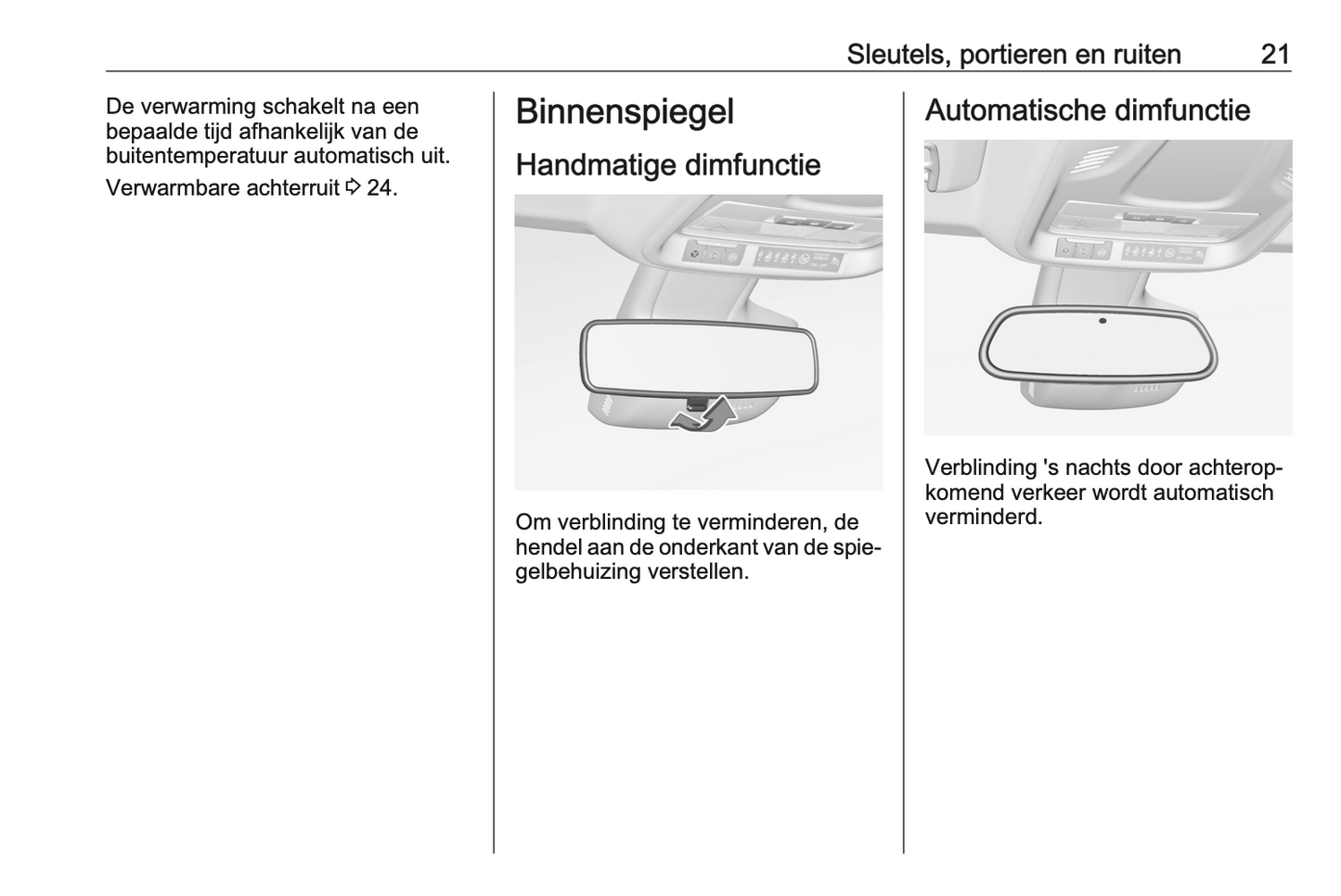 Sleutels, portieren en ruiten 21

De verwarming schakelt na een bepaalde tijd afhankelijk van de buitentemperatuur automatisch uit.

Verwarmbare achterruit ⇨ 24.

Binnenspiegel

Handmatige dimfunctie

Om verblinding te verminderen, de hendel aan de onderkant van de spiegelbehuizing verstellen.

Automatische dimfunctie

Verblinding 's nachts door achteropkomend verkeer wordt automatisch verminderd.