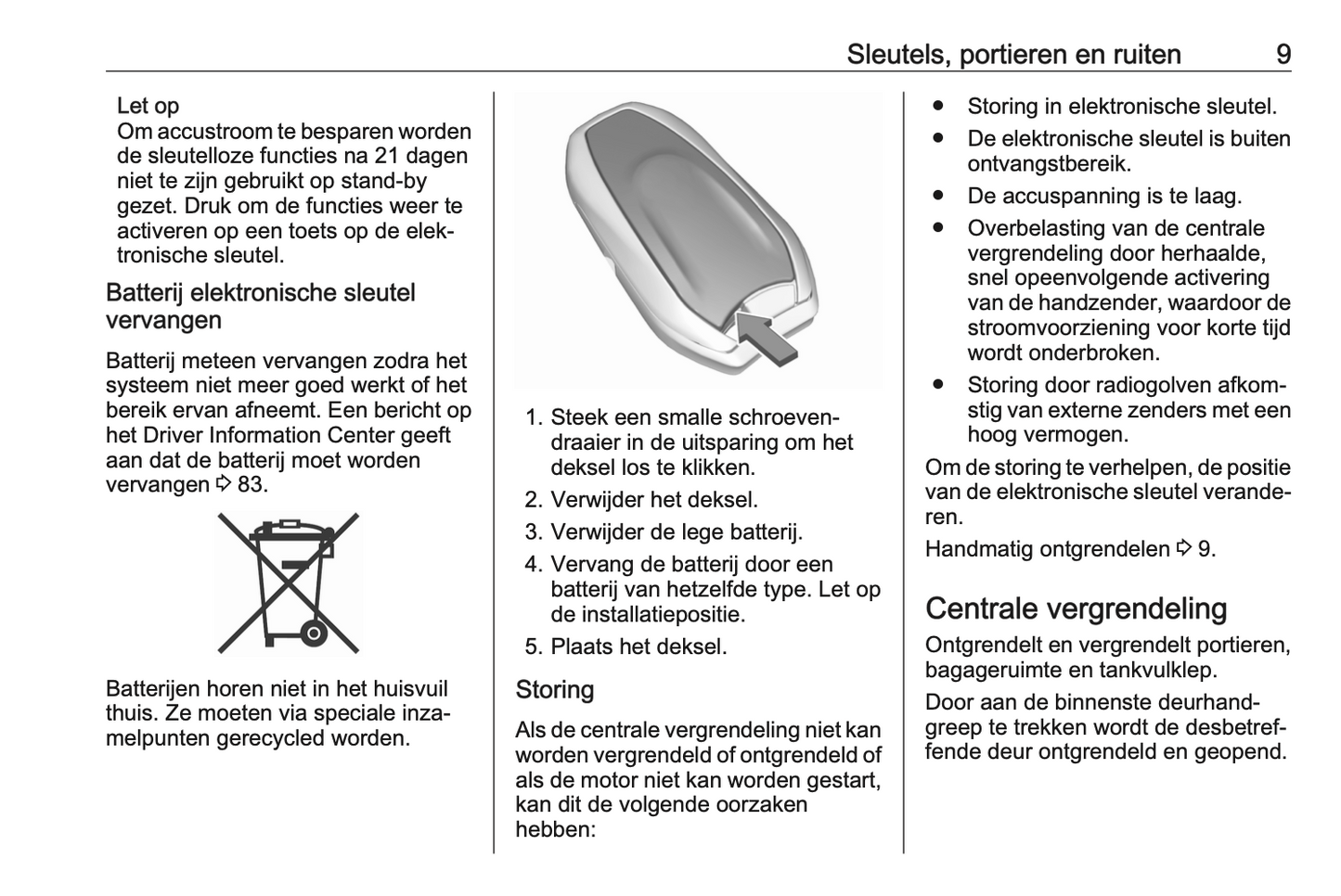 Sleutels, portieren en ruiten 9

Let op
Om accustroom te besparen worden de sleutelloze functies na 21 dagen niet te zijn gebruikt op stand-by gezet. Druk om de functies weer te activeren op een toets op de elektronische sleutel.

Batterij elektronische sleutel vervangen

Batterij meteen vervangen zodra het systeem niet meer goed werkt of het bereik ervan afneemt. Een bericht op het Driver Information Center geeft aan dat de batterij moet worden vervangen ⇨ 83.

Batterijen horen niet in het huisvuil thuis. Ze moeten via speciale inzamelpunten gerecycled worden.

1. Steek een smalle schroevendraaier in de uitsparing om het deksel los te klikken.
2. Verwijder het deksel.
3. Verwijder de lege batterij.
4. Vervang de batterij door een batterij van hetzelfde type. Let op de installatiepositie.
5. Plaats het deksel.

Storing

Als de centrale vergrendeling niet kan worden vergrendeld of ontgrendeld of als de motor niet kan worden gestart, kan dit de volgende oorzaken hebben:

● Storing in elektronische sleutel.
● De elektronische sleutel is buiten ontvangstbereik.
● De accuspanning is te laag.
● Overbelasting van de centrale vergrendeling door herhaalde, snel opeenvolgende activering van de handzender, waardoor de stroomvoorziening voor korte tijd wordt onderbroken.
● Storing door radiogolven afkomstig van externe zenders met een hoog vermogen.

Om de storing te verhelpen, de positie van de elektronische sleutel veranderen.

Handmatig ontgrendelen ⇨ 9.

Centrale vergrendeling

Ontgrendelt en vergrendelt portieren, bagageruimte en tankvulklep.

Door aan de binnenste deurhandgreep te trekken wordt de desbetreffende deur ontgrendeld en geopend.