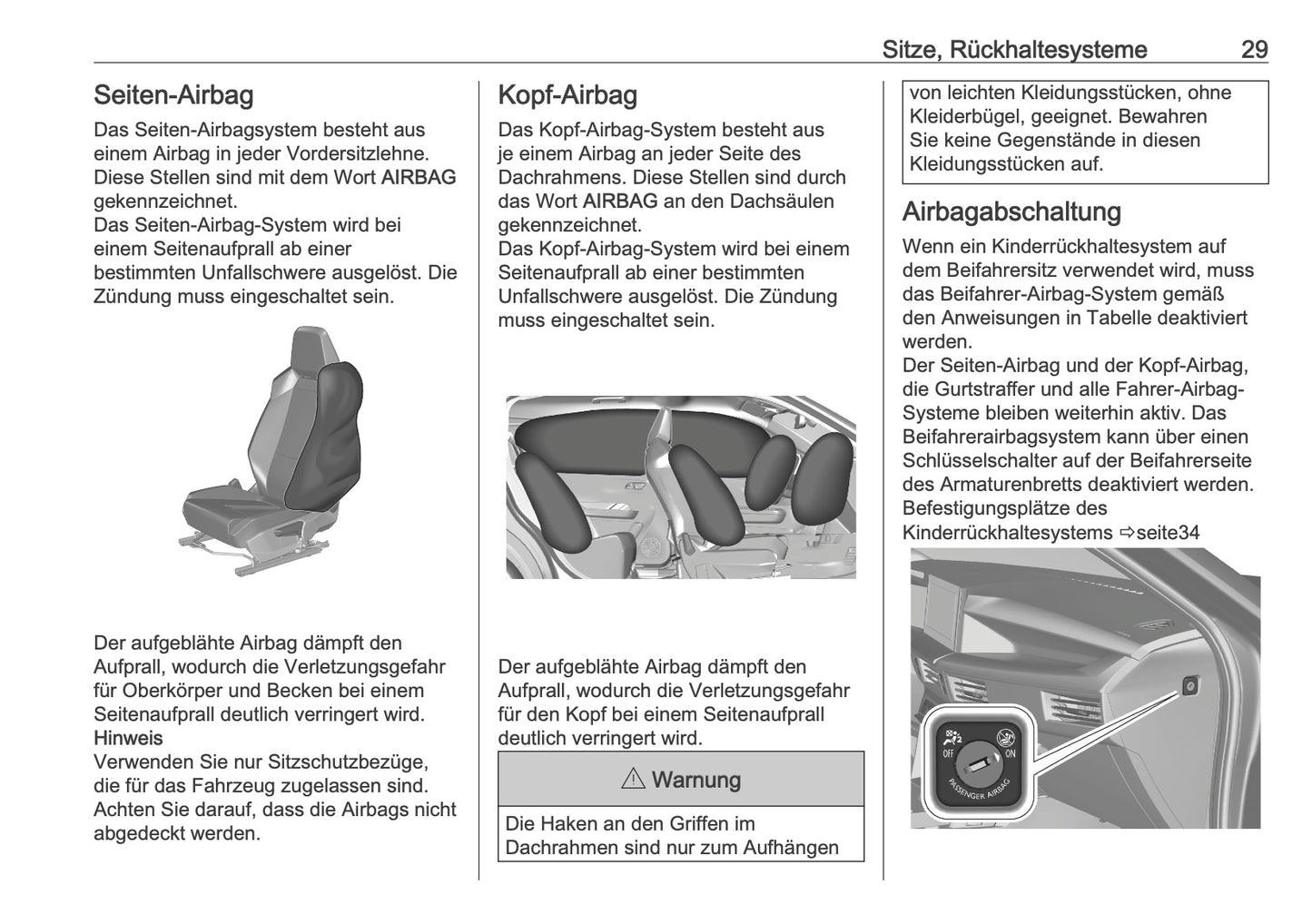 Sitze, Rückhaltesysteme 29

Seiten-Airbag

Das Seiten-Airbagsystem besteht aus einem Airbag in jeder Vordersitzlehne. Diese Stellen sind mit dem Wort AIRBAG gekennzeichnet.
Das Seiten-Airbag-System wird bei einem Seitenaufprall ab einer bestimmten Unfallschwere ausgelöst. Die Zündung muss eingeschaltet sein.

Der aufgeblähte Airbag dämpft den Aufprall, wodurch die Verletzungsgefahr für Oberkörper und Becken bei einem Seitenaufprall deutlich verringert wird.
Hinweis
Verwenden Sie nur Sitzschutzbezüge, die für das Fahrzeug zugelassen sind. Achten Sie darauf, dass die Airbags nicht abgedeckt werden.

Kopf-Airbag

Das Kopf-Airbag-System besteht aus je einem Airbag an jeder Seite des Dachrahmens. Diese Stellen sind durch das Wort AIRBAG an den Dachsäulen gekennzeichnet.
Das Kopf-Airbag-System wird bei einem Seitenaufprall ab einer bestimmten Unfallschwere ausgelöst. Die Zündung muss eingeschaltet sein.

Der aufgeblähte Airbag dämpft den Aufprall, wodurch die Verletzungsgefahr für den Kopf bei einem Seitenaufprall deutlich verringert wird.

⚠ Warnung

Die Haken an den Griffen im Dachrahmen sind nur zum Aufhängen von leichten Kleidungsstücken, ohne Kleiderbügel, geeignet. Bewahren Sie keine Gegenstände in diesen Kleidungsstücken auf.

Airbagabschaltung

Wenn ein Kinderrückhaltesystem auf dem Beifahrersitz verwendet wird, muss das Beifahrer-Airbag-System gemäß den Anweisungen in Tabelle deaktiviert werden.
Der Seiten-Airbag und der Kopf-Airbag, die Gurtstraffer und alle Fahrer-Airbag-Systeme bleiben weiterhin aktiv. Das Beifahrerairbagsystem kann über einen Schlüsselschalter auf der Beifahrerseite des Armaturenbretts deaktiviert werden.
Befestigungsplätze des Kinderrückhaltesystems ⇨seite34

OFF ON PASSENGER AIRBAG