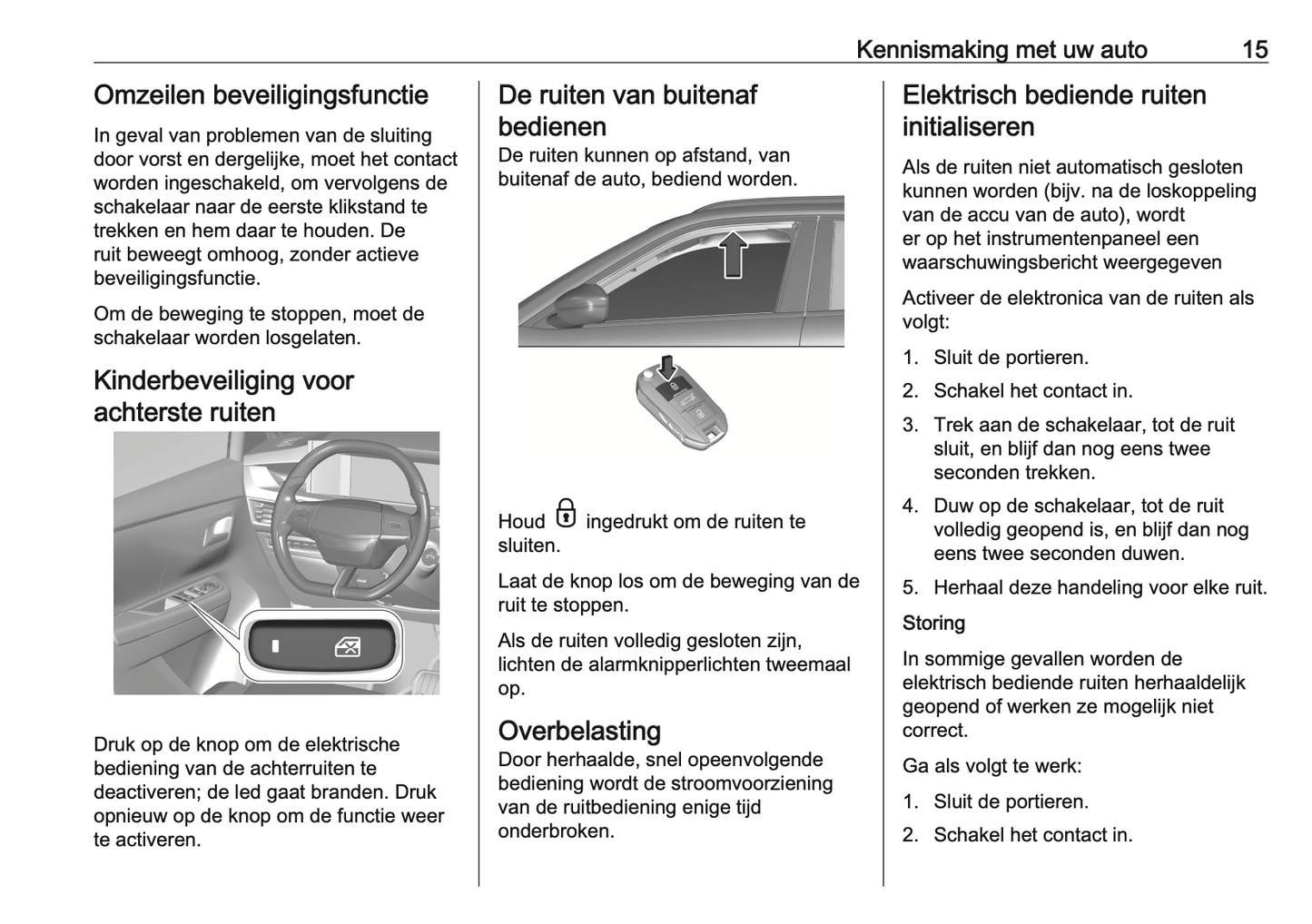 Kennismaking met uw auto 15

Omzeilen beveiligingsfunctie

In geval van problemen van de sluiting door vorst en dergelijke, moet het contact worden ingeschakeld, om vervolgens de schakelaar naar de eerste klikstand te trekken en hem daar te houden. De ruit beweegt omhoog, zonder actieve beveiligingsfunctie.

Om de beweging te stoppen, moet de schakelaar worden losgelaten.

Kinderbeveiliging voor achterste ruiten

Druk op de knop om de elektrische bediening van de achterruiten te deactiveren; de led gaat branden. Druk opnieuw op de knop om de functie weer te activeren.

De ruiten van buitenaf bedienen

De ruiten kunnen op afstand, van buitenaf de auto, bediend worden.

Houd ingedrukt om de ruiten te sluiten.

Laat de knop los om de beweging van de ruit te stoppen.

Als de ruiten volledig gesloten zijn, lichten de alarmknipperlichten tweemaal op.

Overbelasting

Door herhaalde, snel opeenvolgende bediening wordt de stroomvoorziening van de ruitbediening enige tijd onderbroken.

Elektrisch bediende ruiten initialiseren

Als de ruiten niet automatisch gesloten kunnen worden (bijv. na de loskoppeling van de accu van de auto), wordt er op het instrumentenpaneel een waarschuwingsbericht weergegeven

Activeer de elektronica van de ruiten als volgt:

1. Sluit de portieren.
2. Schakel het contact in.
3. Trek aan de schakelaar, tot de ruit sluit, en blijf dan nog eens twee seconden trekken.
4. Duw op de schakelaar, tot de ruit volledig geopend is, en blijf dan nog eens twee seconden duwen.
5. Herhaal deze handeling voor elke ruit.

Storing

In sommige gevallen worden de elektrisch bediende ruiten herhaaldelijk geopend of werken ze mogelijk niet correct.

Ga als volgt te werk:

1. Sluit de portieren.
2. Schakel het contact in.