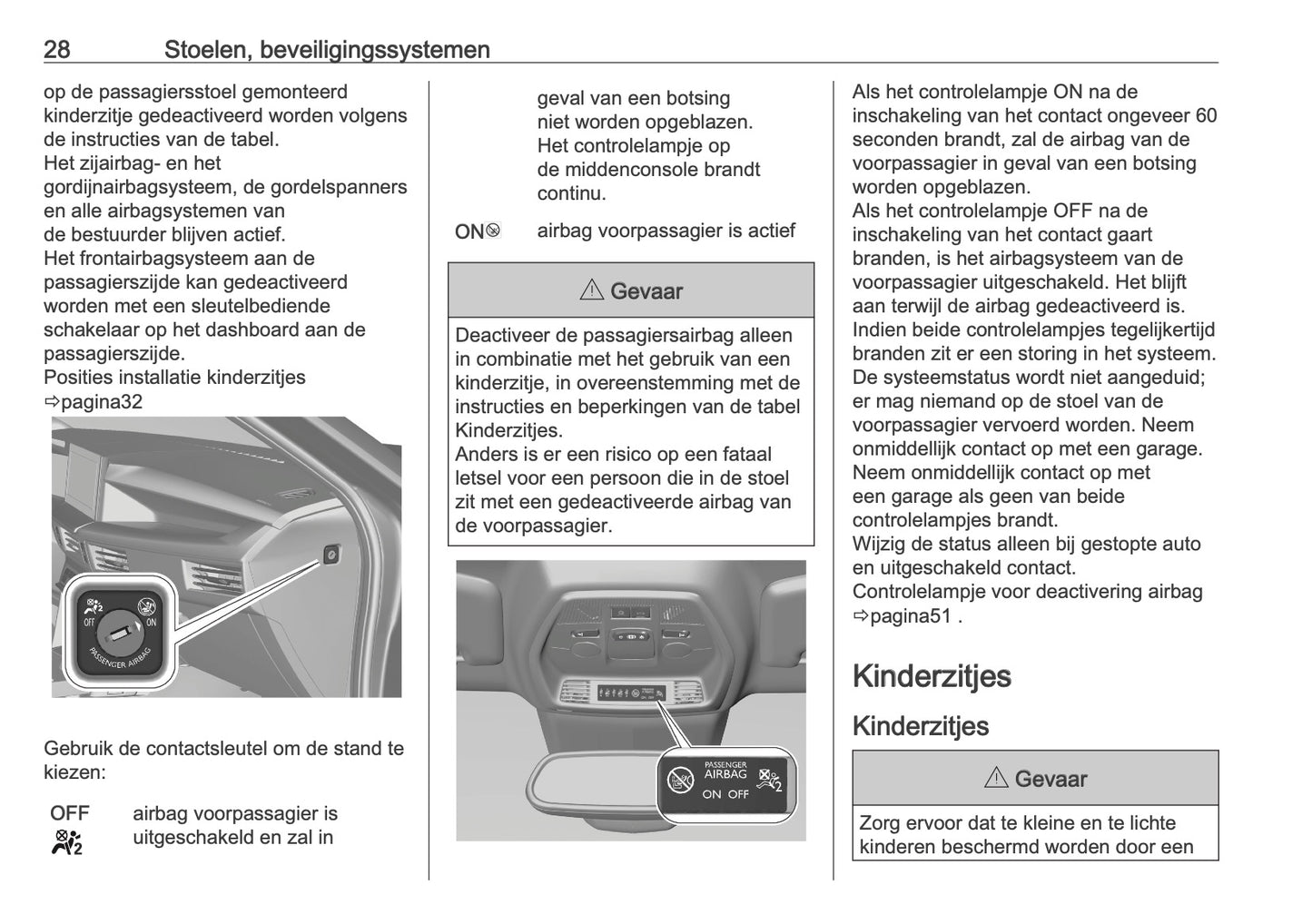 28 Stoelen, beveiligingssystemen

op de passagiersstoel gemonteerd kinderzitje gedeactiveerd worden volgens de instructies van de tabel.
Het zijairbag- en het gordijnairbagsysteem, de gordelspanners en alle airbagsystemen van de bestuurder blijven actief.
Het frontairbagsysteem aan de passagierszijde kan gedeactiveerd worden met een sleutelbediende schakelaar op het dashboard aan de passagierszijde.
Posities installatie kinderzitjes ⇨pagina32

OFF ON PASSENGER AIRBAG

Gebruik de contactsleutel om de stand te kiezen:

OFF airbag voorpassagier is uitgeschakeld en zal in geval van een botsing niet worden opgeblazen. Het controlelampje op de middenconsole brandt continu.

ON airbag voorpassagier is actief

⚠ Gevaar

Deactiveer de passagiersairbag alleen in combinatie met het gebruik van een kinderzitje, in overeenstemming met de instructies en beperkingen van de tabel Kinderzitjes.
Anders is er een risico op een fataal letsel voor een persoon die in de stoel zit met een gedeactiveerde airbag van de voorpassagier.

PASSENGER AIRBAG ON OFF

Als het controlelampje ON na de inschakeling van het contact ongeveer 60 seconden brandt, zal de airbag van de voorpassagier in geval van een botsing worden opgeblazen.
Als het controlelampje OFF na de inschakeling van het contact gaart branden, is het airbagsysteem van de voorpassagier uitgeschakeld. Het blijft aan terwijl de airbag gedeactiveerd is.
Indien beide controlelampjes tegelijkertijd branden zit er een storing in het systeem. De systeemstatus wordt niet aangeduid; er mag niemand op de stoel van de voorpassagier vervoerd worden. Neem onmiddellijk contact op met een garage.
Neem onmiddellijk contact op met een garage als geen van beide controlelampjes brandt.
Wijzig de status alleen bij gestopte auto en uitgeschakeld contact.
Controlelampje voor deactivering airbag ⇨pagina51 .

Kinderzitjes

Kinderzitjes

⚠ Gevaar

Zorg ervoor dat te kleine en te lichte kinderen beschermd worden door een