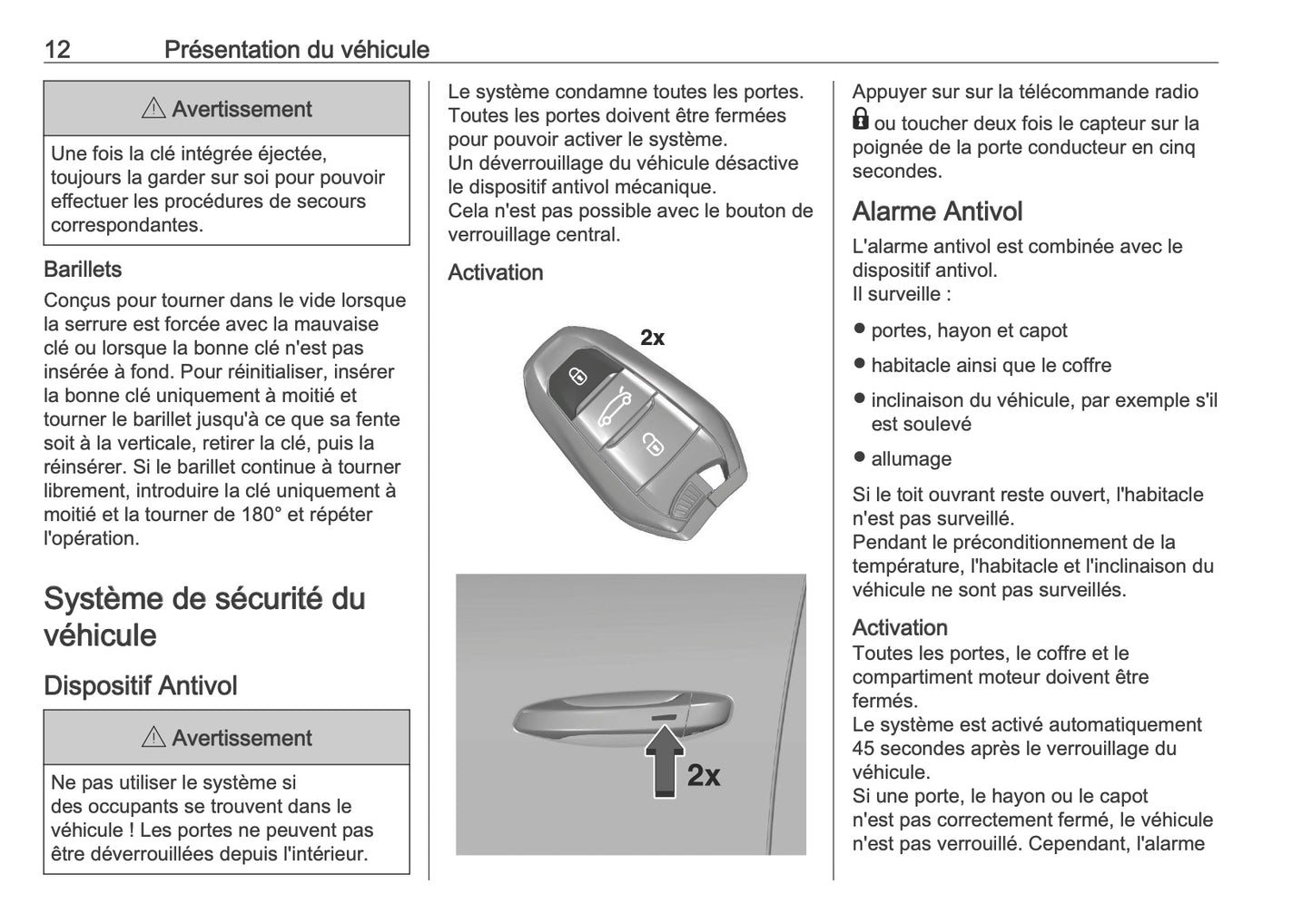 12 Présentation du véhicule

⚠ Avertissement

Une fois la clé intégrée éjectée, toujours la garder sur soi pour pouvoir effectuer les procédures de secours correspondantes.

Barillets
Conçus pour tourner dans le vide lorsque la serrure est forcée avec la mauvaise clé ou lorsque la bonne clé n'est pas insérée à fond. Pour réinitialiser, insérer la bonne clé uniquement à moitié et tourner le barillet jusqu'à ce que sa fente soit à la verticale, retirer la clé, puis la réinsérer. Si le barillet continue à tourner librement, introduire la clé uniquement à moitié et la tourner de 180° et répéter l'opération.

Système de sécurité du véhicule

Dispositif Antivol

⚠ Avertissement

Ne pas utiliser le système si des occupants se trouvent dans le véhicule ! Les portes ne peuvent pas être déverrouillées depuis l'intérieur.

Le système condamne toutes les portes. Toutes les portes doivent être fermées pour pouvoir activer le système.
Un déverrouillage du véhicule désactive le dispositif antivol mécanique.
Cela n'est pas possible avec le bouton de verrouillage central.

Activation

2x

2x

Appuyer sur sur la télécommande radio 🔒 ou toucher deux fois le capteur sur la poignée de la porte conducteur en cinq secondes.

Alarme Antivol
L'alarme antivol est combinée avec le dispositif antivol.
Il surveille :

● portes, hayon et capot
● habitacle ainsi que le coffre
● inclinaison du véhicule, par exemple s'il est soulevé
● allumage

Si le toit ouvrant reste ouvert, l'habitacle n'est pas surveillé.
Pendant le préconditionnement de la température, l'habitacle et l'inclinaison du véhicule ne sont pas surveillés.

Activation
Toutes les portes, le coffre et le compartiment moteur doivent être fermés.
Le système est activé automatiquement 45 secondes après le verrouillage du véhicule.
Si une porte, le hayon ou le capot n'est pas correctement fermé, le véhicule n'est pas verrouillé. Cependant, l'alarme