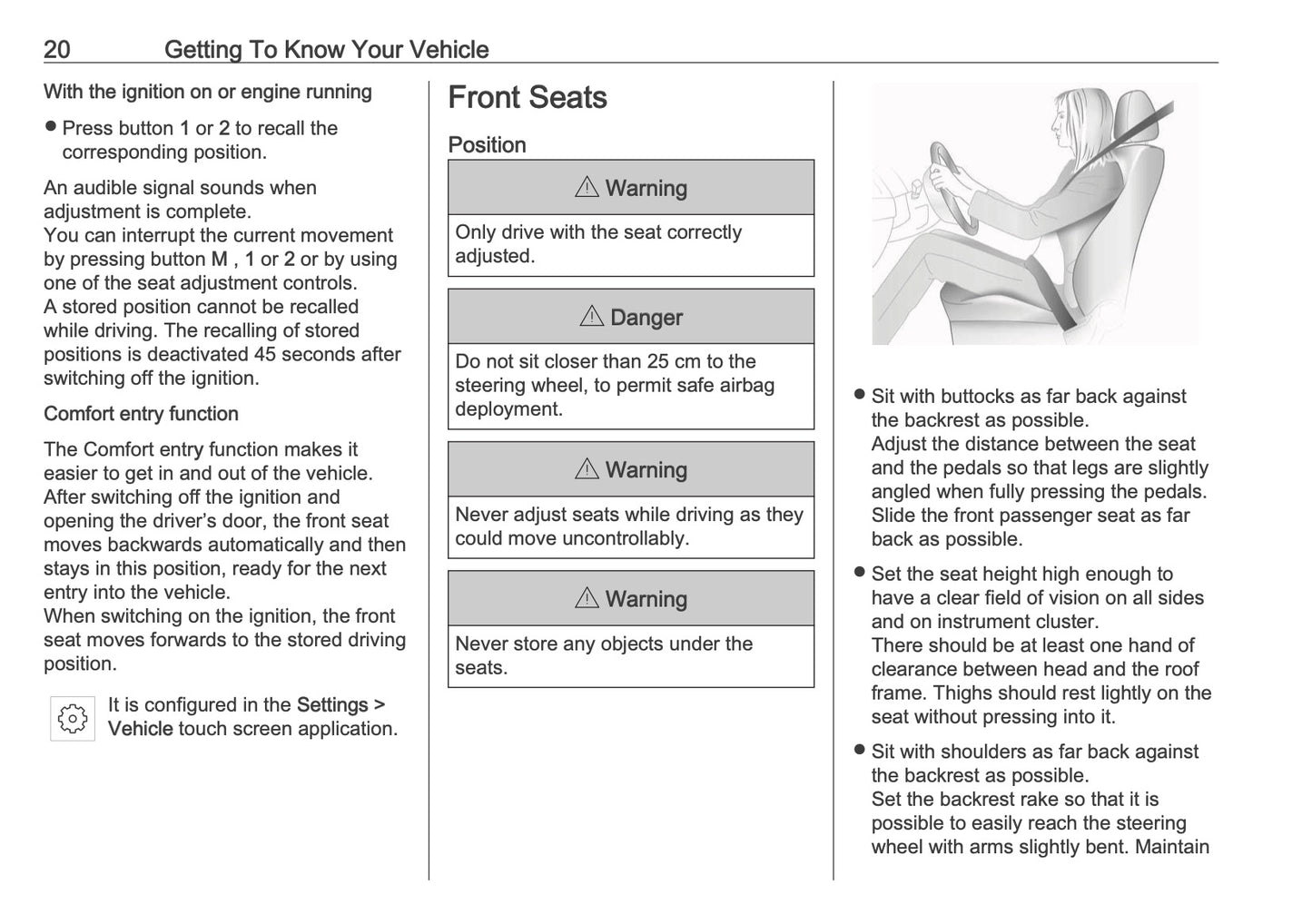 20 Getting To Know Your Vehicle

With the ignition on or engine running

● Press button 1 or 2 to recall the corresponding position.

An audible signal sounds when adjustment is complete.
You can interrupt the current movement by pressing button M , 1 or 2 or by using one of the seat adjustment controls.
A stored position cannot be recalled while driving. The recalling of stored positions is deactivated 45 seconds after switching off the ignition.

Comfort entry function

The Comfort entry function makes it easier to get in and out of the vehicle.
After switching off the ignition and opening the driver's door, the front seat moves backwards automatically and then stays in this position, ready for the next entry into the vehicle.
When switching on the ignition, the front seat moves forwards to the stored driving position.

It is configured in the Settings > Vehicle touch screen application.

Front Seats

Position

⚠ Warning

Only drive with the seat correctly adjusted.

⚠ Danger

Do not sit closer than 25 cm to the steering wheel, to permit safe airbag deployment.

⚠ Warning

Never adjust seats while driving as they could move uncontrollably.

⚠ Warning

Never store any objects under the seats.

● Sit with buttocks as far back against the backrest as possible.
Adjust the distance between the seat and the pedals so that legs are slightly angled when fully pressing the pedals. Slide the front passenger seat as far back as possible.

● Set the seat height high enough to have a clear field of vision on all sides and on instrument cluster.
There should be at least one hand of clearance between head and the roof frame. Thighs should rest lightly on the seat without pressing into it.

● Sit with shoulders as far back against the backrest as possible.
Set the backrest rake so that it is possible to easily reach the steering wheel with arms slightly bent. Maintain