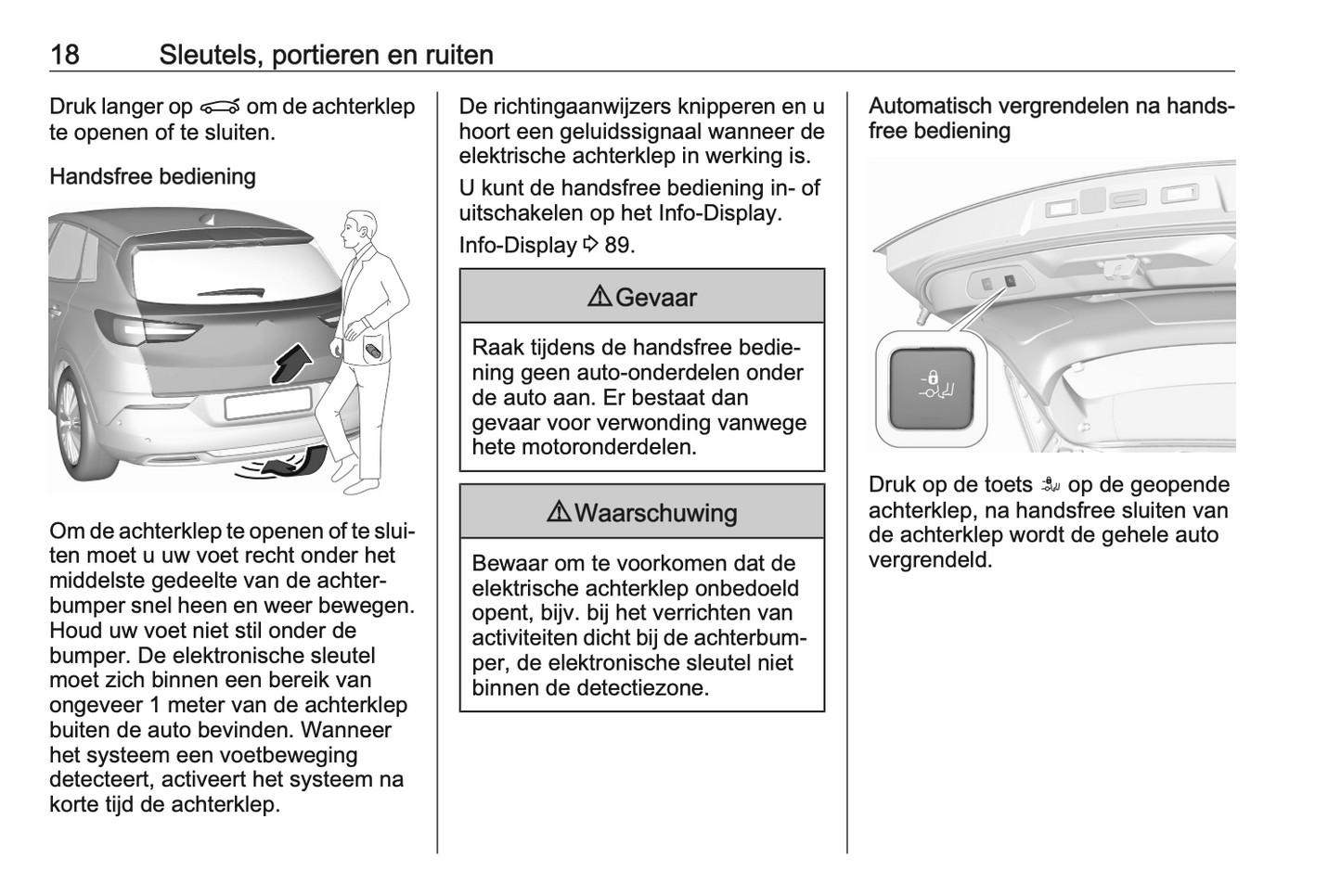 18 Sleutels, portieren en ruiten

Druk langer op om de achterklep te openen of te sluiten.

Handsfree bediening

Om de achterklep te openen of te sluiten moet u uw voet recht onder het middelste gedeelte van de achterbumper snel heen en weer bewegen. Houd uw voet niet stil onder de bumper. De elektronische sleutel moet zich binnen een bereik van ongeveer 1 meter van de achterklep buiten de auto bevinden. Wanneer het systeem een voetbeweging detecteert, activeert het systeem na korte tijd de achterklep.

De richtingaanwijzers knipperen en u hoort een geluidssignaal wanneer de elektrische achterklep in werking is.

U kunt de handsfree bediening in- of uitschakelen op het Info-Display.

Info-Display ⇨ 89.

⚠ Gevaar

Raak tijdens de handsfree bediening geen auto-onderdelen onder de auto aan. Er bestaat dan gevaar voor verwonding vanwege hete motoronderdelen.

⚠ Waarschuwing

Bewaar om te voorkomen dat de elektrische achterklep onbedoeld opent, bijv. bij het verrichten van activiteiten dicht bij de achterbumper, de elektronische sleutel niet binnen de detectiezone.

Automatisch vergrendelen na handsfree bediening

Druk op de toets op de geopende achterklep, na handsfree sluiten van de achterklep wordt de gehele auto vergrendeld.