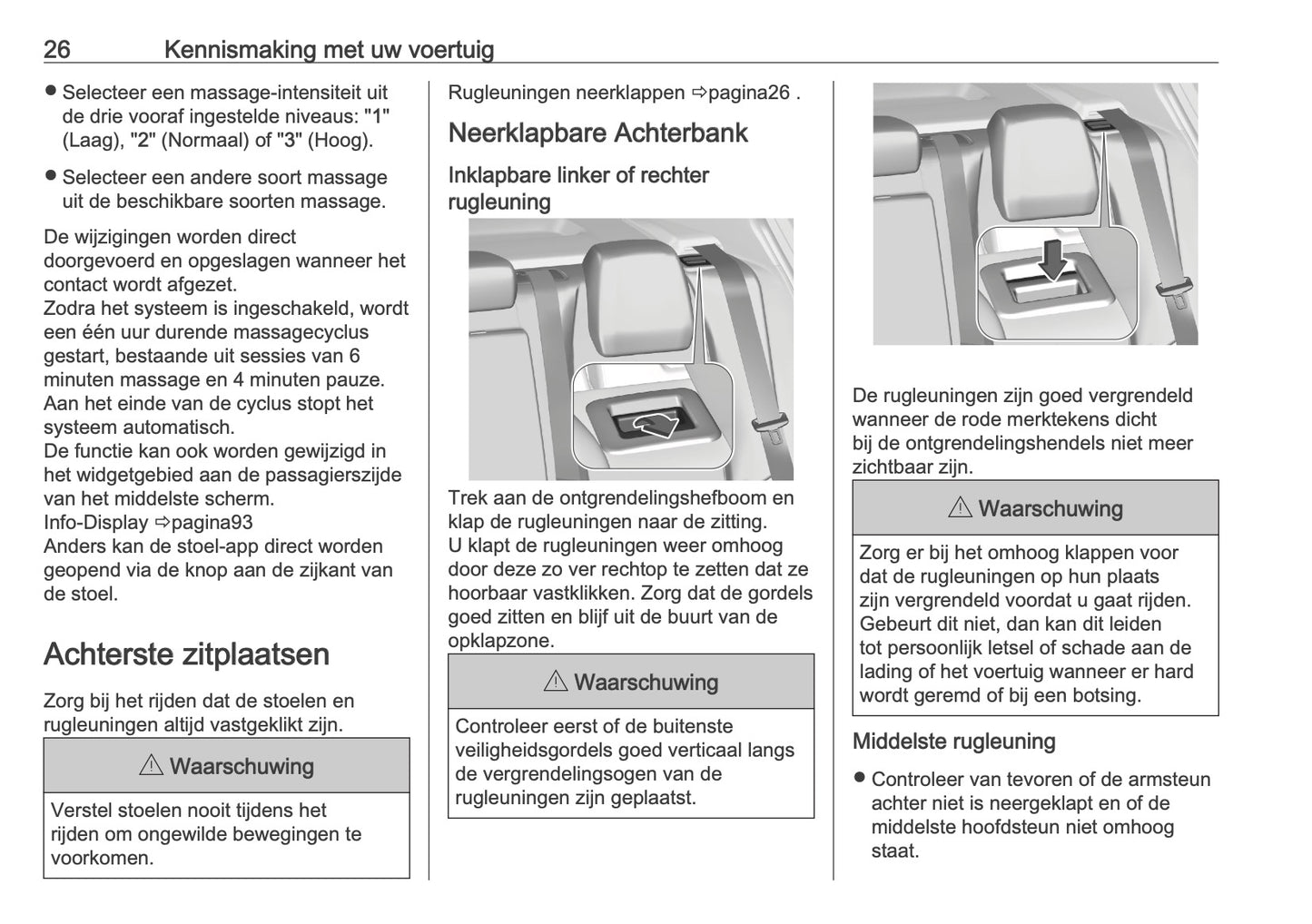 26 Kennismaking met uw voertuig

● Selecteer een massage-intensiteit uit de drie vooraf ingestelde niveaus: "1" (Laag), "2" (Normaal) of "3" (Hoog).

● Selecteer een andere soort massage uit de beschikbare soorten massage.

De wijzigingen worden direct doorgevoerd en opgeslagen wanneer het contact wordt afgezet.
Zodra het systeem is ingeschakeld, wordt een één uur durende massagecyclus gestart, bestaande uit sessies van 6 minuten massage en 4 minuten pauze. Aan het einde van de cyclus stopt het systeem automatisch.
De functie kan ook worden gewijzigd in het widgetgebied aan de passagierszijde van het middelste scherm.
Info-Display ⇨pagina93
Anders kan de stoel-app direct worden geopend via de knop aan de zijkant van de stoel.

Achterste zitplaatsen

Zorg bij het rijden dat de stoelen en rugleuningen altijd vastgeklikt zijn.

⚠ Waarschuwing

Verstel stoelen nooit tijdens het rijden om ongewilde bewegingen te voorkomen.

Rugleuningen neerklappen ⇨pagina26 .

Neerklapbare Achterbank

Inklapbare linker of rechter rugleuning

Trek aan de ontgrendelingshefboom en klap de rugleuningen naar de zitting.
U klapt de rugleuningen weer omhoog door deze zo ver rechtop te zetten dat ze hoorbaar vastklikken. Zorg dat de gordels goed zitten en blijf uit de buurt van de opklapzone.

⚠ Waarschuwing

Controleer eerst of de buitenste veiligheidsgordels goed verticaal langs de vergrendelingsogen van de rugleuningen zijn geplaatst.

De rugleuningen zijn goed vergrendeld wanneer de rode merktekens dicht bij de ontgrendelingshendels niet meer zichtbaar zijn.

⚠ Waarschuwing

Zorg er bij het omhoog klappen voor dat de rugleuningen op hun plaats zijn vergrendeld voordat u gaat rijden. Gebeurt dit niet, dan kan dit leiden tot persoonlijk letsel of schade aan de lading of het voertuig wanneer er hard wordt geremd of bij een botsing.

Middelste rugleuning

● Controleer van tevoren of de armsteun achter niet is neergeklapt en of de middelste hoofdsteun niet omhoog staat.