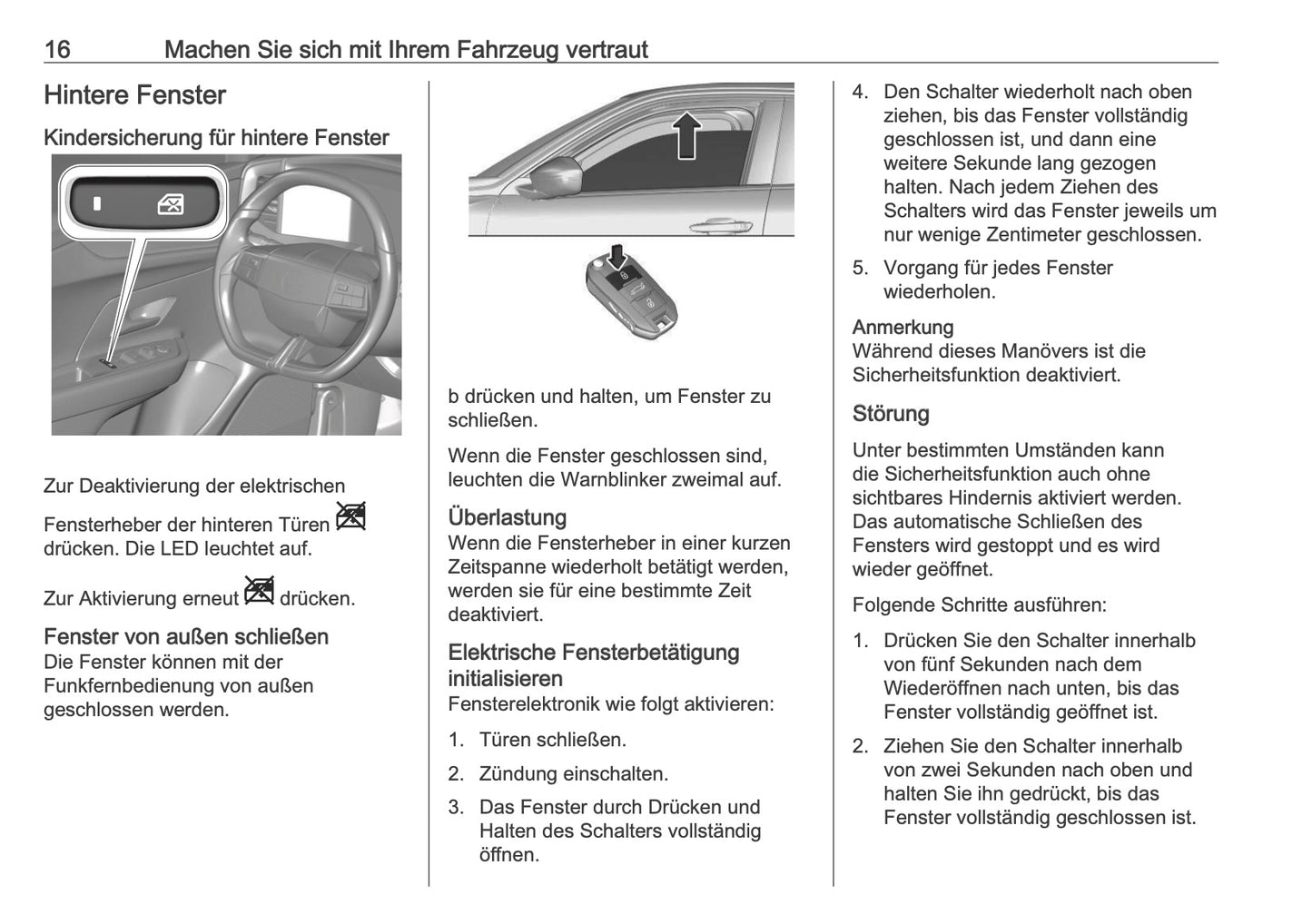 16 Machen Sie sich mit Ihrem Fahrzeug vertraut

Hintere Fenster

Kindersicherung für hintere Fenster

Zur Deaktivierung der elektrischen Fensterheber der hinteren Türen drücken. Die LED leuchtet auf.

Zur Aktivierung erneut drücken.

Fenster von außen schließen
Die Fenster können mit der Funkfernbedienung von außen geschlossen werden.

b drücken und halten, um Fenster zu schließen.

Wenn die Fenster geschlossen sind, leuchten die Warnblinker zweimal auf.

Überlastung
Wenn die Fensterheber in einer kurzen Zeitspanne wiederholt betätigt werden, werden sie für eine bestimmte Zeit deaktiviert.

Elektrische Fensterbetätigung initialisieren
Fensterelektronik wie folgt aktivieren:

1. Türen schließen.

2. Zündung einschalten.

3. Das Fenster durch Drücken und Halten des Schalters vollständig öffnen.

4. Den Schalter wiederholt nach oben ziehen, bis das Fenster vollständig geschlossen ist, und dann eine weitere Sekunde lang gezogen halten. Nach jedem Ziehen des Schalters wird das Fenster jeweils um nur wenige Zentimeter geschlossen.

5. Vorgang für jedes Fenster wiederholen.

Anmerkung
Während dieses Manövers ist die Sicherheitsfunktion deaktiviert.

Störung

Unter bestimmten Umständen kann die Sicherheitsfunktion auch ohne sichtbares Hindernis aktiviert werden. Das automatische Schließen des Fensters wird gestoppt und es wird wieder geöffnet.

Folgende Schritte ausführen:

1. Drücken Sie den Schalter innerhalb von fünf Sekunden nach dem Wiederöffnen nach unten, bis das Fenster vollständig geöffnet ist.

2. Ziehen Sie den Schalter innerhalb von zwei Sekunden nach oben und halten Sie ihn gedrückt, bis das Fenster vollständig geschlossen ist.