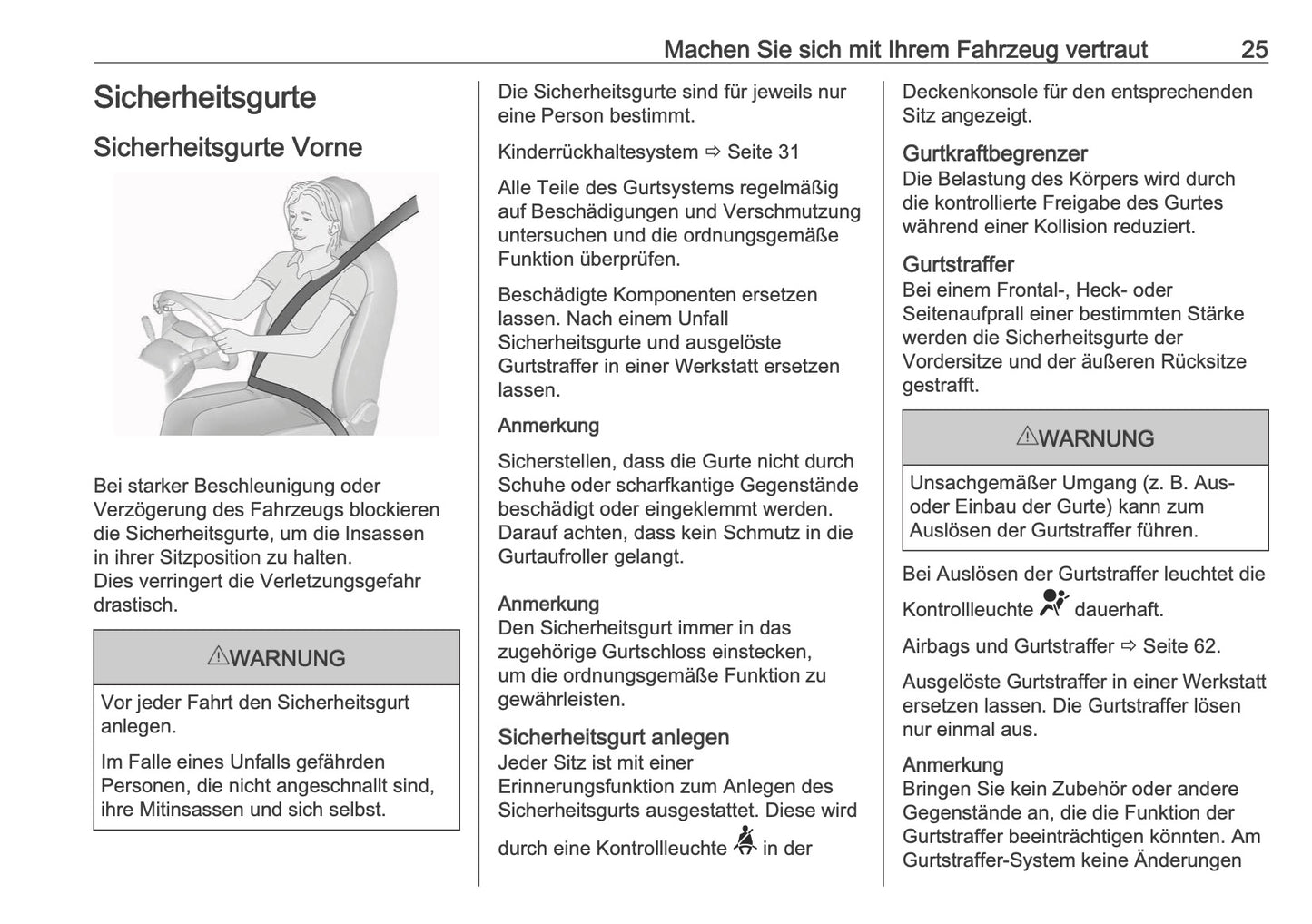 Machen Sie sich mit Ihrem Fahrzeug vertraut 25

Sicherheitsgurte

Sicherheitsgurte Vorne

Bei starker Beschleunigung oder Verzögerung des Fahrzeugs blockieren die Sicherheitsgurte, um die Insassen in ihrer Sitzposition zu halten.
Dies verringert die Verletzungsgefahr drastisch.

⚠WARNUNG

Vor jeder Fahrt den Sicherheitsgurt anlegen.

Im Falle eines Unfalls gefährden Personen, die nicht angeschnallt sind, ihre Mitinsassen und sich selbst.

Die Sicherheitsgurte sind für jeweils nur eine Person bestimmt.

Kinderrückhaltesystem ⇨ Seite 31

Alle Teile des Gurtsystems regelmäßig auf Beschädigungen und Verschmutzung untersuchen und die ordnungsgemäße Funktion überprüfen.

Beschädigte Komponenten ersetzen lassen. Nach einem Unfall Sicherheitsgurte und ausgelöste Gurtstraffer in einer Werkstatt ersetzen lassen.

Anmerkung

Sicherstellen, dass die Gurte nicht durch Schuhe oder scharfkantige Gegenstände beschädigt oder eingeklemmt werden. Darauf achten, dass kein Schmutz in die Gurtaufroller gelangt.

Anmerkung
Den Sicherheitsgurt immer in das zugehörige Gurtschloss einstecken, um die ordnungsgemäße Funktion zu gewährleisten.

Sicherheitsgurt anlegen
Jeder Sitz ist mit einer Erinnerungsfunktion zum Anlegen des Sicherheitsgurts ausgestattet. Diese wird durch eine Kontrollleuchte in der Deckenkonsole für den entsprechenden Sitz angezeigt.

Gurtkraftbegrenzer
Die Belastung des Körpers wird durch die kontrollierte Freigabe des Gurtes während einer Kollision reduziert.

Gurtstraffer
Bei einem Frontal-, Heck- oder Seitenaufprall einer bestimmten Stärke werden die Sicherheitsgurte der Vordersitze und der äußeren Rücksitze gestrafft.

⚠WARNUNG

Unsachgemäßer Umgang (z. B. Aus- oder Einbau der Gurte) kann zum Auslösen der Gurtstraffer führen.

Bei Auslösen der Gurtstraffer leuchtet die Kontrollleuchte dauerhaft.

Airbags und Gurtstraffer ⇨ Seite 62.

Ausgelöste Gurtstraffer in einer Werkstatt ersetzen lassen. Die Gurtstraffer lösen nur einmal aus.

Anmerkung
Bringen Sie kein Zubehör oder andere Gegenstände an, die die Funktion der Gurtstraffer beeinträchtigen könnten. Am Gurtstraffer-System keine Änderungen