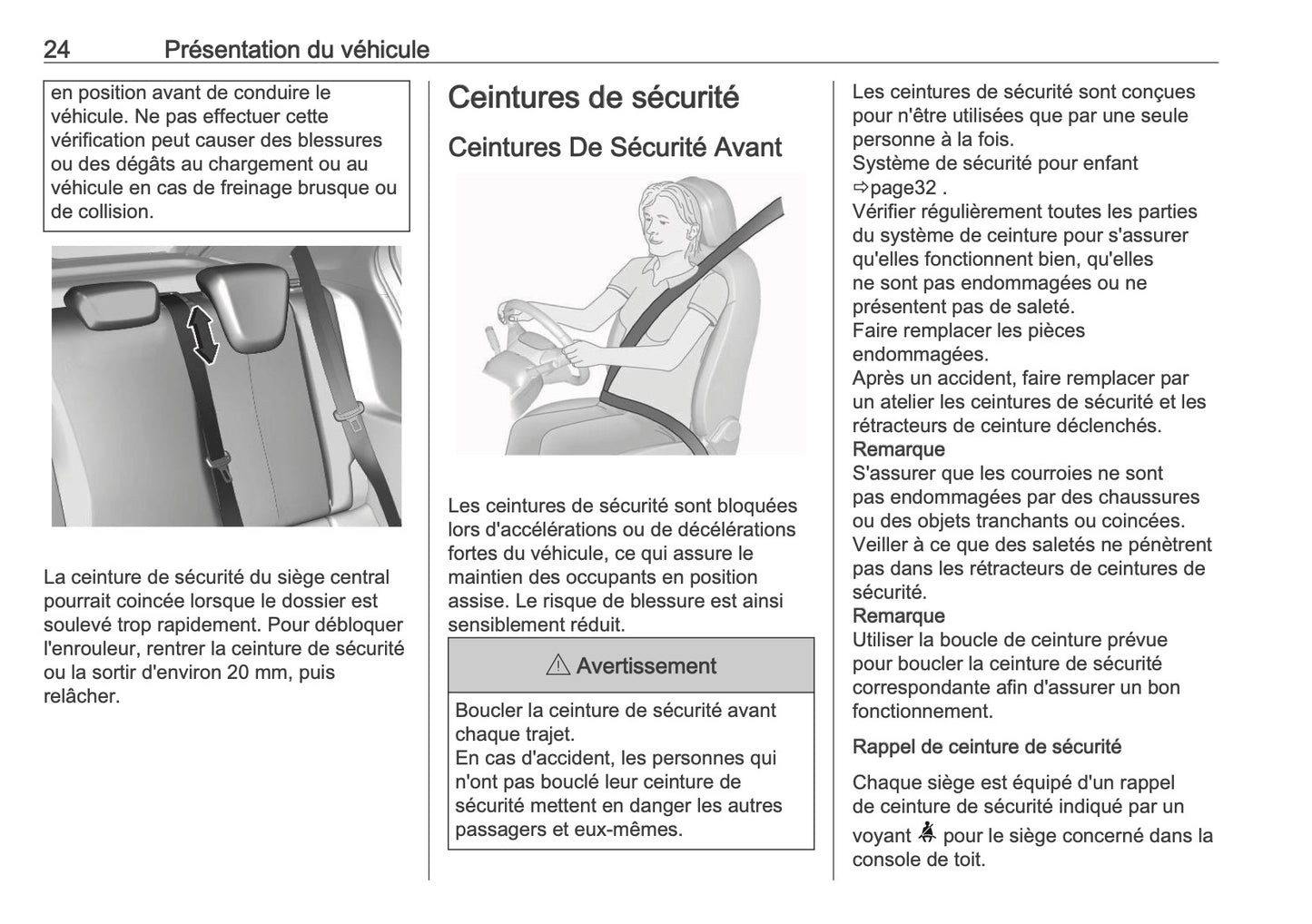 24 Présentation du véhicule

en position avant de conduire le véhicule. Ne pas effectuer cette vérification peut causer des blessures ou des dégâts au chargement ou au véhicule en cas de freinage brusque ou de collision.

La ceinture de sécurité du siège central pourrait coincée lorsque le dossier est soulevé trop rapidement. Pour débloquer l'enrouleur, rentrer la ceinture de sécurité ou la sortir d'environ 20 mm, puis relâcher.

Ceintures de sécurité

Ceintures De Sécurité Avant

Les ceintures de sécurité sont bloquées lors d'accélérations ou de décélérations fortes du véhicule, ce qui assure le maintien des occupants en position assise. Le risque de blessure est ainsi sensiblement réduit.

⚠ Avertissement

Boucler la ceinture de sécurité avant chaque trajet.
En cas d'accident, les personnes qui n'ont pas bouclé leur ceinture de sécurité mettent en danger les autres passagers et eux-mêmes.

Les ceintures de sécurité sont conçues pour n'être utilisées que par une seule personne à la fois.
Système de sécurité pour enfant ⇨page32 .
Vérifier régulièrement toutes les parties du système de ceinture pour s'assurer qu'elles fonctionnent bien, qu'elles ne sont pas endommagées ou ne présentent pas de saleté.
Faire remplacer les pièces endommagées.
Après un accident, faire remplacer par un atelier les ceintures de sécurité et les rétracteurs de ceinture déclenchés.
Remarque
S'assurer que les courroies ne sont pas endommagées par des chaussures ou des objets tranchants ou coincées. Veiller à ce que des saletés ne pénètrent pas dans les rétracteurs de ceintures de sécurité.
Remarque
Utiliser la boucle de ceinture prévue pour boucler la ceinture de sécurité correspondante afin d'assurer un bon fonctionnement.

Rappel de ceinture de sécurité

Chaque siège est équipé d'un rappel de ceinture de sécurité indiqué par un voyant pour le siège concerné dans la console de toit.