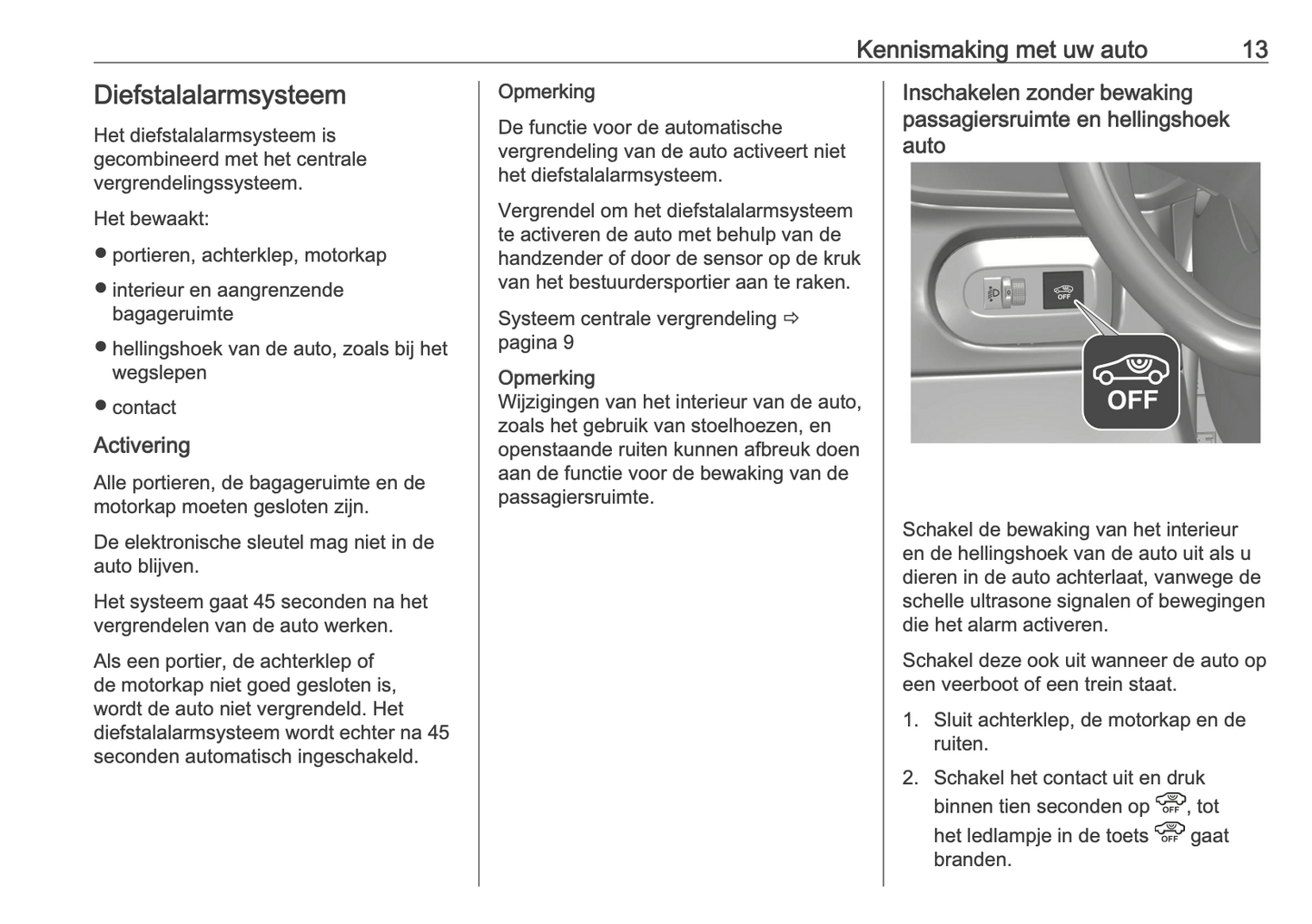 Kennismaking met uw auto 13

Diefstalalarmsysteem

Het diefstalalarmsysteem is gecombineerd met het centrale vergrendelingssysteem.

Het bewaakt:

● portieren, achterklep, motorkap

● interieur en aangrenzende bagageruimte

● hellingshoek van de auto, zoals bij het wegslepen

● contact

Activering

Alle portieren, de bagageruimte en de motorkap moeten gesloten zijn.

De elektronische sleutel mag niet in de auto blijven.

Het systeem gaat 45 seconden na het vergrendelen van de auto werken.

Als een portier, de achterklep of de motorkap niet goed gesloten is, wordt de auto niet vergrendeld. Het diefstalalarmsysteem wordt echter na 45 seconden automatisch ingeschakeld.

Opmerking

De functie voor de automatische vergrendeling van de auto activeert niet het diefstalalarmsysteem.

Vergrendel om het diefstalalarmsysteem te activeren de auto met behulp van de handzender of door de sensor op de kruk van het bestuurdersportier aan te raken.

Systeem centrale vergrendeling ⇨ pagina 9

Opmerking

Wijzigingen van het interieur van de auto, zoals het gebruik van stoelhoezen, en openstaande ruiten kunnen afbreuk doen aan de functie voor de bewaking van de passagiersruimte.

Inschakelen zonder bewaking passagiersruimte en hellingshoek auto

OFF

OFF

Schakel de bewaking van het interieur en de hellingshoek van de auto uit als u dieren in de auto achterlaat, vanwege de schelle ultrasone signalen of bewegingen die het alarm activeren.

Schakel deze ook uit wanneer de auto op een veerboot of een trein staat.

1. Sluit achterklep, de motorkap en de ruiten.

2. Schakel het contact uit en druk binnen tien seconden op OFF, tot het ledlampje in de toets OFF gaat branden.